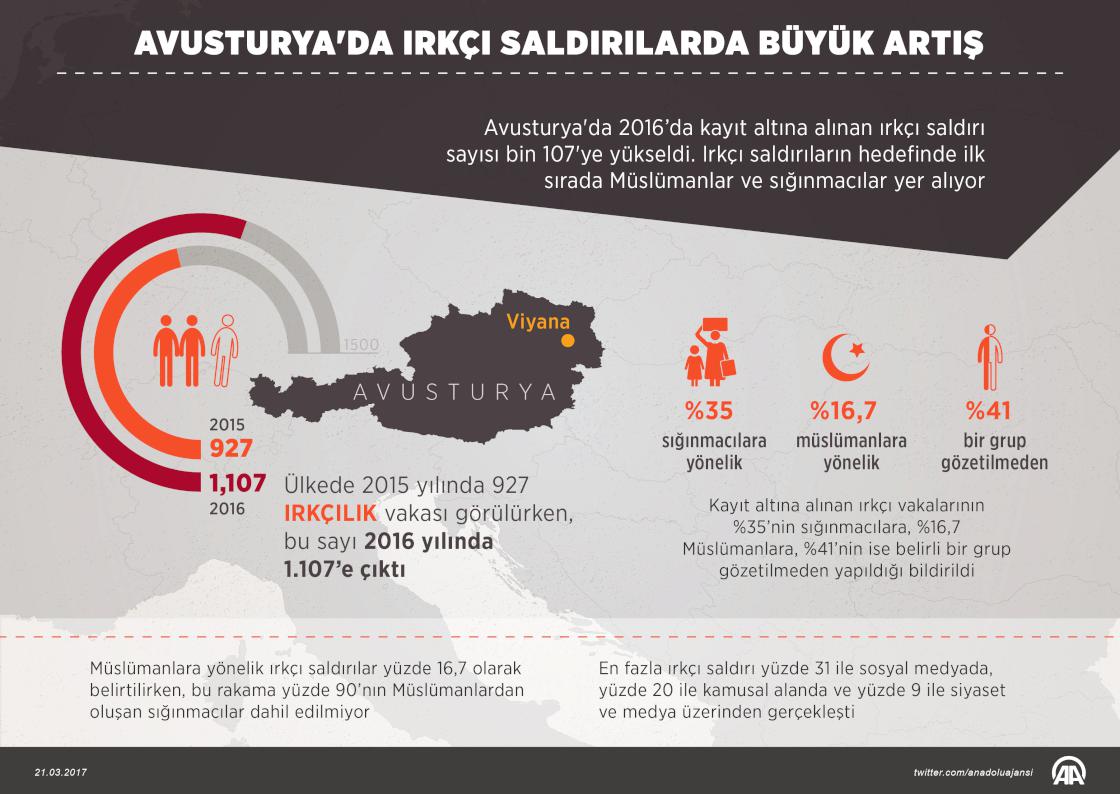 AVUSTURYA'DA IRKÇI SALDIRILARDA BÜYÜK ARTIŞ

Avusturya'da 2016'da kayıt altına alınan ırkçı saldırı sayısı bin 107'ye yükseldi. Irkçı saldırıların hedefinde ilk sırada Müslümanlar ve sığınmacılar yer alıyor

1500

Viyana

AVUSTURYA

2015
927
1,107
2016

Ülkede 2015 yılında 927 IRKÇILIK vakası görülürken, bu sayı 2016 yılında 1.107'e çıktı

%35
sığınmacılara yönelik

%16,7
müslümanlara yönelik

%41
bir grup gözetilmeden

Kayıt altına alınan ırkçı vakalarının %35'nin sığınmacılara, %16,7 Müslümanlara, %41'nin ise belirli bir grup gözetilmeden yapıldığı bildirildi

Müslümanlara yönelik ırkçı saldırılar yüzde 16,7 olarak belirtilirken, bu rakama yüzde 90'nın Müslümanlardan oluşan sığınmacılar dahil edilmiyor

En fazla ırkçı saldırı yüzde 31 ile sosyal medyada, yüzde 20 ile kamusal alanda ve yüzde 9 ile siyaset ve medya üzerinden gerçekleşti

21.03.2017

twitter.com/anadoluajansi