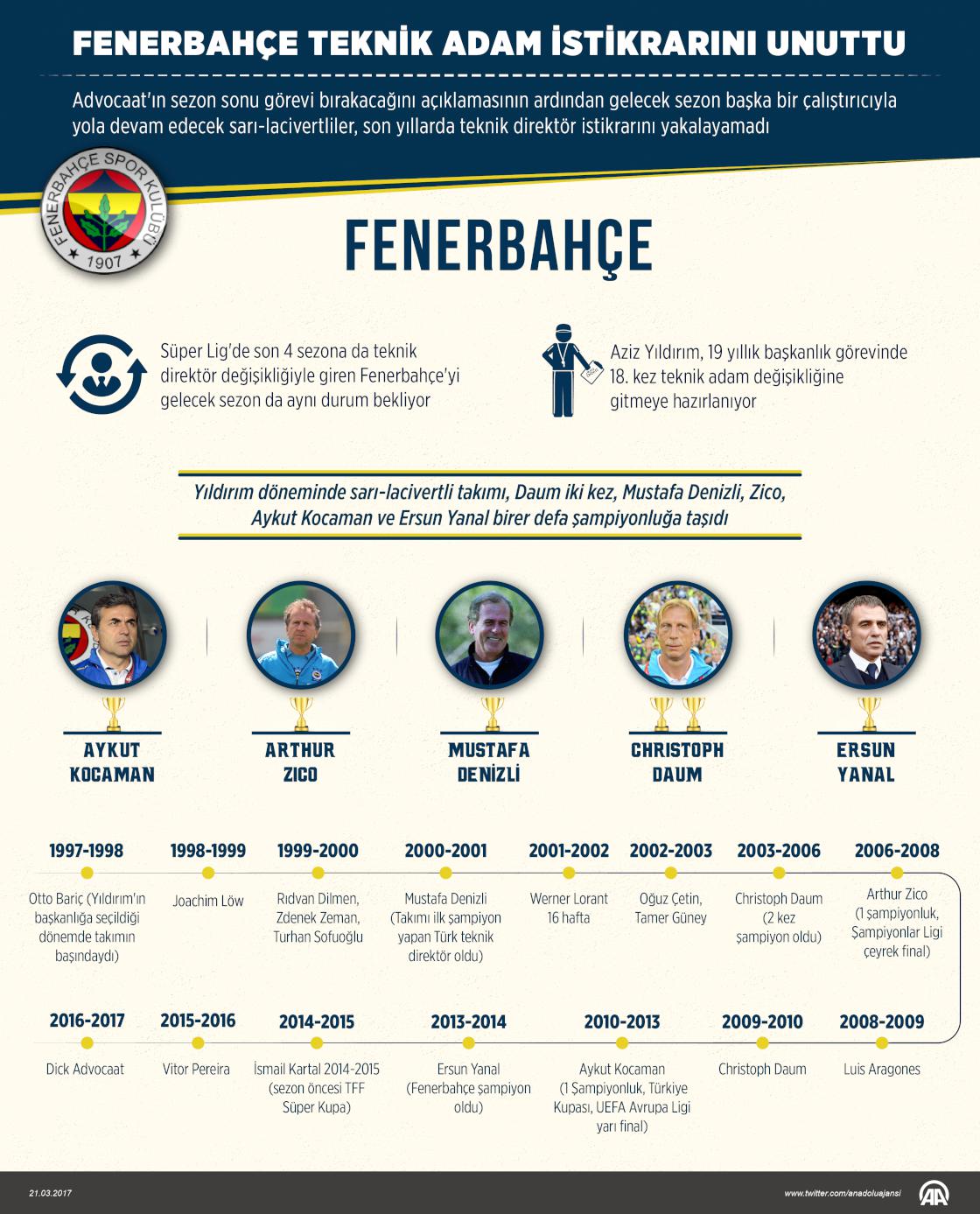 FENERBAHÇE TEKNİK ADAM İSTİKRARINI UNUTTU

Advocaat'ın sezon sonu görevi bırakacağını açıklamasının ardından gelecek sezon başka bir çalıştırıcıyla yola devam edecek sarı-lacivertliler, son yıllarda teknik direktör istikrarını yakalayamadı

FENERBAHÇE SPOR KULÜBÜ 1907

FENERBAHÇE

Süper Lig'de son 4 sezona da teknik direktör değişikliğiyle giren Fenerbahçe'yi gelecek sezon da aynı durum bekliyor

Aziz Yıldırım, 19 yıllık başkanlık görevinde 18. kez teknik adam değişikliğine gitmeye hazırlanıyor

Yıldırım döneminde sarı-lacivertli takımı, Daum iki kez, Mustafa Denizli, Zico, Aykut Kocaman ve Ersun Yanal birer defa şampiyonluğa taşıdı

AYKUT KOCAMAN

ARTHUR ZICO

MUSTAFA DENİZLİ

CHRISTOPH DAUM

ERSUN YANAL

1997-1998
Otto Bariç (Yıldırım'ın başkanlığa seçildiği dönemde takımın başındaydı)

1998-1999
Joachim Löw

1999-2000
Rıdvan Dilmen, Zdenek Zeman, Turhan Sofuoğlu

2000-2001
Mustafa Denizli (Takımı ilk şampiyon yapan Türk teknik direktör oldu)

2001-2002
Werner Lorant 16 hafta

2002-2003
Oğuz Çetin, Tamer Güney

2003-2006
Christoph Daum (2 kez şampiyon oldu)

2006-2008
Arthur Zico (1 şampiyonluk, Şampiyonlar Ligi çeyrek final)

2016-2017
Dick Advocaat

2015-2016
Vitor Pereira

2014-2015
İsmail Kartal 2014-2015 (sezon öncesi TFF Süper Kupa)

2013-2014
Ersun Yanal (Fenerbahçe şampiyon oldu)

2010-2013
Aykut Kocaman (1 Şampiyonluk, Türkiye Kupası, UEFA Avrupa Ligi yarı final)

2009-2010
Christoph Daum

2008-2009
Luis Aragones

21.03.2017

www.twitter.com/anadoluajansi

AA