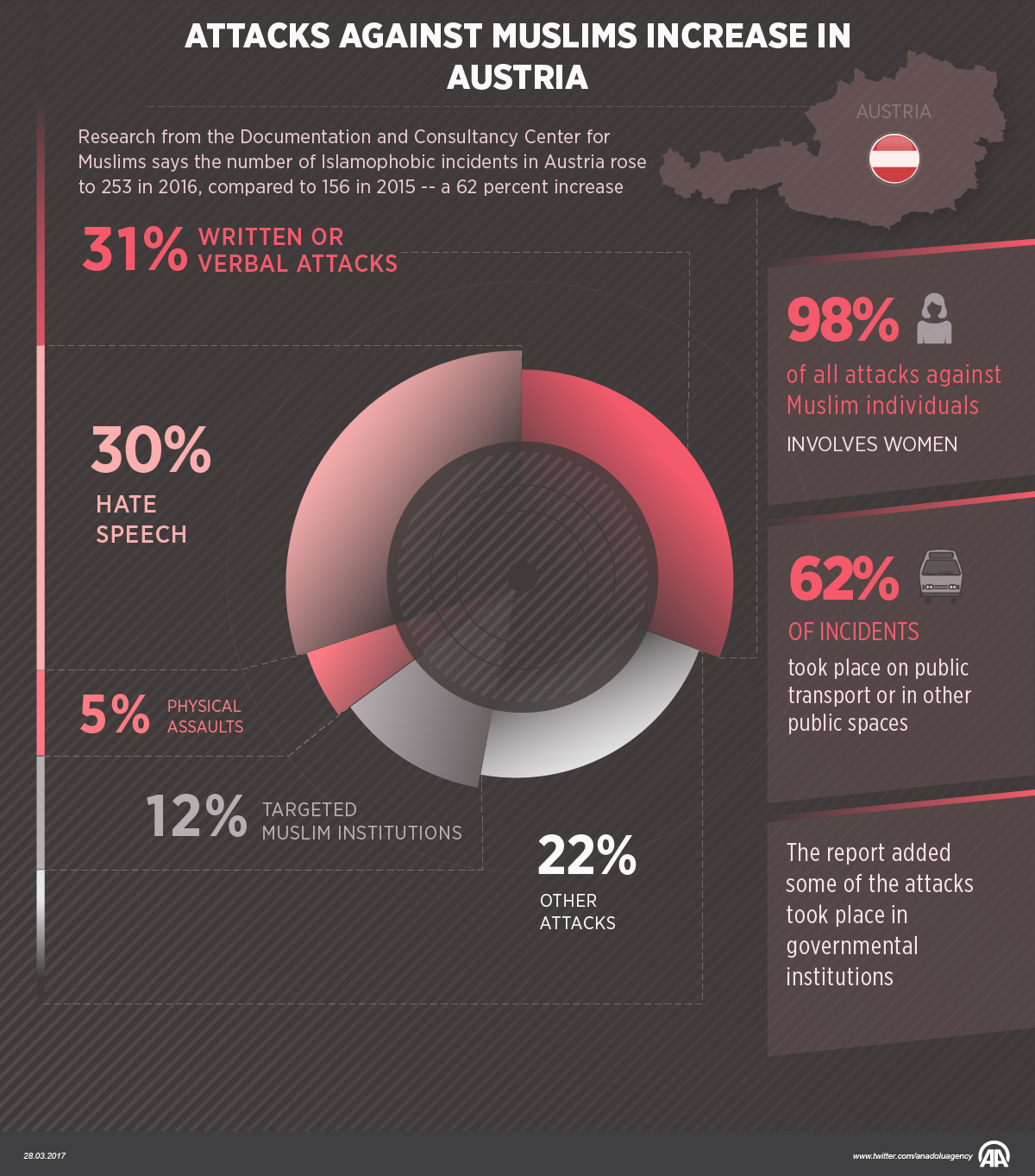 ATTACKS AGAINST MUSLIMS INCREASE IN AUSTRIA

AUSTRIA

Research from the Documentation and Consultancy Center for Muslims says the number of Islamophobic incidents in Austria rose to 253 in 2016, compared to 156 in 2015 -- a 62 percent increase

31% WRITTEN OR VERBAL ATTACKS

30% HATE SPEECH

5% PHYSICAL ASSAULTS

12% TARGETED MUSLIM INSTITUTIONS

22% OTHER ATTACKS

98% of all attacks against Muslim individuals INVOLVES WOMEN

62% OF INCIDENTS took place on public transport or in other public spaces

The report added some of the attacks took place in governmental institutions

28.03.2017

www.twitter.com/anadoluagency