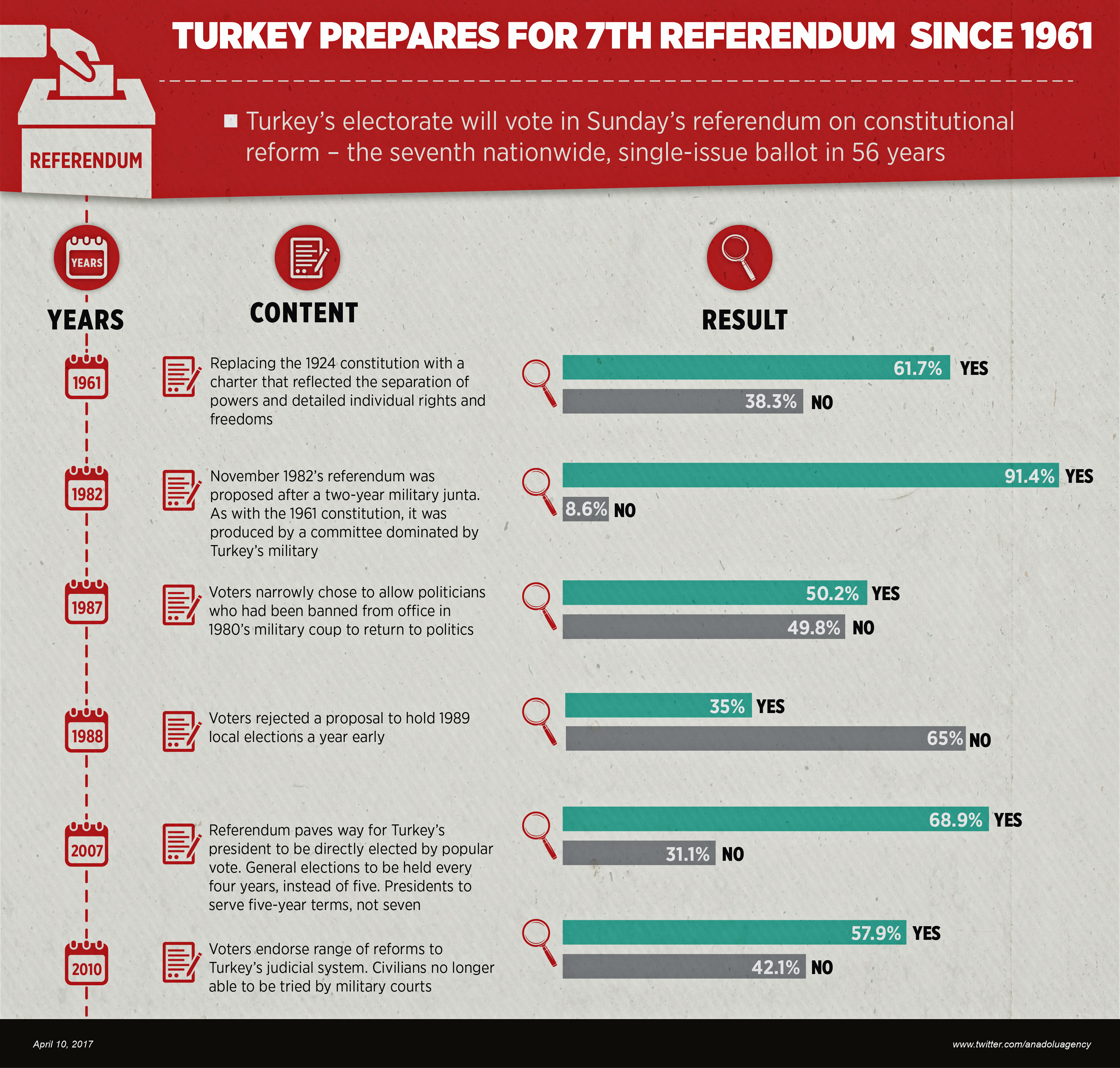 TURKEY PREPARES FOR 7TH REFERENDUM SINCE 1961

REFERENDUM

Turkey's electorate will vote in Sunday's referendum on constitutional reform – the seventh nationwide, single-issue ballot in 56 years

YEARS

YEARS

CONTENT

RESULT

1961

Replacing the 1924 constitution with a charter that reflected the separation of powers and detailed individual rights and freedoms

61.7% YES
38.3% NO

1982

November 1982's referendum was proposed after a two-year military junta. As with the 1961 constitution, it was produced by a committee dominated by Turkey's military

91.4% YES
8.6% NO

1987

Voters narrowly chose to allow politicians who had been banned from office in 1980's military coup to return to politics

50.2% YES
49.8% NO

1988

Voters rejected a proposal to hold 1989 local elections a year early

35% YES
65% NO

2007

Referendum paves way for Turkey's president to be directly elected by popular vote. General elections to be held every four years, instead of five. Presidents to serve five-year terms, not seven

68.9% YES
31.1% NO

2010

Voters endorse range of reforms to Turkey's judicial system. Civilians no longer able to be tried by military courts

57.9% YES
42.1% NO

April 10, 2017

www.twitter.com/anadoluagency