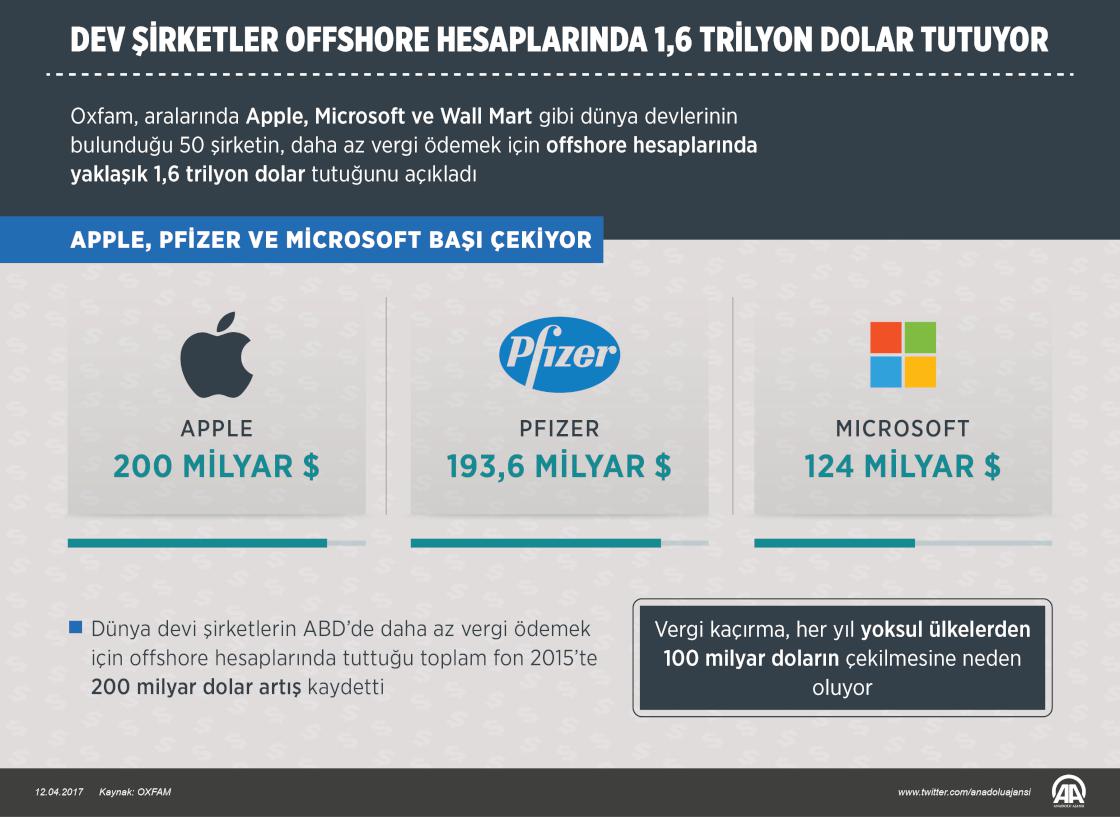 DEV ŞİRKETLER OFFSHORE HESAPLARINDA 1,6 TRİLYON DOLAR TUTUYOR

Oxfam, aralarında Apple, Microsoft ve Wall Mart gibi dünya devlerinin bulunduğu 50 şirketin, daha az vergi ödemek için offshore hesaplarında yaklaşık 1,6 trilyon dolar tutuğunu açıkladı

APPLE, PFİZER VE MİCROSOFT BAŞI ÇEKİYOR

APPLE
200 MİLYAR $

Pfizer

PFIZER
193,6 MİLYAR $

MICROSOFT
124 MİLYAR $

Dünya devi şirketlerin ABD'de daha az vergi ödemek için offshore hesaplarında tuttuğu toplam fon 2015'te 200 milyar dolar artış kaydetti

Vergi kaçırma, her yıl yoksul ülkelerden 100 milyar doların çekilmesine neden oluyor

12.04.2017 Kaynak: OXFAM

www.twitter.com/anadoluajansi

AA
ANADOLU AJANSI