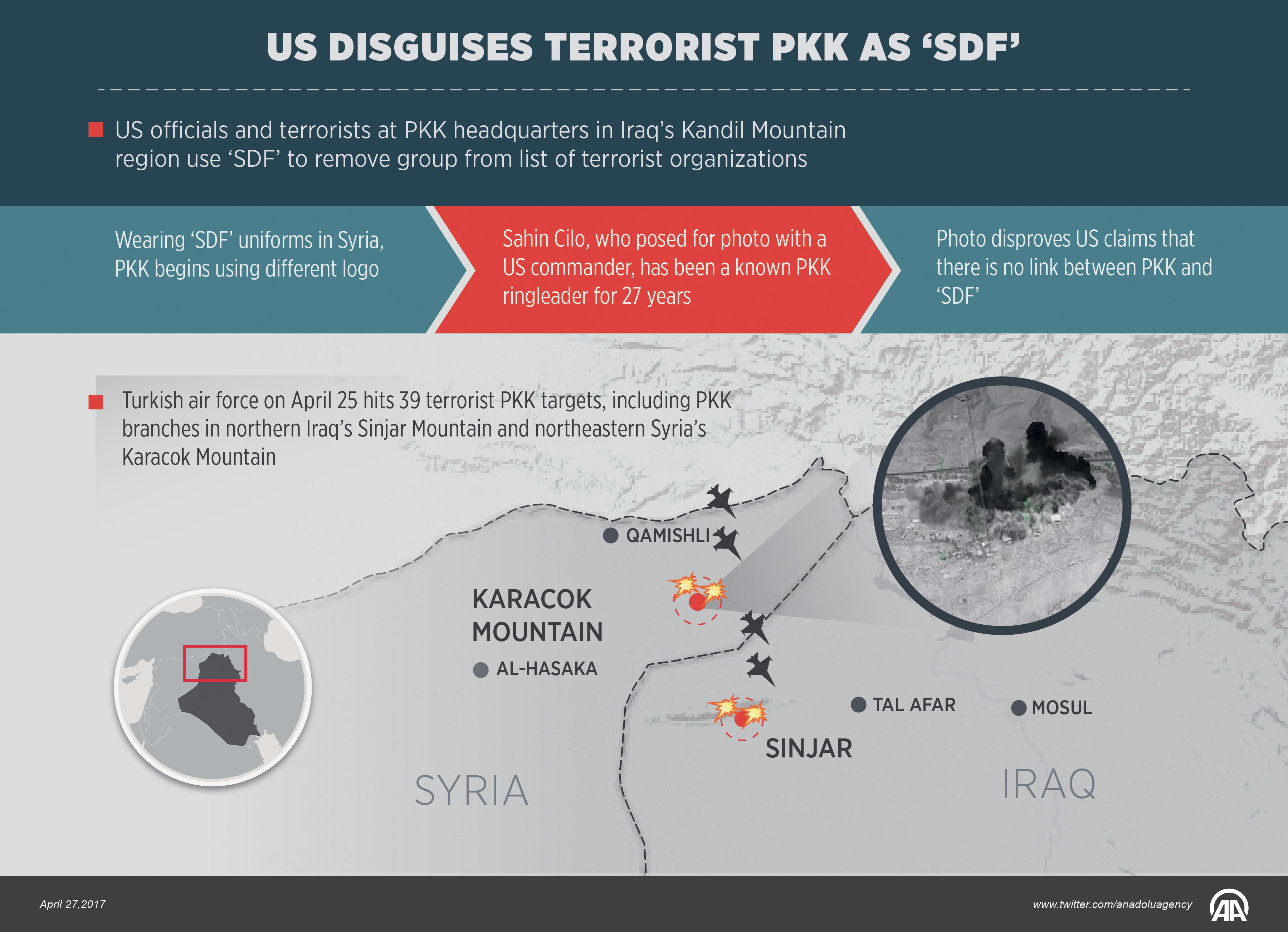 US DISGUISES TERRORIST PKK AS ‘SDF’

US officials and terrorists at PKK headquarters in Iraq’s Kandil Mountain region use ‘SDF’ to remove group from list of terrorist organizations

Wearing ‘SDF’ uniforms in Syria, PKK begins using different logo

Sahin Cilo, who posed for photo with a US commander, has been a known PKK ringleader for 27 years

Photo disproves US claims that there is no link between PKK and ‘SDF’

Turkish air force on April 25 hits 39 terrorist PKK targets, including PKK branches in northern Iraq’s Sinjar Mountain and northeastern Syria’s Karacok Mountain

QAMISHLI

KARACOK MOUNTAIN

AL-HASAKA

TAL AFAR

MOSUL

SINJAR

SYRIA

IRAQ

April 27,2017

www.twitter.com/anadoluagency

AA