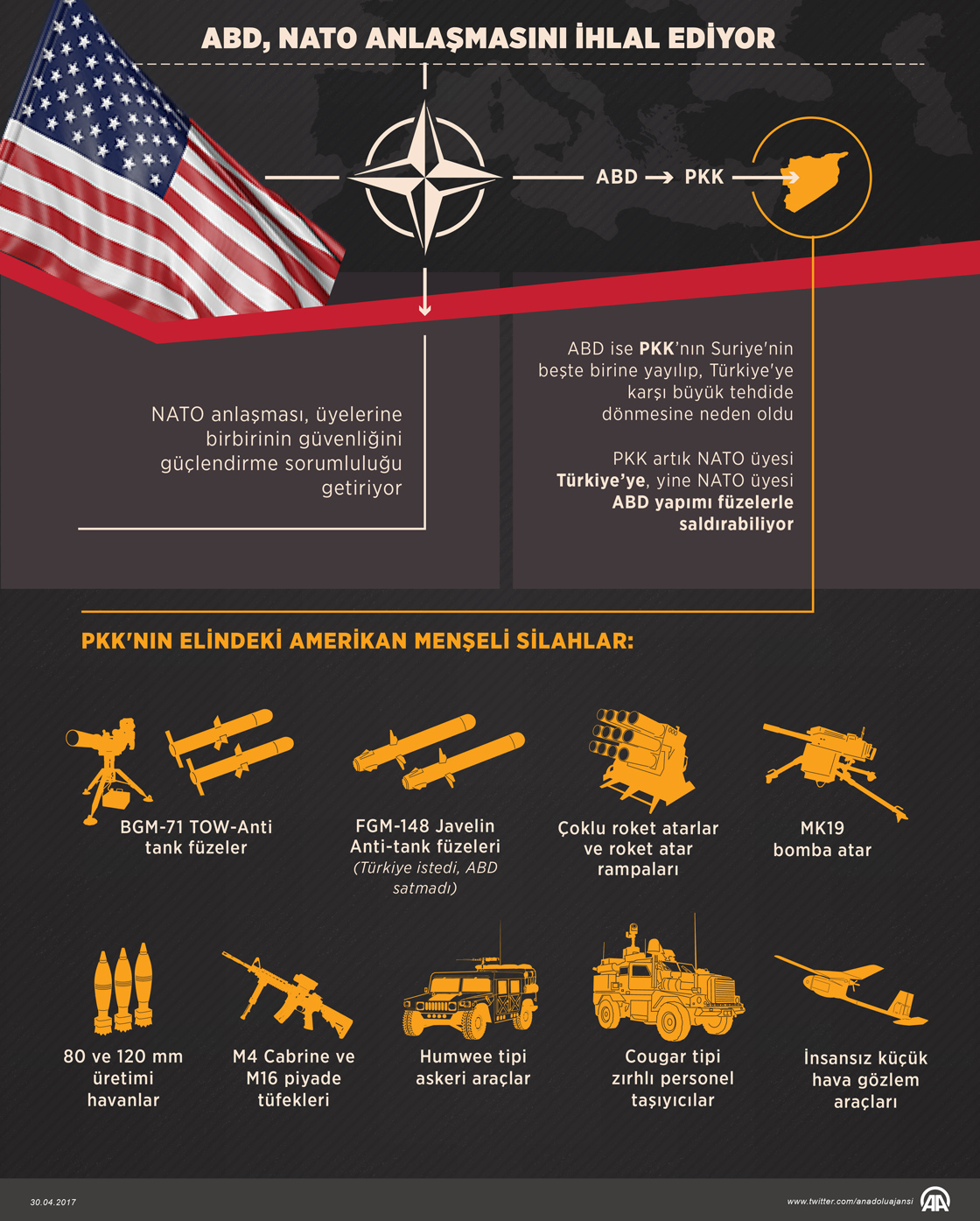 ABD, NATO ANLAŞMASINI İHLAL EDİYOR

ABD → PKK

NATO anlaşması, üyelerine birbirinin güvenliğini güçlendirme sorumluluğu getiriyor

ABD ise PKK'nın Suriye'nin beşte birine yayılıp, Türkiye'ye karşı büyük tehdide dönmesine neden oldu

PKK artık NATO üyesi Türkiye'ye, yine NATO üyesi ABD yapımı füzelerle saldırabiliyor

PKK'NIN ELİNDEKİ AMERİKAN MENŞELİ SİLAHLAR:

BGM-71 TOW-Anti tank füzeler

FGM-148 Javelin Anti-tank füzeleri (Türkiye istedi, ABD satmadı)

Çoklu roket atarlar ve roket atar rampaları

MK19 bomba atar

80 ve 120 mm üretimi havanlar

M4 Cabrine ve M16 piyade tüfekleri

Humwee tipi askeri araçlar

Cougar tipi zırhlı personel taşıyıcılar

İnsansız küçük hava gözlem araçları

30.04.2017

www.twitter.com/anadoluajansi

AA