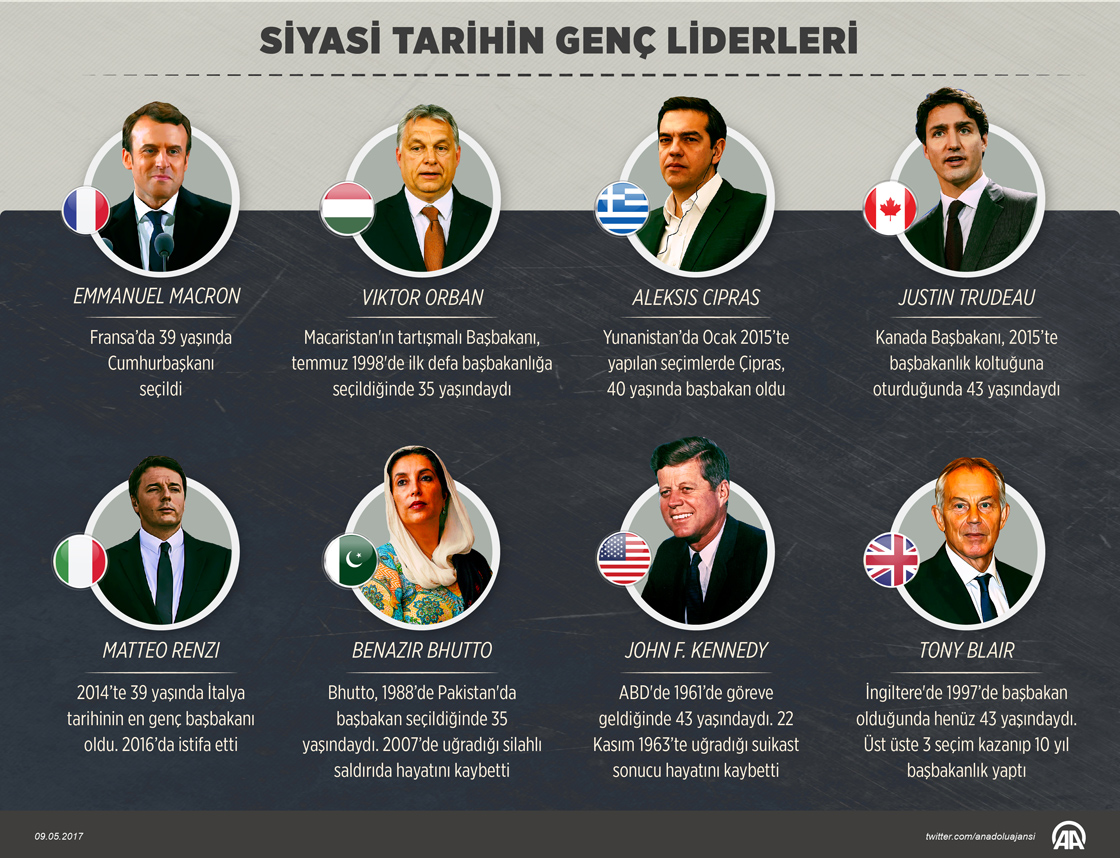 SİYASİ TARİHİN GENÇ LİDERLERİ

EMMANUEL MACRON

Fransa'da 39 yaşında Cumhurbaşkanı seçildi

VIKTOR ORBAN

Macaristan'ın tartışmalı Başbakanı, temmuz 1998'de ilk defa başbakanlığa seçildiğinde 35 yaşındaydı

ALEKSIS CIPRAS

Yunanistan'da Ocak 2015'te yapılan seçimlerde Çipras, 40 yaşında başbakan oldu

JUSTIN TRUDEAU

Kanada Başbakanı, 2015'te başbakanlık koltuğuna oturduğunda 43 yaşındaydı

MATTEO RENZI

2014'te 39 yaşında İtalya tarihinin en genç başbakanı oldu. 2016'da istifa etti

BENAZIR BHUTTO

Bhutto, 1988'de Pakistan'da başbakan seçildiğinde 35 yaşındaydı. 2007'de uğradığı silahlı saldırıda hayatını kaybetti

JOHN F. KENNEDY

ABD'de 1961'de göreve geldiğinde 43 yaşındaydı. 22 Kasım 1963'te uğradığı suikast sonucu hayatını kaybetti

TONY BLAIR

İngiltere'de 1997'de başbakan olduğunda henüz 43 yaşındaydı. Üst üste 3 seçim kazanıp 10 yıl başbakanlık yaptı

09.05.2017

twitter.com/anadoluajansi

AA