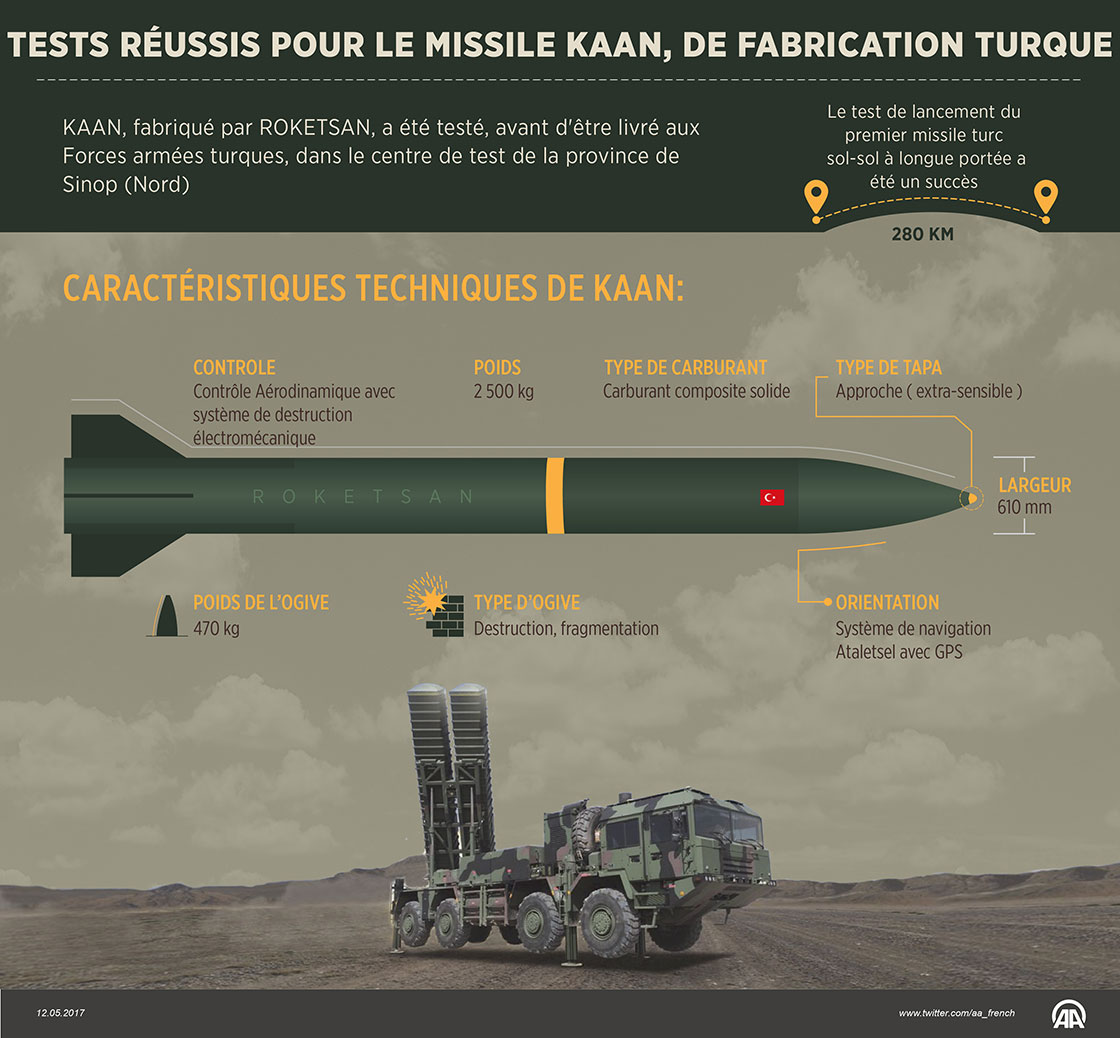 TESTS RÉUSSIS POUR LE MISSILE KAAN, DE FABRICATION TURQUE

KAAN, fabriqué par ROKETSAN, a été testé, avant d'être livré aux Forces armées turques, dans le centre de test de la province de Sinop (Nord)

Le test de lancement du premier missile turc sol-sol à longue portée a été un succès

280 KM

CARACTÉRISTIQUES TECHNIQUES DE KAAN:

CONTROLE
Contrôle Aérodinamique avec système de destruction électromécanique

POIDS
2 500 kg

TYPE DE CARBURANT
Carburant composite solide

TYPE DE TAPA
Approche ( extra-sensible )

ROKETSAN

LARGEUR
610 mm

POIDS DE L'OGIVE
470 kg

TYPE D'OGIVE
Destruction, fragmentation

ORIENTATION
Système de navigation Ataletsel avec GPS

12.05.2017

www.twitter.com/aa_french

AA