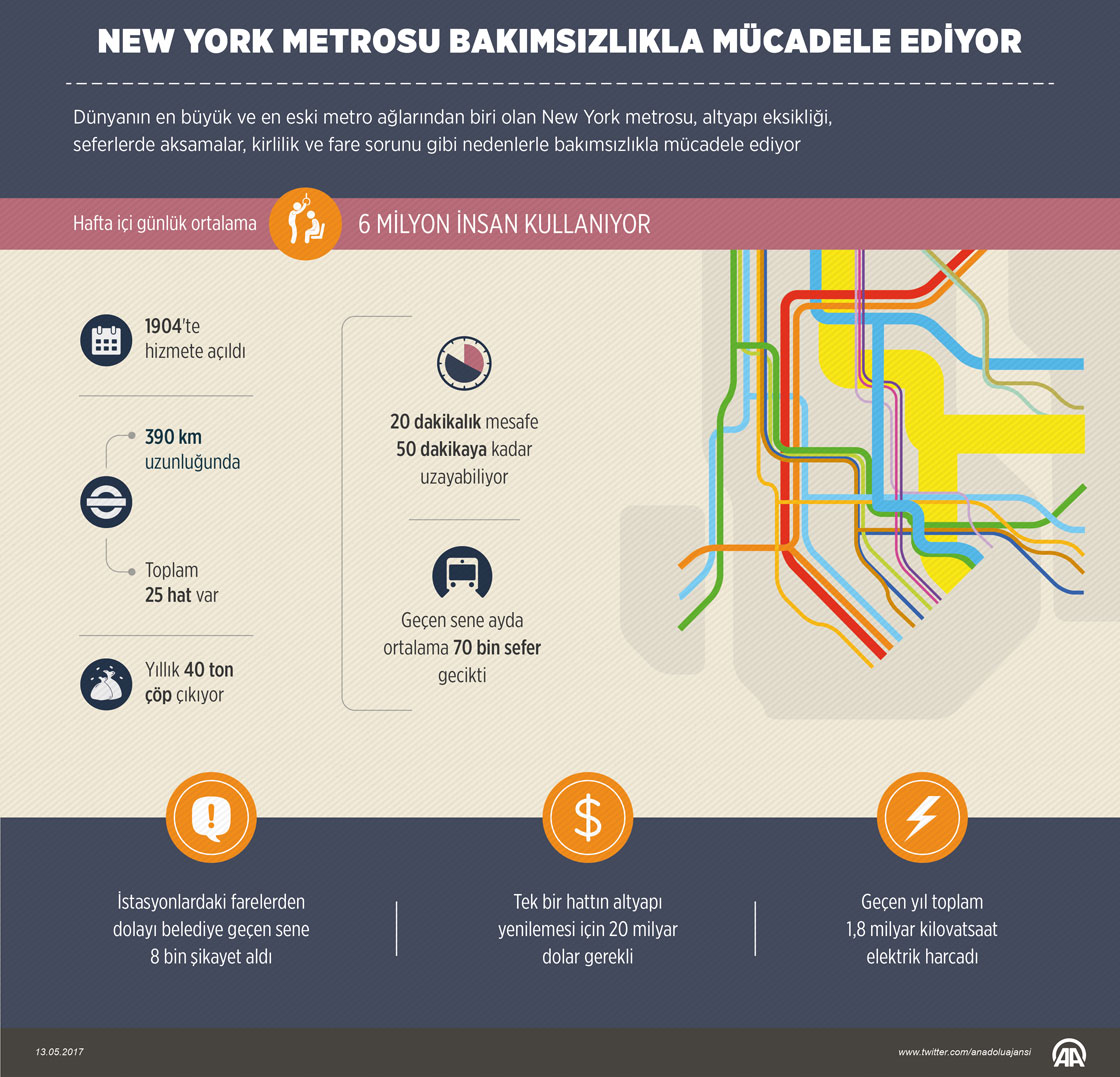 NEW YORK METROSU BAKIMSIZLIKLA MÜCADELE EDİYOR

Dünyanın en büyük ve en eski metro ağlarından biri olan New York metrosu, altyapı eksikliği, seferlerde aksamalar, kirlilik ve fare sorunu gibi nedenlerle bakımsızlıkla mücadele ediyor

Hafta içi günlük ortalama 6 MİLYON İNSAN KULLANIYOR

1904'te hizmete açıldı

390 km uzunluğunda

Toplam 25 hat var

Yıllık 40 ton çöp çıkıyor

20 dakikalık mesafe 50 dakikaya kadar uzayabiliyor

Geçen sene ayda ortalama 70 bin sefer gecikti

İstasyonlardaki farelerden dolayı belediye geçen sene 8 bin şikayet aldı

Tek bir hattın altyapı yenilemesi için 20 milyar dolar gerekli

Geçen yıl toplam 1,8 milyar kilovatsaat elektrik harcadı

13.05.2017

www.twitter.com/anadoluajansi

AA