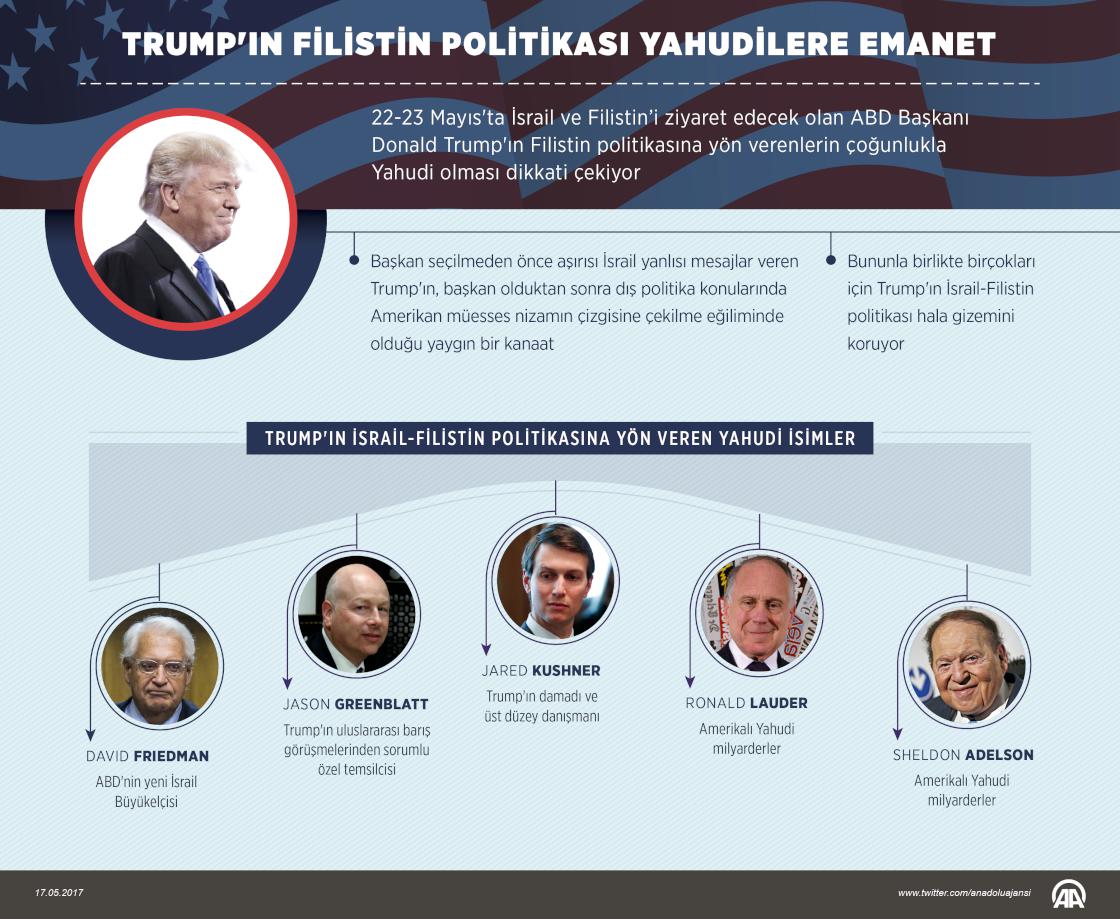 TRUMP'IN FİLİSTİN POLİTİKASI YAHUDİLERE EMANET

22-23 Mayıs'ta İsrail ve Filistin'i ziyaret edecek olan ABD Başkanı Donald Trump'ın Filistin politikasına yön verenlerin çoğunlukla Yahudi olması dikkati çekiyor

Başkan seçilmeden önce aşırısı İsrail yanlısı mesajlar veren Trump'ın, başkan olduktan sonra dış politika konularında Amerikan müesses nizamın çizgisine çekilme eğiliminde olduğu yaygın bir kanaat

Bununla birlikte birçokları için Trump'ın İsrail-Filistin politikası hala gizemini koruyor

TRUMP'IN İSRAİL-FİLİSTİN POLİTİKASINA YÖN VEREN YAHUDİ İSİMLER

DAVID FRIEDMAN
ABD'nin yeni İsrail Büyükelçisi

JASON GREENBLATT
Trump'ın uluslararası barış görüşmelerinden sorumlu özel temsilcisi

JARED KUSHNER
Trump'ın damadı ve üst düzey danışmanı

RONALD LAUDER
Amerikalı Yahudi milyarderler

SHELDON ADELSON
Amerikalı Yahudi milyarderler

17.05.2017

www.twitter.com/anadoluajansi

AA