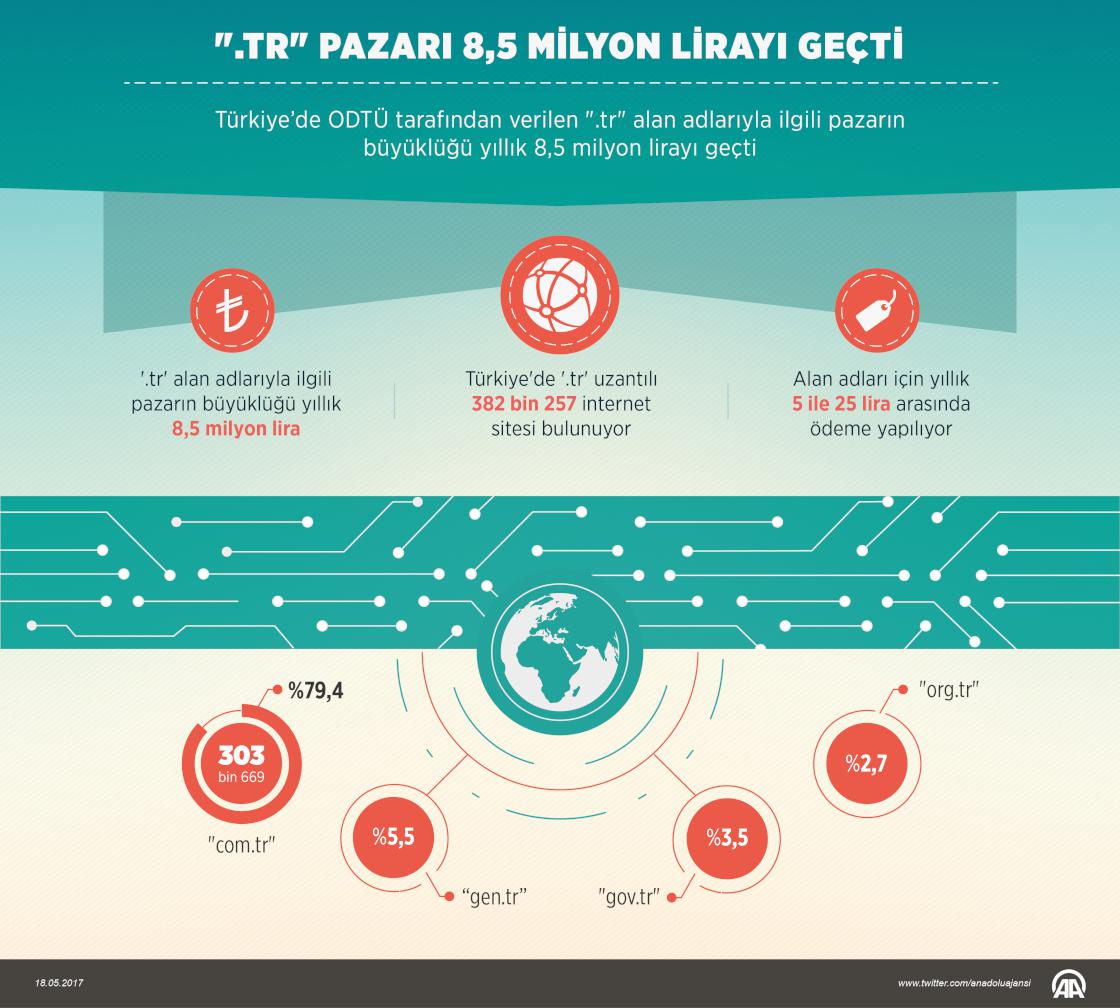 ".TR" PAZARI 8,5 MİLYON LİRAYI GEÇTİ

Türkiye'de ODTÜ tarafından verilen ".tr" alan adlarıyla ilgili pazarın büyüklüğü yıllık 8,5 milyon lirayı geçti

'.tr' alan adlarıyla ilgili pazarın büyüklüğü yıllık 8,5 milyon lira

Türkiye'de '.tr' uzantılı 382 bin 257 internet sitesi bulunuyor

Alan adları için yıllık 5 ile 25 lira arasında ödeme yapılıyor

%79,4

303 bin 669

"com.tr"

%5,5

"gen.tr"

%3,5

"gov.tr"

"org.tr"

%2,7

18.05.2017

www.twitter.com/anadoluajansi

AA