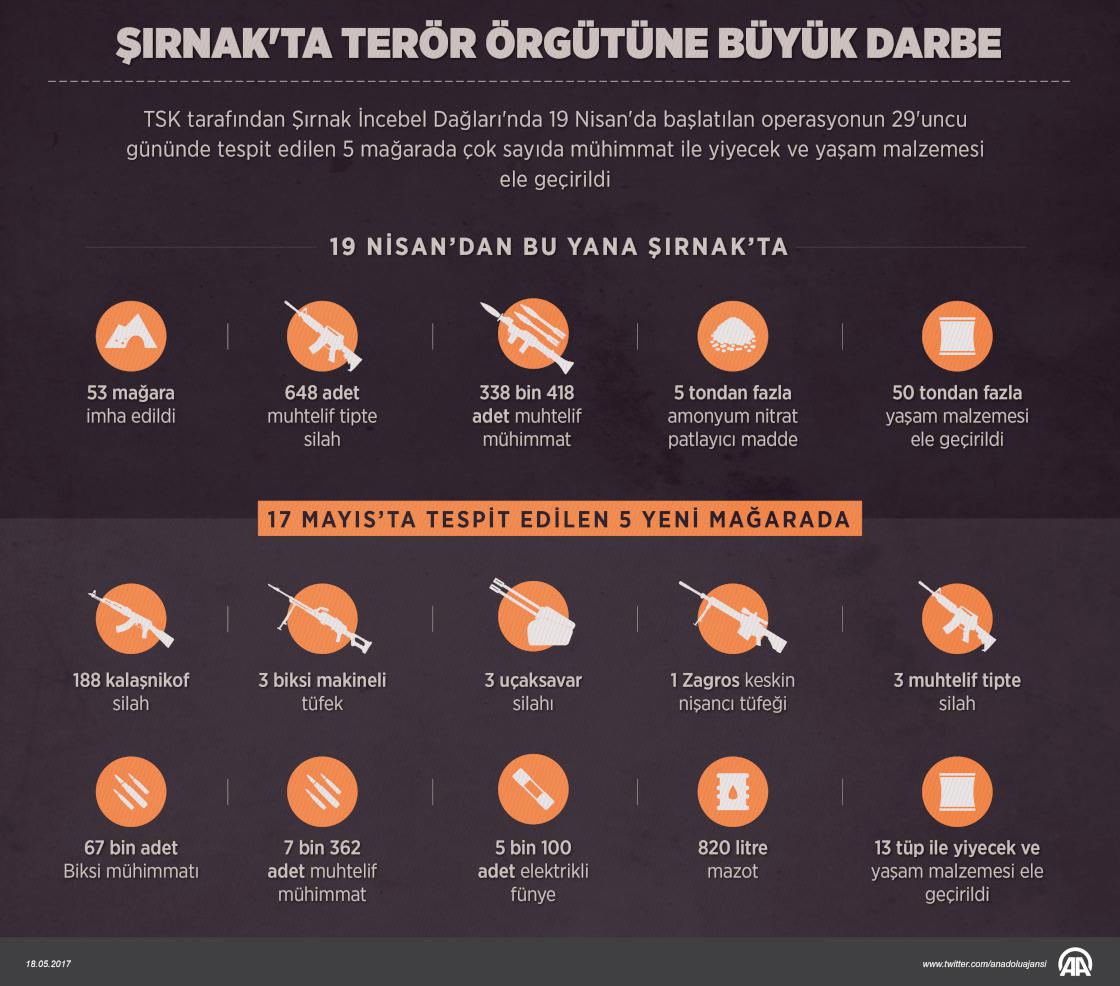 ŞIRNAK'TA TERÖR ÖRGÜTÜNE BÜYÜK DARBE

TSK tarafından Şırnak İncebel Dağları'nda 19 Nisan'da başlatılan operasyonun 29'uncu gününde tespit edilen 5 mağarada çok sayıda mühimmat ile yiyecek ve yaşam malzemesi ele geçirildi

19 NİSAN'DAN BU YANA ŞIRNAK'TA

53 mağara imha edildi

648 adet muhtelif tipte silah

338 bin 418 adet muhtelif mühimmat

5 tondan fazla amonyum nitrat patlayıcı madde

50 tondan fazla yaşam malzemesi ele geçirildi

17 MAYIS'TA TESPİT EDİLEN 5 YENİ MAĞARADA

188 kalaşnikof silah

3 biksi makineli tüfek

3 uçaksavar silahı

1 Zagros keskin nişancı tüfeği

3 muhtelif tipte silah

67 bin adet Biksi mühimmatı

7 bin 362 adet muhtelif mühimmat

5 bin 100 adet elektrikli fünye

820 litre mazot

13 tüp ile yiyecek ve yaşam malzemesi ele geçirildi

18.05.2017

www.twitter.com/anadoluajansi

AA