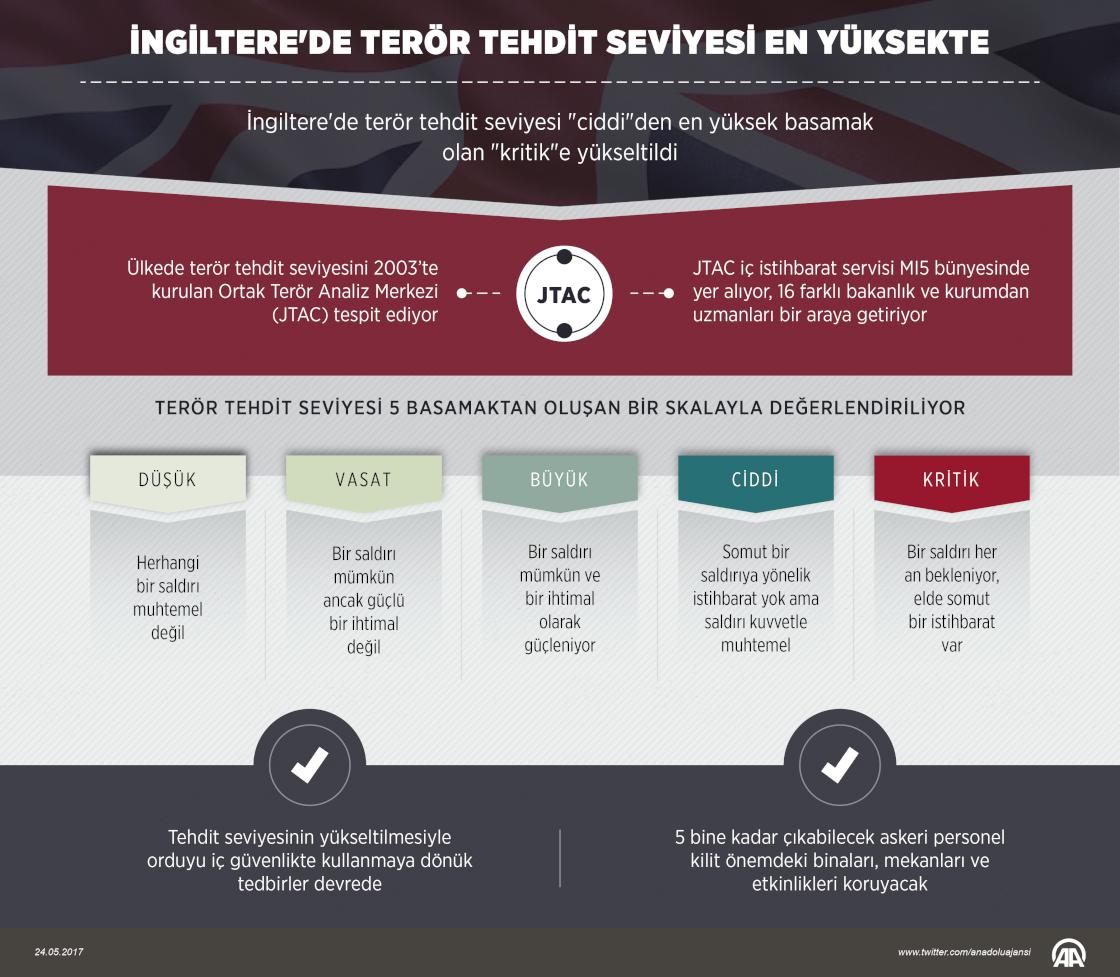 İNGİLTERE'DE TERÖR TEHDİT SEVİYESİ EN YÜKSEKTE

İngiltere'de terör tehdit seviyesi "ciddi"den en yüksek basamak olan "kritik"e yükseltildi

Ülkede terör tehdit seviyesini 2003'te kurulan Ortak Terör Analiz Merkezi (JTAC) tespit ediyor

JTAC

JTAC iç istihbarat servisi MI5 bünyesinde yer alıyor, 16 farklı bakanlık ve kurumdan uzmanları bir araya getiriyor

TERÖR TEHDİT SEVİYESİ 5 BASAMAKTAN OLUŞAN BİR SKALAYLA DEĞERLENDİRİLİYOR

DÜŞÜK

Herhangi bir saldırı muhtemel değil

VASAT

Bir saldırı mümkün ancak güçlü bir ihtimal değil

BÜYÜK

Bir saldırı mümkün ve bir ihtimal olarak güçleniyor

CİDDİ

Somut bir saldırıya yönelik istihbarat yok ama saldırı kuvvetle muhtemel

KRİTİK

Bir saldırı her an bekleniyor, elde somut bir istihbarat var

Tehdit seviyesinin yükseltilmesiyle orduyu iç güvenlikte kullanmaya dönük tedbirler devrede

5 bine kadar çıkabilecek askeri personel kilit önemdeki binaları, mekanları ve etkinlikleri koruyacak

24.05.2017

www.twitter.com/anadoluajansi

AA