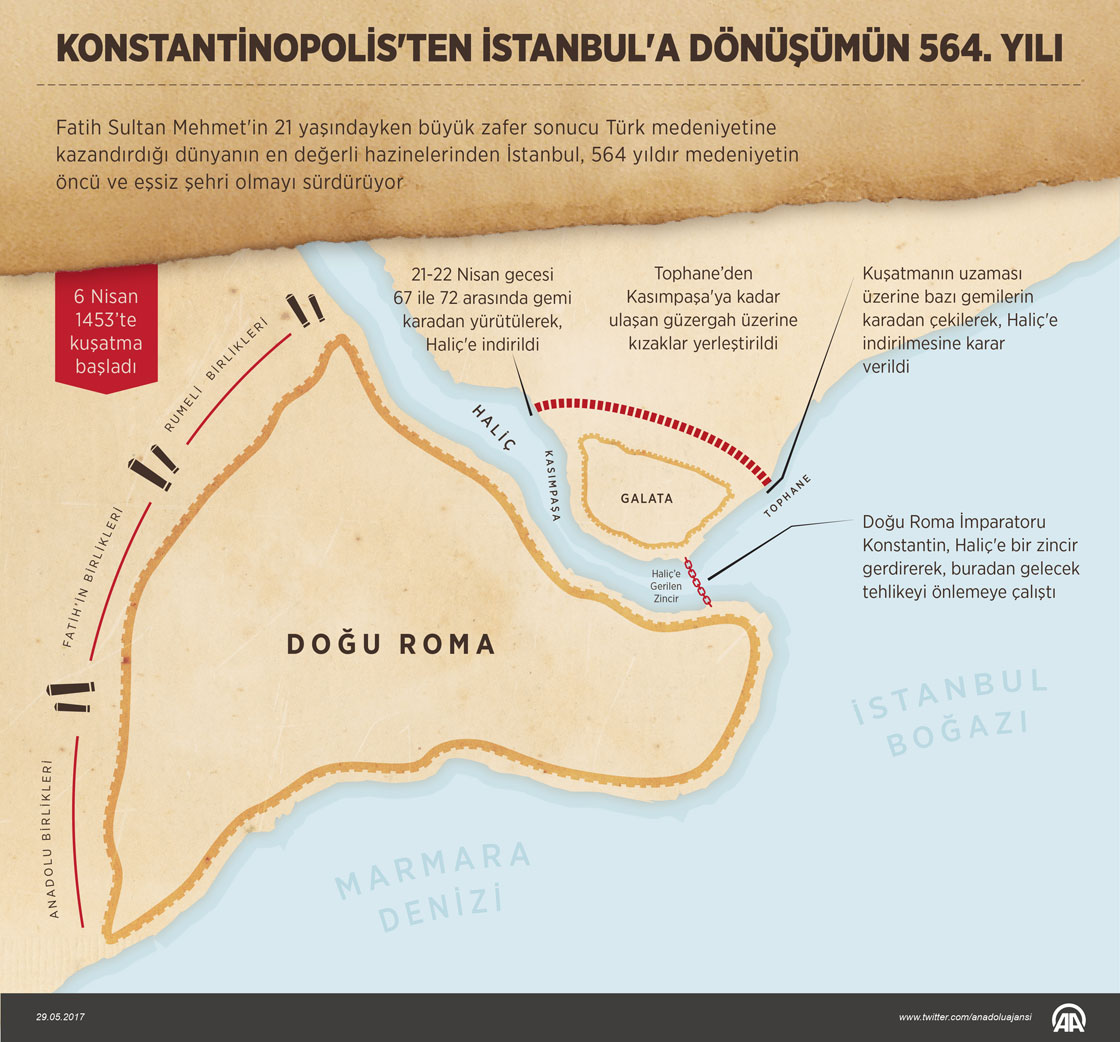 KONSTANTİNOPOLİS'TEN İSTANBUL'A DÖNÜŞÜMÜN 564. YILI

Fatih Sultan Mehmet'in 21 yaşındayken büyük zafer sonucu Türk medeniyetine kazandırdığı dünyanın en değerli hazinelerinden İstanbul, 564 yıldır medeniyetin öncü ve eşsiz şehri olmayı sürdürüyor

6 Nisan 1453'te kuşatma başladı

21-22 Nisan gecesi 67 ile 72 arasında gemi karadan yürütülerek, Haliç'e indirildi

Tophane'den Kasımpaşa'ya kadar ulaşan güzergah üzerine kızaklar yerleştirildi

Kuşatmanın uzaması üzerine bazı gemilerin karadan çekilerek, Haliç'e indirilmesine karar verildi

Doğu Roma İmparatoru Konstantin, Haliç'e bir zincir gerdirerek, buradan gelecek tehlikeyi önlemeye çalıştı

RUMELİ BİRLİKLERİ

FATİH'İN BİRLİKLERİ

ANADOLU BİRLİKLERİ

HALİÇ

KASIMPAŞA

GALATA

TOPHANE

Haliç'e Gerilen Zincir

DOĞU ROMA

İSTANBUL BOĞAZI

MARMARA DENİZİ

29.05.2017

www.twitter.com/anadoluajansi

AA