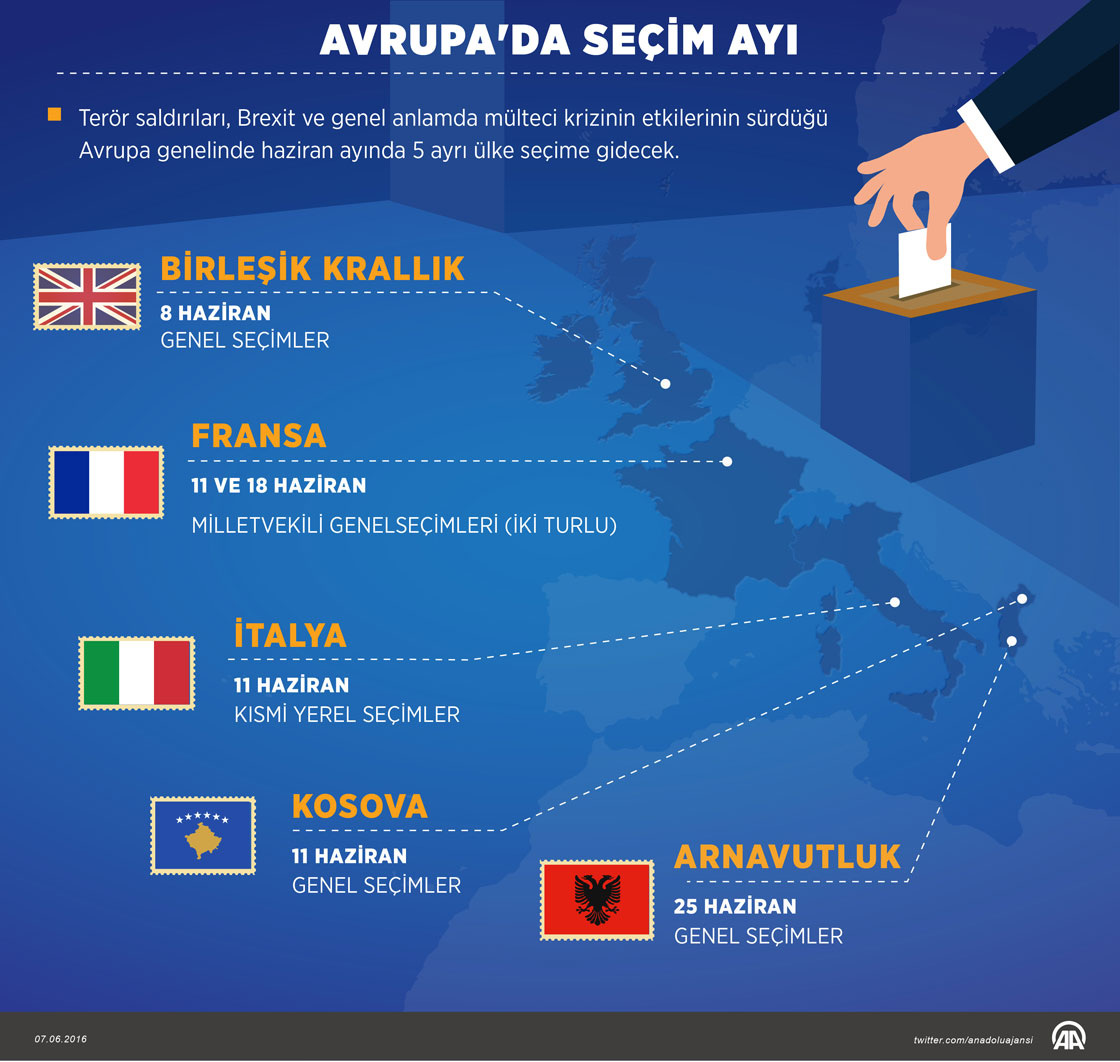 AVRUPA'DA SEÇİM AYI

Terör saldırıları, Brexit ve genel anlamda mülteci krizinin etkilerinin sürdüğü Avrupa genelinde haziran ayında 5 ayrı ülke seçime gidecek.

BİRLEŞİK KRALLIK
8 HAZİRAN
GENEL SEÇİMLER

FRANSA
11 VE 18 HAZİRAN
MİLLETVEKİLİ GENELSEÇİMLERİ (İKİ TURLU)

İTALYA
11 HAZİRAN
KISMİ YEREL SEÇİMLER

KOSOVA
11 HAZİRAN
GENEL SEÇİMLER

ARNAVUTLUK
25 HAZİRAN
GENEL SEÇİMLER

07.06.2016

twitter.com/anadoluajansi