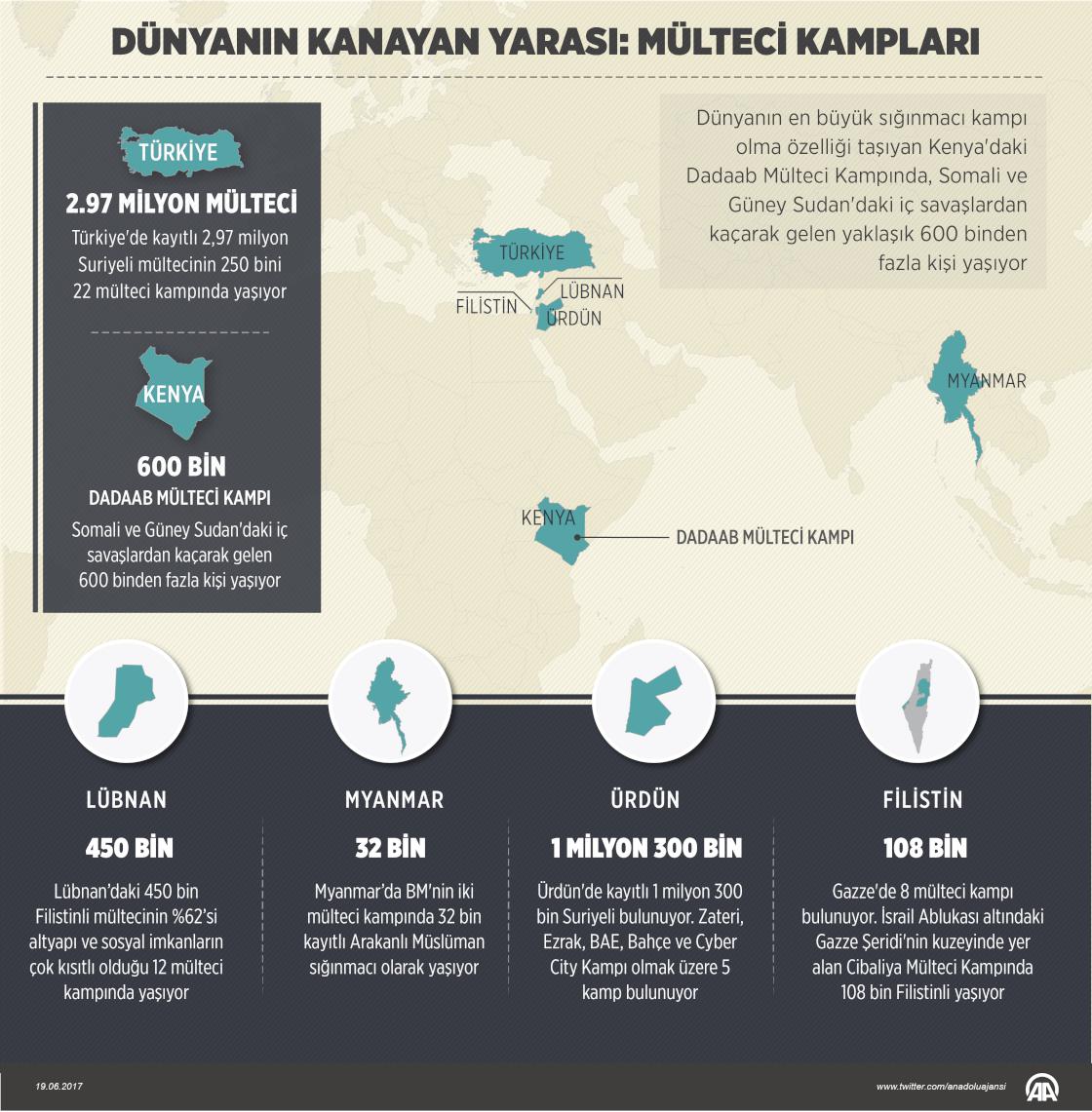 DÜNYANIN KANAYAN YARASI: MÜLTECİ KAMPLARI

TÜRKİYE

2.97 MİLYON MÜLTECİ

Türkiye'de kayıtlı 2,97 milyon Suriyeli mültecinin 250 bini 22 mülteci kampında yaşıyor

KENYA

600 BİN

DADAAB MÜLTECİ KAMPI

Somali ve Güney Sudan'daki iç savaşlardan kaçarak gelen 600 binden fazla kişi yaşıyor

Dünyanın en büyük sığınmacı kampı olma özelliği taşıyan Kenya'daki Dadaab Mülteci Kampında, Somali ve Güney Sudan'daki iç savaşlardan kaçarak gelen yaklaşık 600 binden fazla kişi yaşıyor

TÜRKİYE

LÜBNAN

FİLİSTİN

ÜRDÜN

MYANMAR

KENYA

DADAAB MÜLTECİ KAMPI

LÜBNAN

450 BİN

Lübnan'daki 450 bin Filistinli mültecinin %62'si altyapı ve sosyal imkanların çok kısıtlı olduğu 12 mülteci kampında yaşıyor

MYANMAR

32 BİN

Myanmar'da BM'nin iki mülteci kampında 32 bin kayıtlı Arakanlı Müslüman sığınmacı olarak yaşıyor

ÜRDÜN

1 MİLYON 300 BİN

Ürdün'de kayıtlı 1 milyon 300 bin Suriyeli bulunuyor. Zateri, Ezrak, BAE, Bahçe ve Cyber City Kampı olmak üzere 5 kamp bulunuyor

FİLİSTİN

108 BİN

Gazze'de 8 mülteci kampı bulunuyor. İsrail Ablukası altındaki Gazze Şeridi'nin kuzeyinde yer alan Cibaliya Mülteci Kampında 108 bin Filistinli yaşıyor

19.06.2017

www.twitter.com/anadoluajansi

AA