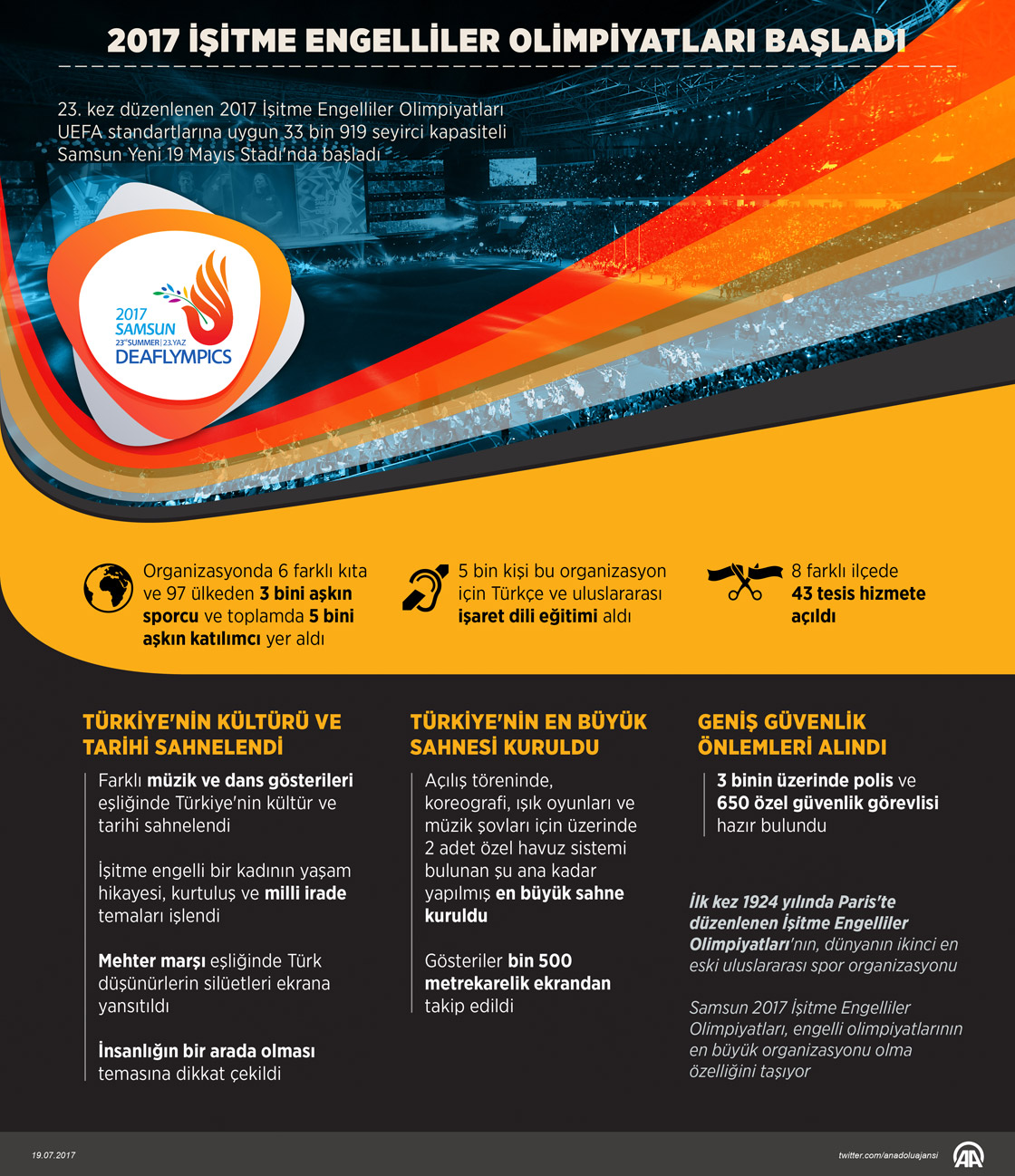 2017 İŞİTME ENGELLİLER OLİMPİYATLARI BAŞLADI

23. kez düzenlenen 2017 İşitme Engelliler Olimpiyatları UEFA standartlarına uygun 33 bin 919 seyirci kapasiteli Samsun Yeni 19 Mayıs Stadı'nda başladı

2017 SAMSUN 23rd SUMMER | 23.YAZ DEAFLYMPICS

Organizasyonda 6 farklı kıta ve 97 ülkeden 3 bini aşkın sporcu ve toplamda 5 bini aşkın katılımcı yer aldı

5 bin kişi bu organizasyon için Türkçe ve uluslararası işaret dili eğitimi aldı

8 farklı ilçede 43 tesis hizmete açıldı

TÜRKİYE'NİN KÜLTÜRÜ VE TARİHİ SAHNELENDİ

Farklı müzik ve dans gösterileri eşliğinde Türkiye'nin kültür ve tarihi sahnelendi

İşitme engelli bir kadının yaşam hikayesi, kurtuluş ve milli irade temaları işlendi

Mehter marşı eşliğinde Türk düşünürlerin silüetleri ekrana yansıtıldı

İnsanlığın bir arada olması temasına dikkat çekildi

TÜRKİYE'NİN EN BÜYÜK SAHNESİ KURULDU

Açılış töreninde, koreografi, ışık oyunları ve müzik şovları için üzerinde 2 adet özel havuz sistemi bulunan şu ana kadar yapılmış en büyük sahne kuruldu

Gösteriler bin 500 metrekarelik ekrandan takip edildi

GENİŞ GÜVENLİK ÖNLEMLERİ ALINDI

3 binin üzerinde polis ve 650 özel güvenlik görevlisi hazır bulundu

İlk kez 1924 yılında Paris'te düzenlenen İşitme Engelliler Olimpiyatları'nın, dünyanın ikinci en eski uluslararası spor organizasyonu

Samsun 2017 İşitme Engelliler Olimpiyatları, engelli olimpiyatlarının en büyük organizasyonu olma özelliğini taşıyor

19.07.2017

twitter.com/anadoluajansi

AA