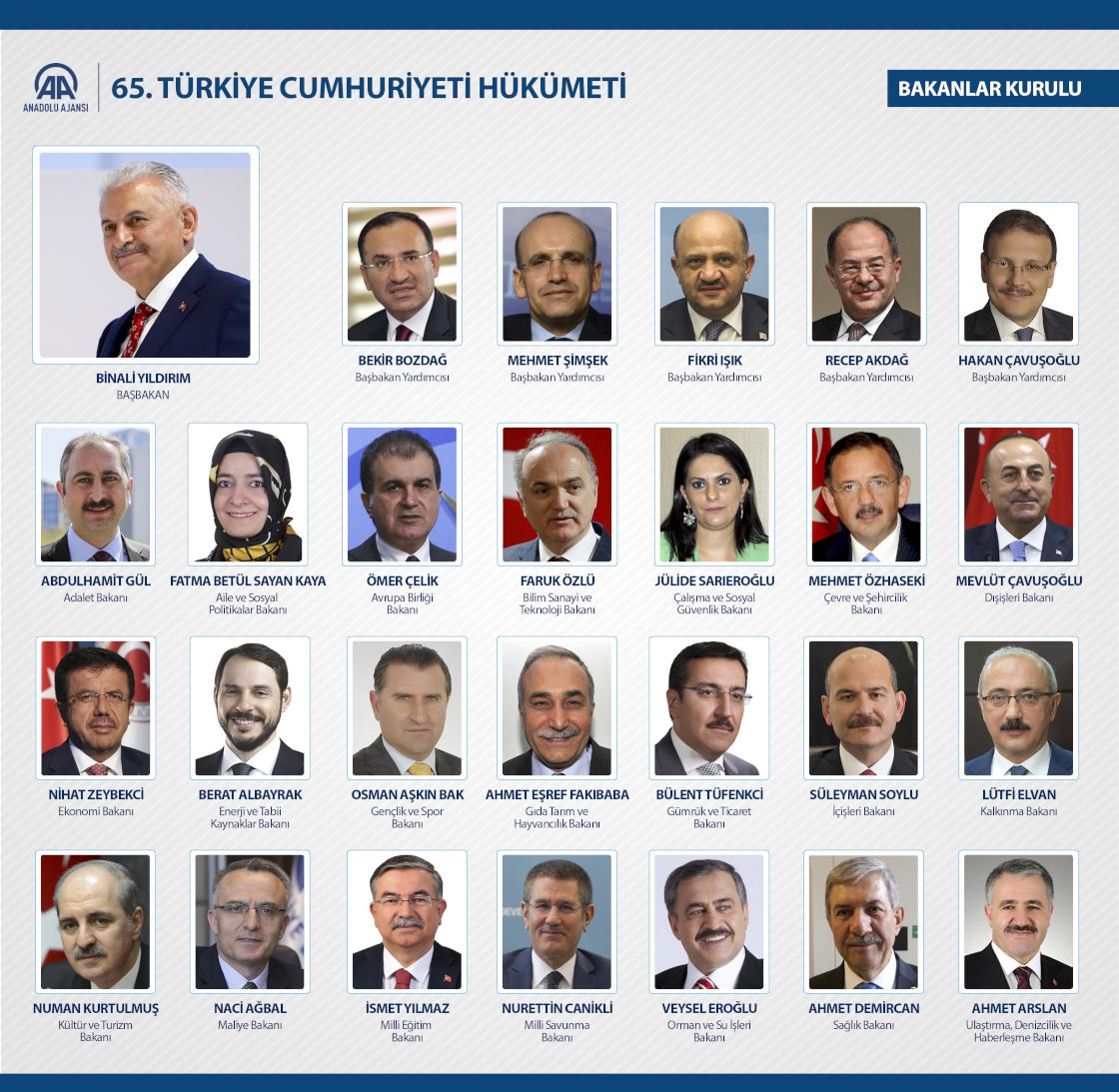 AA ANADOLU AJANSI

65. TÜRKİYE CUMHURİYETİ HÜKÜMETİ

BAKANLAR KURULU

BİNALİ YILDIRIM
BAŞBAKAN

BEKİR BOZDAĞ
Başbakan Yardımcısı

MEHMET ŞİMŞEK
Başbakan Yardımcısı

FİKRİ IŞIK
Başbakan Yardımcısı

RECEP AKDAĞ
Başbakan Yardımcısı

HAKAN ÇAVUŞOĞLU
Başbakan Yardımcısı

ABDULHAMİT GÜL
Adalet Bakanı

FATMA BETÜL SAYAN KAYA
Aile ve Sosyal Politikalar Bakanı

ÖMER ÇELİK
Avrupa Birliği Bakanı

FARUK ÖZLÜ
Bilim Sanayi ve Teknoloji Bakanı

JÜLİDE SARIEROĞLU
Çalışma ve Sosyal Güvenlik Bakanı

MEHMET ÖZHASEKİ
Çevre ve Şehircilik Bakanı

MEVLÜT ÇAVUŞOĞLU
Dışişleri Bakanı

NİHAT ZEYBEKCİ
Ekonomi Bakanı

BERAT ALBAYRAK
Enerji ve Tabii Kaynaklar Bakanı

OSMAN AŞKIN BAK
Gençlik ve Spor Bakanı

AHMET EŞREF FAKIBABA
Gıda Tarım ve Hayvancılık Bakanı

BÜLENT TÜFENKCİ
Gümrük ve Ticaret Bakanı

SÜLEYMAN SOYLU
İçişleri Bakanı

LÜTFİ ELVAN
Kalkınma Bakanı

NUMAN KURTULMUŞ
Kültür ve Turizm Bakanı

NACİ AĞBAL
Maliye Bakanı

İSMET YILMAZ
Milli Eğitim Bakanı

NURETTİN CANİKLİ
Milli Savunma Bakanı

VEYSEL EROĞLU
Orman ve Su İşleri Bakanı

AHMET DEMİRCAN
Sağlık Bakanı

AHMET ARSLAN
Ulaştırma, Denizcilik ve Haberleşme Bakanı