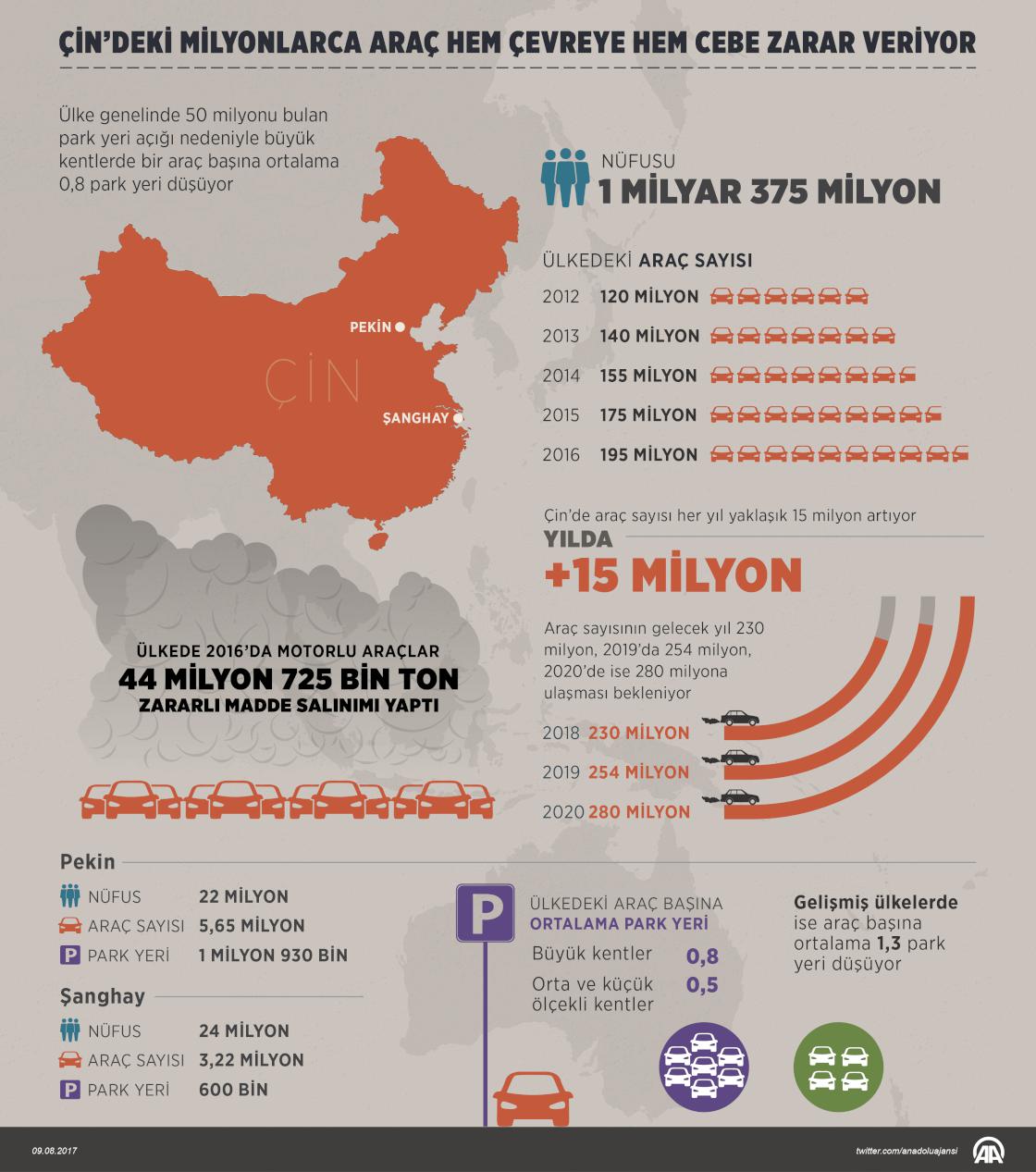 ÇİN'DEKİ MİLYONLARCA ARAÇ HEM ÇEVREYE HEM CEBE ZARAR VERİYOR

Ülke genelinde 50 milyonu bulan park yeri açığı nedeniyle büyük kentlerde bir araç başına ortalama 0,8 park yeri düşüyor

PEKİN
ÇİN
ŞANGHAY

NÜFUSU
1 MİLYAR 375 MİLYON

ÜLKEDEKİ ARAÇ SAYISI
2012 120 MİLYON
2013 140 MİLYON
2014 155 MİLYON
2015 175 MİLYON
2016 195 MİLYON

Çin'de araç sayısı her yıl yaklaşık 15 milyon artıyor
YILDA
+15 MİLYON

Araç sayısının gelecek yıl 230 milyon, 2019'da 254 milyon, 2020'de ise 280 milyona ulaşması bekleniyor

2018 230 MİLYON
2019 254 MİLYON
2020 280 MİLYON

ÜLKEDE 2016'DA MOTORLU ARAÇLAR
44 MİLYON 725 BİN TON
ZARARLI MADDE SALINIMI YAPTI

Pekin
NÜFUS 22 MİLYON
ARAÇ SAYISI 5,65 MİLYON
P PARK YERİ 1 MİLYON 930 BİN

Şanghay
NÜFUS 24 MİLYON
ARAÇ SAYISI 3,22 MİLYON
P PARK YERİ 600 BİN

P
ÜLKEDEKİ ARAÇ BAŞINA
ORTALAMA PARK YERİ
Büyük kentler 0,8
Orta ve küçük ölçekli kentler 0,5

Gelişmiş ülkelerde ise araç başına ortalama 1,3 park yeri düşüyor

09.08.2017
twitter.com/anadoluajansi
AA