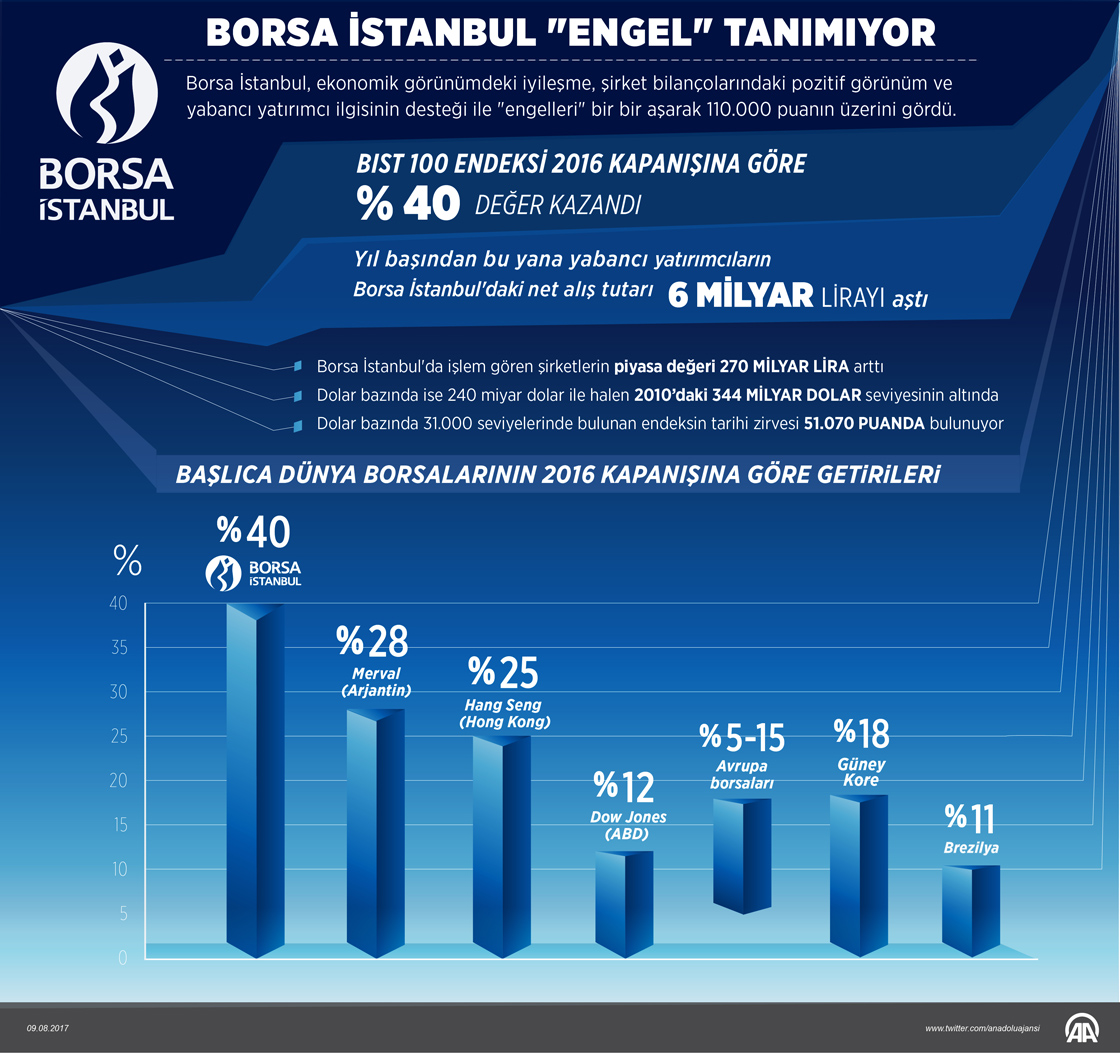 BORSA İSTANBUL "ENGEL" TANIMIYOR

Borsa İstanbul, ekonomik görünümdeki iyileşme, şirket bilançolarındaki pozitif görünüm ve yabancı yatırımcı ilgisinin desteği ile "engelleri" bir bir aşarak 110.000 puanın üzerini gördü.

BORSA İSTANBUL

BIST 100 ENDEKSİ 2016 KAPANIŞINA GÖRE
% 40 DEĞER KAZANDI

Yıl başından bu yana yabancı yatırımcıların Borsa İstanbul'daki net alış tutarı 6 MİLYAR LİRAYI aştı

Borsa İstanbul'da işlem gören şirketlerin piyasa değeri 270 MİLYAR LİRA arttı

Dolar bazında ise 240 miyar dolar ile halen 2010'daki 344 MİLYAR DOLAR seviyesinin altında

Dolar bazında 31.000 seviyelerinde bulunan endeksin tarihi zirvesi 51.070 PUANDA bulunuyor

BAŞLICA DÜNYA BORSALARININ 2016 KAPANIŞINA GÖRE GETİRİLERİ

%

40
35
30
25
20
15
10
5
0

%40 BORSA İSTANBUL
%28 Merval (Arjantin)
%25 Hang Seng (Hong Kong)
%12 Dow Jones (ABD)
%5-15 Avrupa borsaları
%18 Güney Kore
%11 Brezilya

09.08.2017
www.twitter.com/anadoluajansi
AA