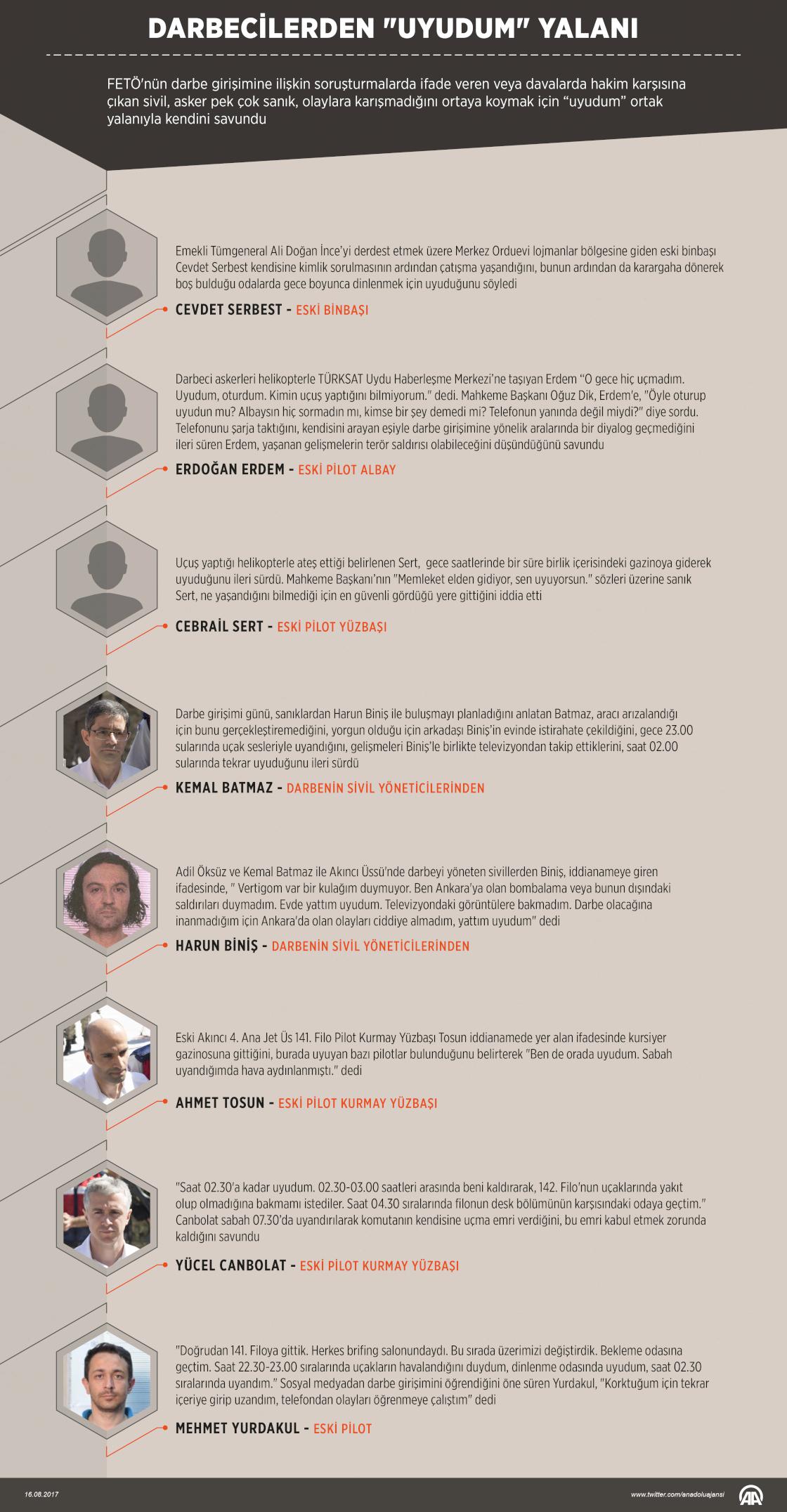 DARBECİLERDEN "UYUDUM" YALANI

FETÖ'nün darbe girişimine ilişkin soruşturmalarda ifade veren veya davalarda hakim karşısına çıkan sivil, asker pek çok sanık, olaylara karışmadığını ortaya koymak için "uyudum" ortak yalanıyla kendini savundu

Emekli Tümgeneral Ali Doğan İnce'yi derdest etmek üzere Merkez Orduevi lojmanlar bölgesine giden eski binbaşı Cevdet Serbest kendisine kimlik sorulmasının ardından çatışma yaşandığını, bunun ardından da karargaha dönerek boş bulduğu odalarda gece boyunca dinlenmek için uyuduğunu söyledi

CEVDET SERBEST - ESKİ BİNBAŞI

Darbeci askerleri helikopterle TÜRKSAT Uydu Haberleşme Merkezi'ne taşıyan Erdem "O gece hiç uçmadım. Uyudum, oturdum. Kimin uçuş yaptığını bilmiyorum." dedi. Mahkeme Başkanı Oğuz Dik, Erdem'e, "Öyle oturup uyudun mu? Albaysın hiç sormadın mı, kimse bir şey demedi mi? Telefonun yanında değil miydi?" diye sordu. Telefonunu şarja taktığını, kendisini arayan eşiyle darbe girişimine yönelik aralarında bir diyalog geçmediğini ileri süren Erdem, yaşanan gelişmelerin terör saldırısı olabileceğini düşündüğünü savundu

ERDOĞAN ERDEM - ESKİ PİLOT ALBAY

Uçuş yaptığı helikopterle ateş ettiği belirlenen Sert, gece saatlerinde bir süre birlik içerisindeki gazinoya giderek uyuduğunu ileri sürdü. Mahkeme Başkanı'nın "Memleket elden gidiyor, sen uyuyorsun." sözleri üzerine sanık Sert, ne yaşandığını bilmediği için en güvenli gördüğü yere gittiğini iddia etti

CEBRAİL SERT - ESKİ PİLOT YÜZBAŞI

Darbe girişimi günü, sanıklardan Harun Biniş ile buluşmayı planladığını anlatan Batmaz, aracı arızalandığı için bunu gerçekleştiremediğini, yorgun olduğu için arkadaşı Biniş'in evinde istirahate çekildiğini, gece 23.00 sularında uçak sesleriyle uyandığını, gelişmeleri Biniş'le birlikte televizyondan takip ettiklerini, saat 02.00 sularında tekrar uyuduğunu ileri sürdü

KEMAL BATMAZ - DARBENİN SİVİL YÖNETİCİLERİNDEN

Adil Öksüz ve Kemal Batmaz ile Akıncı Üssü'nde darbeyi yöneten sivillerden Biniş, iddianameye giren ifadesinde, " Vertigom var bir kulağım duymuyor. Ben Ankara'ya olan bombalama veya bunun dışındaki saldırıları duymadım. Evde yattım uyudum. Televizyondaki görüntülere bakmadım. Darbe olacağına inanmadığım için Ankara'da olan olayları ciddiye almadım, yattım uyudum" dedi

HARUN BİNİŞ - DARBENİN SİVİL YÖNETİCİLERİNDEN

Eski Akıncı 4. Ana Jet Üs 141. Filo Pilot Kurmay Yüzbaşı Tosun iddianamede yer alan ifadesinde kursiyer gazinosuna gittiğini, burada uyuyan bazı pilotlar bulunduğunu belirterek "Ben de orada uyudum. Sabah uyandığımda hava aydınlanmıştı." dedi

AHMET TOSUN - ESKİ PİLOT KURMAY YÜZBAŞI

"Saat 02.30'a kadar uyudum. 02.30-03.00 saatleri arasında beni kaldırarak, 142. Filo'nun uçaklarında yakıt olup olmadığına bakmamı istediler. Saat 04.30 sıralarında filonun desk bölümünün karşısındaki odaya geçtim." Canbolat sabah 07.30'da uyandırılarak komutanın kendisine uçma emri verdiğini, bu emri kabul etmek zorunda kaldığını savundu

YÜCEL CANBOLAT - ESKİ PİLOT KURMAY YÜZBAŞI

"Doğrudan 141. Filoya gittik. Herkes brifing salonundaydı. Bu sırada üzerimizi değiştirdik. Bekleme odasına geçtim. Saat 22.30-23.00 sıralarında uçakların havalandığını duydum, dinlenme odasında uyudum, saat 02.30 sıralarında uyandım." Sosyal medyadan darbe girişimini öğrendiğini öne süren Yurdakul, "Korktuğum için tekrar içeriye girip uzandım, telefondan olayları öğrenmeye çalıştım" dedi

MEHMET YURDAKUL - ESKİ PİLOT

16.08.2017

www.twitter.com/anadoluajansi

AA