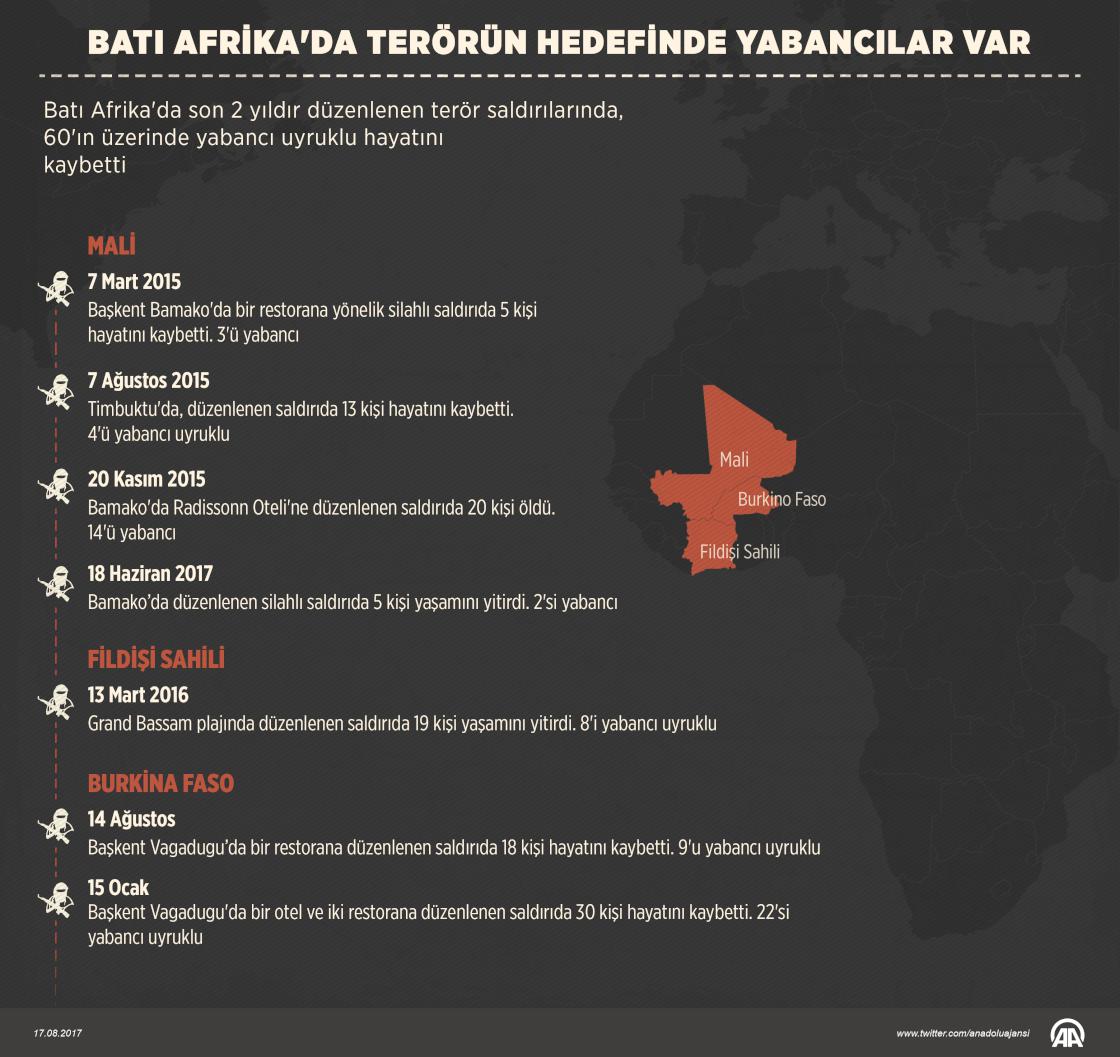 BATI AFRİKA'DA TERÖRÜN HEDEFİNDE YABANCILAR VAR

Batı Afrika'da son 2 yıldır düzenlenen terör saldırılarında, 60'ın üzerinde yabancı uyruklu hayatını kaybetti

MALİ

7 Mart 2015
Başkent Bamako'da bir restorana yönelik silahlı saldırıda 5 kişi hayatını kaybetti. 3'ü yabancı

7 Ağustos 2015
Timbuktu'da, düzenlenen saldırıda 13 kişi hayatını kaybetti. 4'ü yabancı uyruklu

20 Kasım 2015
Bamako'da Radissonn Oteli'ne düzenlenen saldırıda 20 kişi öldü. 14'ü yabancı

18 Haziran 2017
Bamako'da düzenlenen silahlı saldırıda 5 kişi yaşamını yitirdi. 2'si yabancı

FİLDİŞİ SAHİLİ

13 Mart 2016
Grand Bassam plajında düzenlenen saldırıda 19 kişi yaşamını yitirdi. 8'i yabancı uyruklu

BURKİNA FASO

14 Ağustos
Başkent Vagadugu'da bir restorana düzenlenen saldırıda 18 kişi hayatını kaybetti. 9'u yabancı uyruklu

15 Ocak
Başkent Vagadugu'da bir otel ve iki restorana düzenlenen saldırıda 30 kişi hayatını kaybetti. 22'si yabancı uyruklu

Mali
Burkino Faso
Fildişi Sahili

17.08.2017
www.twitter.com/anadoluajansi
AA