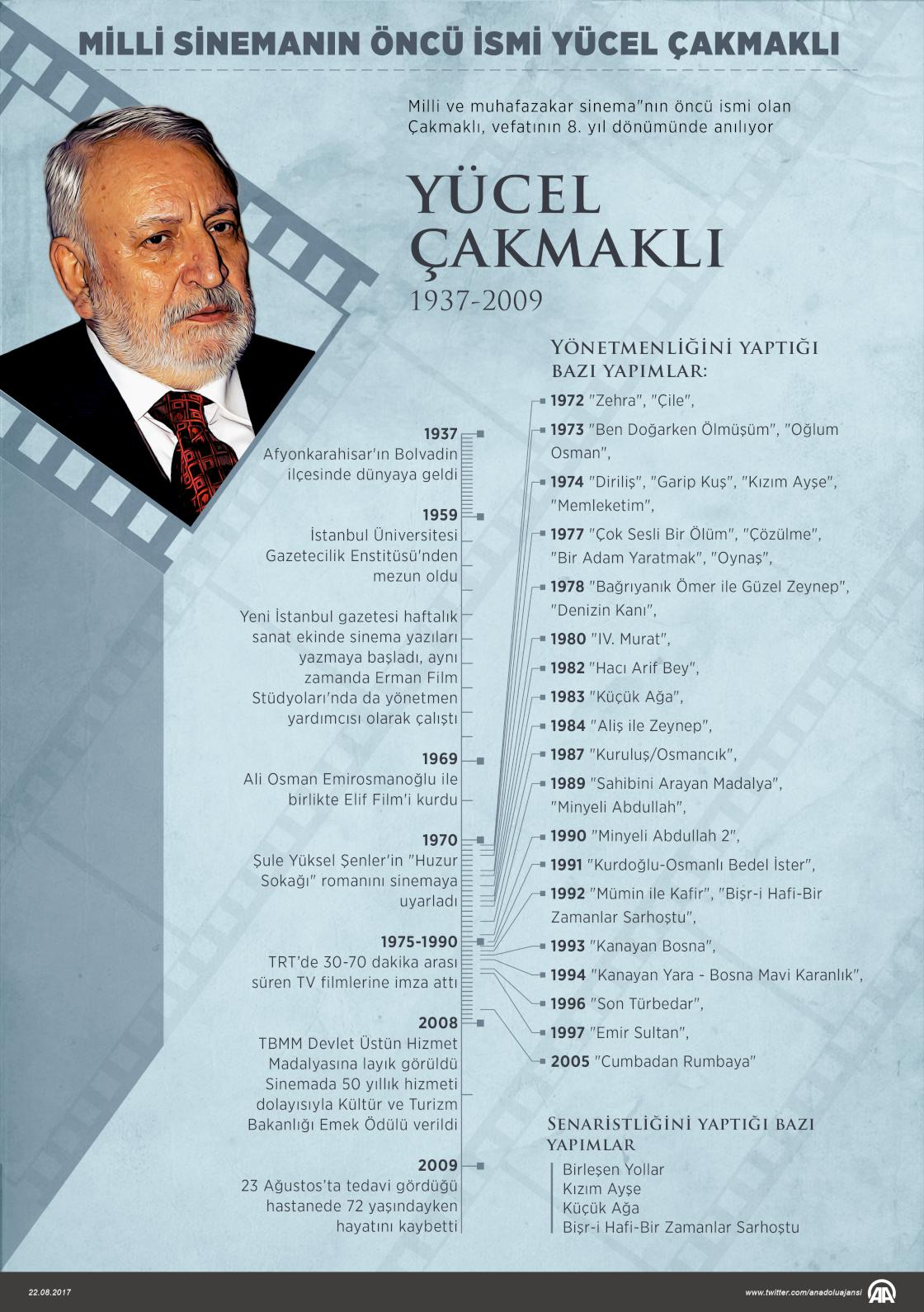 MİLLİ SİNEMANIN ÖNCÜ İSMİ YÜCEL ÇAKMAKLI

Milli ve muhafazakar sinema"nın öncü ismi olan Çakmaklı, vefatının 8. yıl dönümünde anılıyor

YÜCEL ÇAKMAKLI
1937-2009

1937
Afyonkarahisar'ın Bolvadin ilçesinde dünyaya geldi

1959
İstanbul Üniversitesi Gazetecilik Enstitüsü'nden mezun oldu

Yeni İstanbul gazetesi haftalık sanat ekinde sinema yazıları yazmaya başladı, aynı zamanda Erman Film Stüdyoları'nda da yönetmen yardımcısı olarak çalıştı

1969
Ali Osman Emirosmanoğlu ile birlikte Elif Film'i kurdu

1970
Şule Yüksel Şenler'in "Huzur Sokağı" romanını sinemaya uyarladı

1975-1990
TRT'de 30-70 dakika arası süren TV filmlerine imza attı

2008
TBMM Devlet Üstün Hizmet Madalyasına layık görüldü
Sinemada 50 yıllık hizmeti dolayısıyla Kültür ve Turizm Bakanlığı Emek Ödülü verildi

2009
23 Ağustos'ta tedavi gördüğü hastanede 72 yaşındayken hayatını kaybetti

YÖNETMENLİĞİNİ YAPTIĞI BAZI YAPIMLAR:

1972 "Zehra", "Çile",
1973 "Ben Doğarken Ölmüşüm", "Oğlum Osman",
1974 "Diriliş", "Garip Kuş", "Kızım Ayşe", "Memleketim",
1977 "Çok Sesli Bir Ölüm", "Çözülme", "Bir Adam Yaratmak", "Oynaş",
1978 "Bağrıyanık Ömer ile Güzel Zeynep", "Denizin Kanı",
1980 "IV. Murat",
1982 "Hacı Arif Bey",
1983 "Küçük Ağa",
1984 "Aliş ile Zeynep",
1987 "Kuruluş/Osmancık",
1989 "Sahibini Arayan Madalya", "Minyeli Abdullah",
1990 "Minyeli Abdullah 2",
1991 "Kurdoğlu-Osmanlı Bedel İster",
1992 "Mümin ile Kafir", "Bişr-i Hafi-Bir Zamanlar Sarhoştu",
1993 "Kanayan Bosna",
1994 "Kanayan Yara - Bosna Mavi Karanlık",
1996 "Son Türbedar",
1997 "Emir Sultan",
2005 "Cumbadan Rumbaya"

SENARİSTLİĞİNİ YAPTIĞI BAZI YAPIMLAR

Birleşen Yollar
Kızım Ayşe
Küçük Ağa
Bişr-i Hafi-Bir Zamanlar Sarhoştu

22.08.2017
www.twitter.com/anadoluajansi
AA