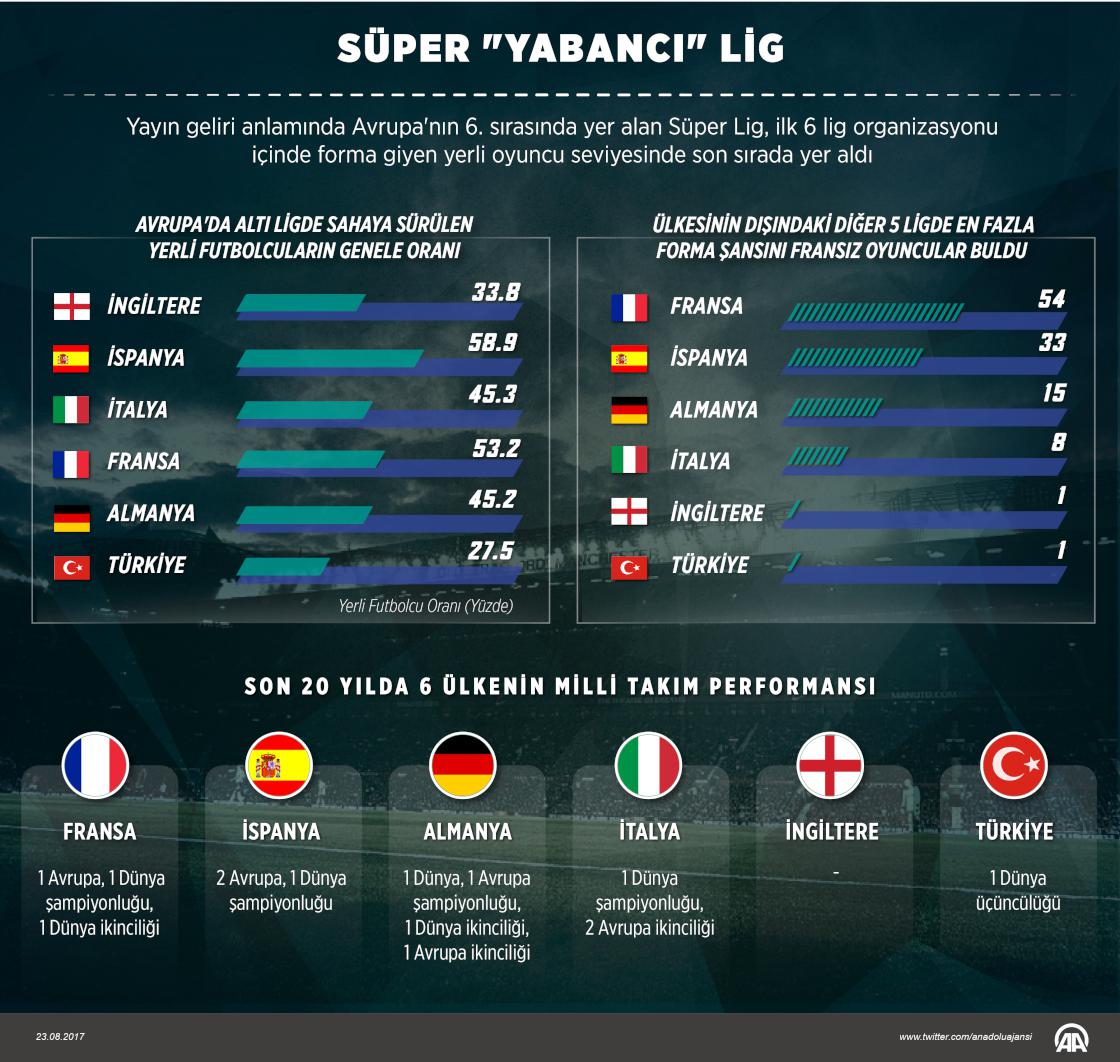 SÜPER "YABANCI" LİG

Yayın geliri anlamında Avrupa'nın 6. sırasında yer alan Süper Lig, ilk 6 lig organizasyonu içinde forma giyen yerli oyuncu seviyesinde son sırada yer aldı

AVRUPA'DA ALTI LİGDE SAHAYA SÜRÜLEN YERLİ FUTBOLCULARIN GENELE ORANI

| | |
|---|---|
| İNGİLTERE | 33.8 |
| İSPANYA | 58.9 |
| İTALYA | 45.3 |
| FRANSA | 53.2 |
| ALMANYA | 45.2 |
| TÜRKİYE | 27.5 |

Yerli Futbolcu Oranı (Yüzde)

ÜLKESİNİN DIŞINDAKİ DİĞER 5 LİGDE EN FAZLA FORMA ŞANSINI FRANSIZ OYUNCULAR BULDU

| | |
|---|---|
| FRANSA | 54 |
| İSPANYA | 33 |
| ALMANYA | 15 |
| İTALYA | 8 |
| İNGİLTERE | 1 |
| TÜRKİYE | 1 |

SON 20 YILDA 6 ÜLKENİN MİLLİ TAKIM PERFORMANSI

FRANSA
1 Avrupa, 1 Dünya şampiyonluğu, 1 Dünya ikinciliği

İSPANYA
2 Avrupa, 1 Dünya şampiyonluğu

ALMANYA
1 Dünya, 1 Avrupa şampiyonluğu, 1 Dünya ikinciliği, 1 Avrupa ikinciliği

İTALYA
1 Dünya şampiyonluğu, 2 Avrupa ikinciliği

İNGİLTERE
-

TÜRKİYE
1 Dünya üçüncülüğü

23.08.2017

www.twitter.com/anadoluajansi

AA