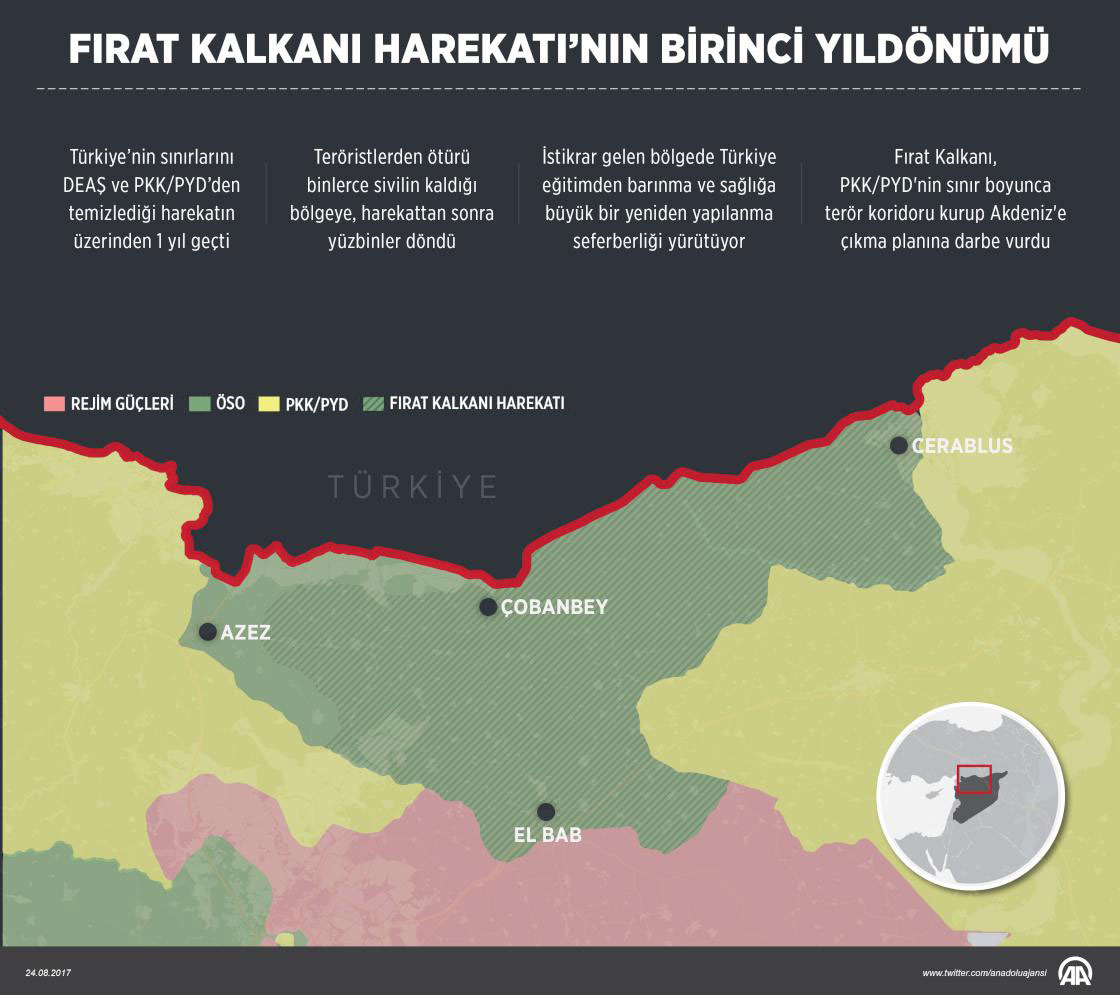 FIRAT KALKANI HAREKATI'NIN BİRİNCİ YILDÖNÜMÜ

Türkiye'nin sınırlarını DEAŞ ve PKK/PYD'den temizlediği harekatın üzerinden 1 yıl geçti

Teröristlerden ötürü binlerce sivilin kaldığı bölgeye, harekattan sonra yüzbinler döndü

İstikrar gelen bölgede Türkiye eğitimden barınma ve sağlığa büyük bir yeniden yapılanma seferberliği yürütüyor

Fırat Kalkanı, PKK/PYD'nin sınır boyunca terör koridoru kurup Akdeniz'e çıkma planına darbe vurdu

REJİM GÜÇLERİ
ÖSO
PKK/PYD
FIRAT KALKANI HAREKATI

TÜRKİYE
CERABLUS
ÇOBANBEY
AZEZ
EL BAB

24.08.2017
www.twitter.com/anadoluajansi
AA