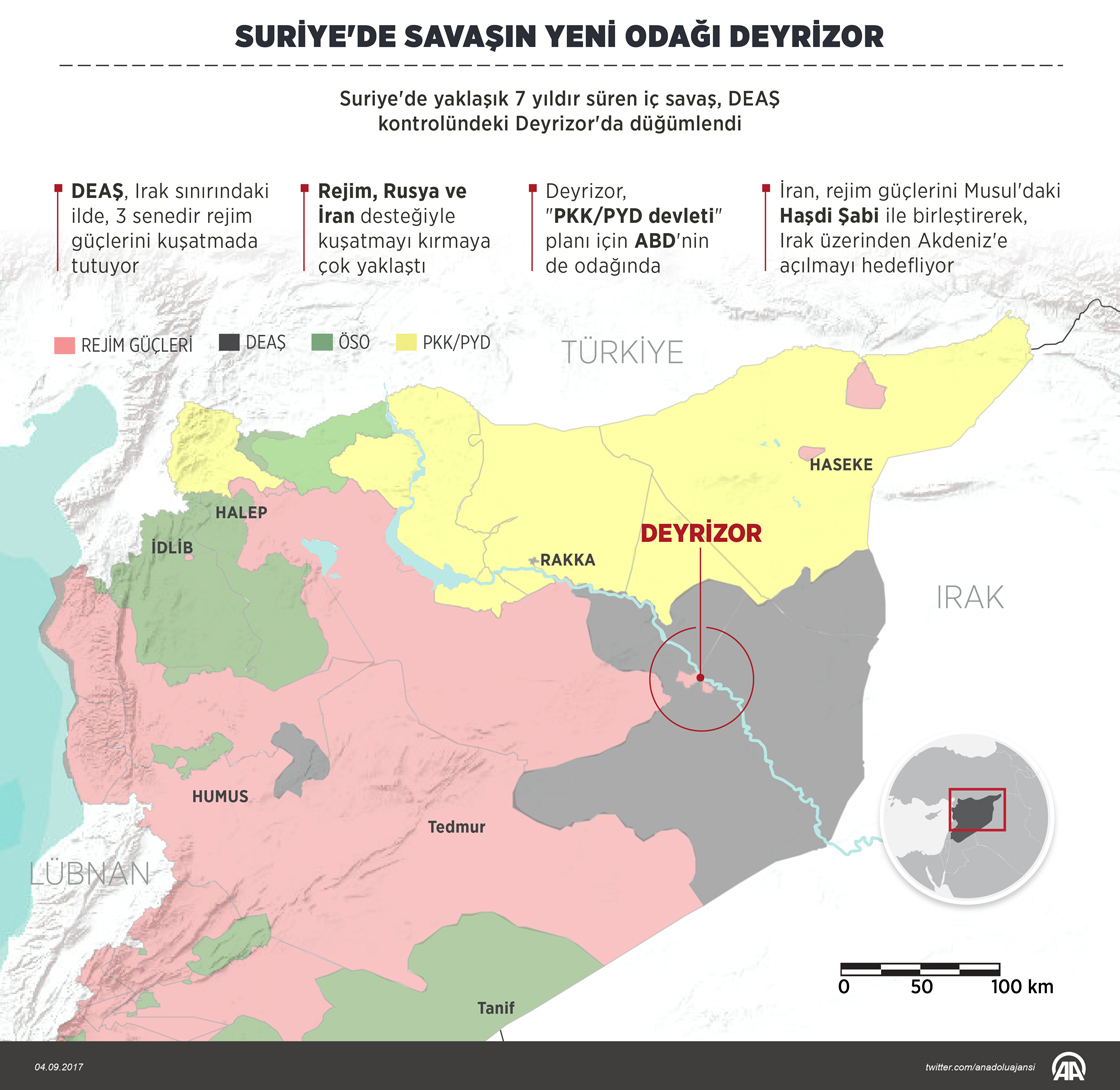 SURİYE'DE SAVAŞIN YENİ ODAĞI DEYRİZOR

Suriye'de yaklaşık 7 yıldır süren iç savaş, DEAŞ kontrolündeki Deyrizor'da düğümlendi

DEAŞ, Irak sınırındaki ilde, 3 senedir rejim güçlerini kuşatmada tutuyor

Rejim, Rusya ve İran desteğiyle kuşatmayı kırmaya çok yaklaştı

Deyrizor, "PKK/PYD devleti" planı için ABD'nin de odağında

İran, rejim güçlerini Musul'daki Haşdi Şabi ile birleştirerek, Irak üzerinden Akdeniz'e açılmayı hedefliyor

REJİM GÜÇLERİ
DEAŞ
ÖSO
PKK/PYD

TÜRKİYE
HASEKE
HALEP
İDLİB
RAKKA
DEYRİZOR
IRAK
HUMUS
Tedmur
LÜBNAN
Tanif

0
50
100 km

04.09.2017
twitter.com/anadoluajansi
AA