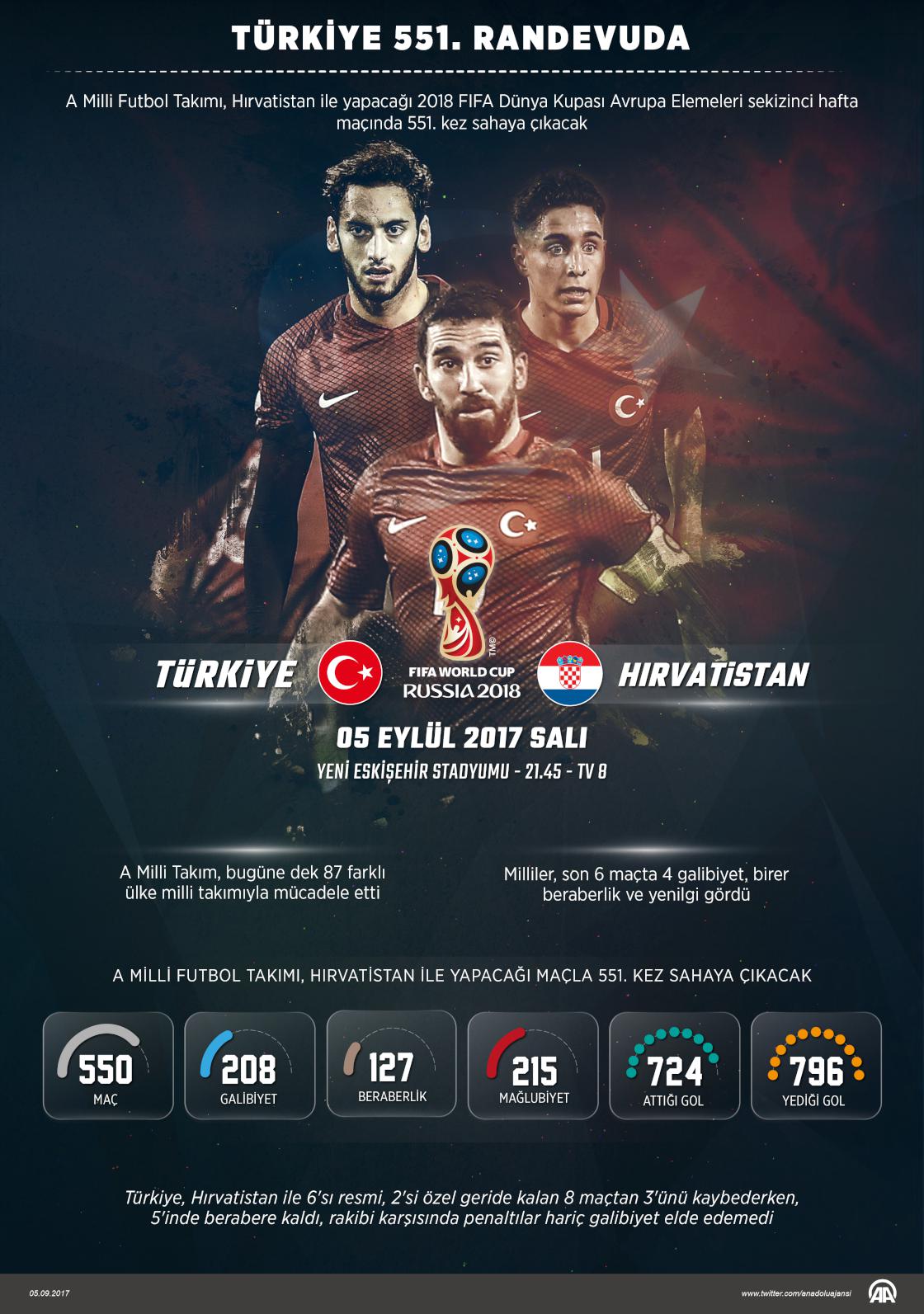 TÜRKİYE 551. RANDEVUDA

A Milli Futbol Takımı, Hırvatistan ile yapacağı 2018 FIFA Dünya Kupası Avrupa Elemeleri sekizinci hafta maçında 551. kez sahaya çıkacak

TÜRKİYE

FIFA WORLD CUP RUSSIA 2018

HIRVATİSTAN

05 EYLÜL 2017 SALI

YENİ ESKİŞEHİR STADYUMU - 21.45 - TV 8

A Milli Takım, bugüne dek 87 farklı ülke milli takımıyla mücadele etti

Milliler, son 6 maçta 4 galibiyet, birer beraberlik ve yenilgi gördü

A MİLLİ FUTBOL TAKIMI, HIRVATİSTAN İLE YAPACAĞI MAÇLA 551. KEZ SAHAYA ÇIKACAK

550 MAÇ

208 GALİBİYET

127 BERABERLİK

215 MAĞLUBİYET

724 ATTIĞI GOL

796 YEDİĞİ GOL

Türkiye, Hırvatistan ile 6'sı resmi, 2'si özel geride kalan 8 maçtan 3'ünü kaybederken, 5'inde berabere kaldı, rakibi karşısında penaltılar hariç galibiyet elde edemedi

05.09.2017

www.twitter.com/anadoluajansi

AA