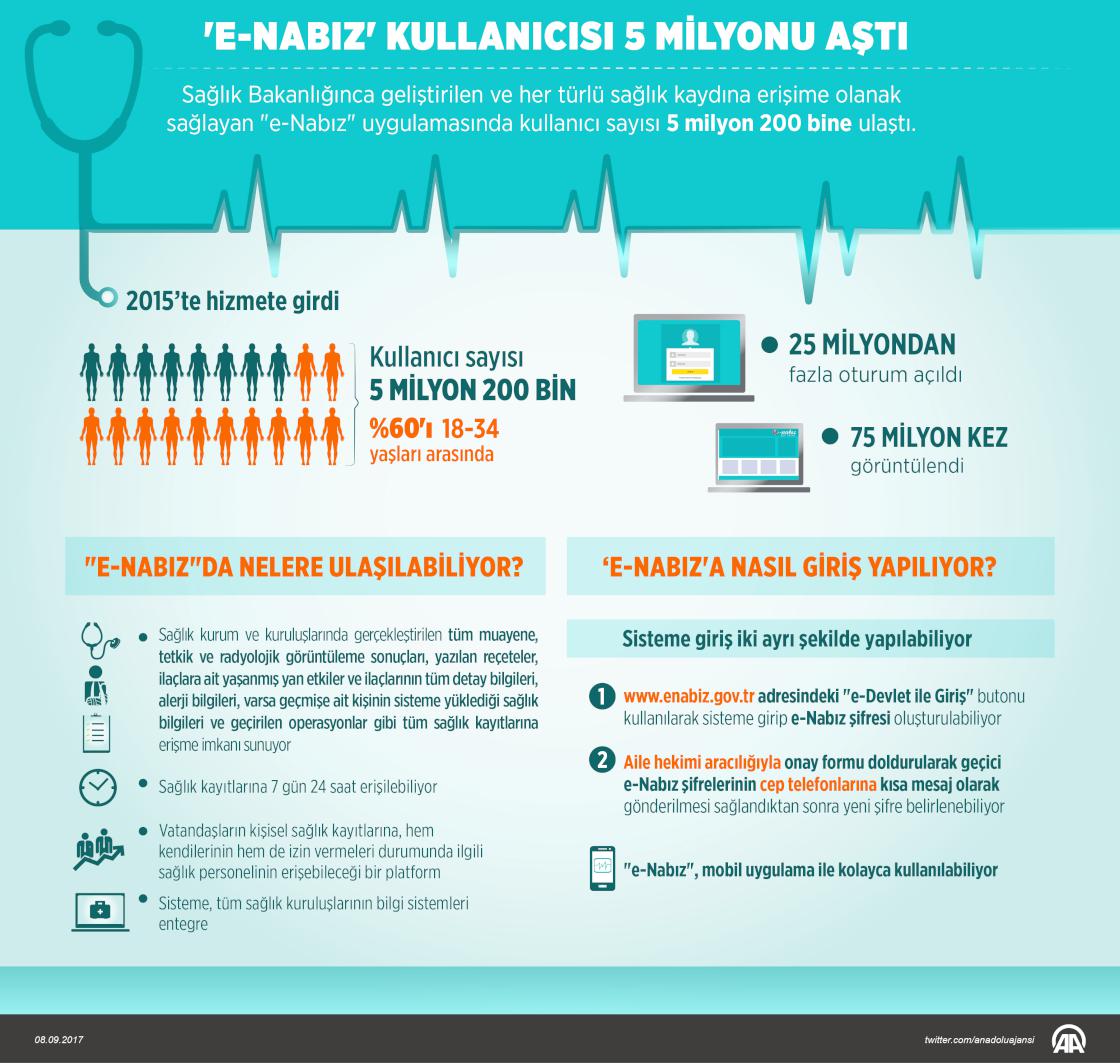 'E-NABIZ' KULLANICISI 5 MİLYONU AŞTI

Sağlık Bakanlığınca geliştirilen ve her türlü sağlık kaydına erişime olanak sağlayan "e-Nabız" uygulamasında kullanıcı sayısı 5 milyon 200 bine ulaştı.

2015'te hizmete girdi

Kullanıcı sayısı
5 MİLYON 200 BİN
%60'ı 18-34 yaşları arasında

25 MİLYONDAN fazla oturum açıldı

75 MİLYON KEZ görüntülendi

"E-NABIZ"DA NELERE ULAŞILABİLİYOR?

Sağlık kurum ve kuruluşlarında gerçekleştirilen tüm muayene, tetkik ve radyolojik görüntüleme sonuçları, yazılan reçeteler, ilaçlara ait yaşanmış yan etkiler ve ilaçlarının tüm detay bilgileri, alerji bilgileri, varsa geçmişe ait kişinin sisteme yüklediği sağlık bilgileri ve geçirilen operasyonlar gibi tüm sağlık kayıtlarına erişme imkanı sunuyor

Sağlık kayıtlarına 7 gün 24 saat erişilebiliyor

Vatandaşların kişisel sağlık kayıtlarına, hem kendilerinin hem de izin vermeleri durumunda ilgili sağlık personelinin erişebileceği bir platform

Sisteme, tüm sağlık kuruluşlarının bilgi sistemleri entegre

'E-NABIZ'A NASIL GİRİŞ YAPILIYOR?

Sisteme giriş iki ayrı şekilde yapılabiliyor

1 www.enabiz.gov.tr adresindeki "e-Devlet ile Giriş" butonu kullanılarak sisteme girip e-Nabız şifresi oluşturulabiliyor

2 Aile hekimi aracılığıyla onay formu doldurularak geçici e-Nabız şifrelerinin cep telefonlarına kısa mesaj olarak gönderilmesi sağlandıktan sonra yeni şifre belirlenebiliyor

"e-Nabız", mobil uygulama ile kolayca kullanılabiliyor

08.09.2017

twitter.com/anadoluajansi

AA