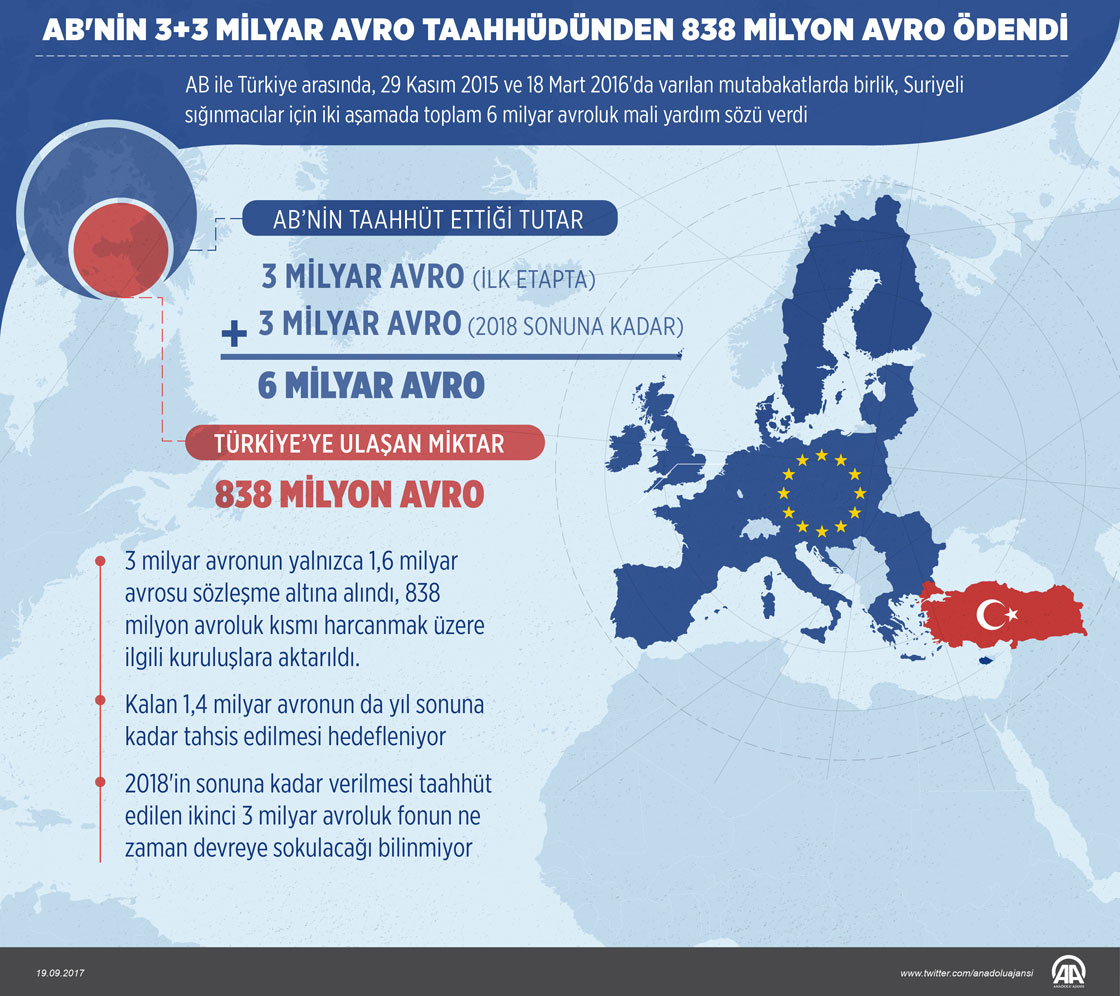 AB'NİN 3+3 MİLYAR AVRO TAAHHÜDÜNDEN 838 MİLYON AVRO ÖDENDİ

AB ile Türkiye arasında, 29 Kasım 2015 ve 18 Mart 2016'da varılan mutabakatlarda birlik, Suriyeli sığınmacılar için iki aşamada toplam 6 milyar avroluk mali yardım sözü verdi

AB'NİN TAAHHÜT ETTİĞİ TUTAR

3 MİLYAR AVRO (İLK ETAPTA)

+ 3 MİLYAR AVRO (2018 SONUNA KADAR)

6 MİLYAR AVRO

TÜRKİYE'YE ULAŞAN MİKTAR

838 MİLYON AVRO

3 milyar avronun yalnızca 1,6 milyar avrosu sözleşme altına alındı, 838 milyon avroluk kısmı harcanmak üzere ilgili kuruluşlara aktarıldı.

Kalan 1,4 milyar avronun da yıl sonuna kadar tahsis edilmesi hedefleniyor

2018'in sonuna kadar verilmesi taahhüt edilen ikinci 3 milyar avroluk fonun ne zaman devreye sokulacağı bilinmiyor

19.09.2017

www.twitter.com/anadoluajansi

AA ANADOLU AJANSI