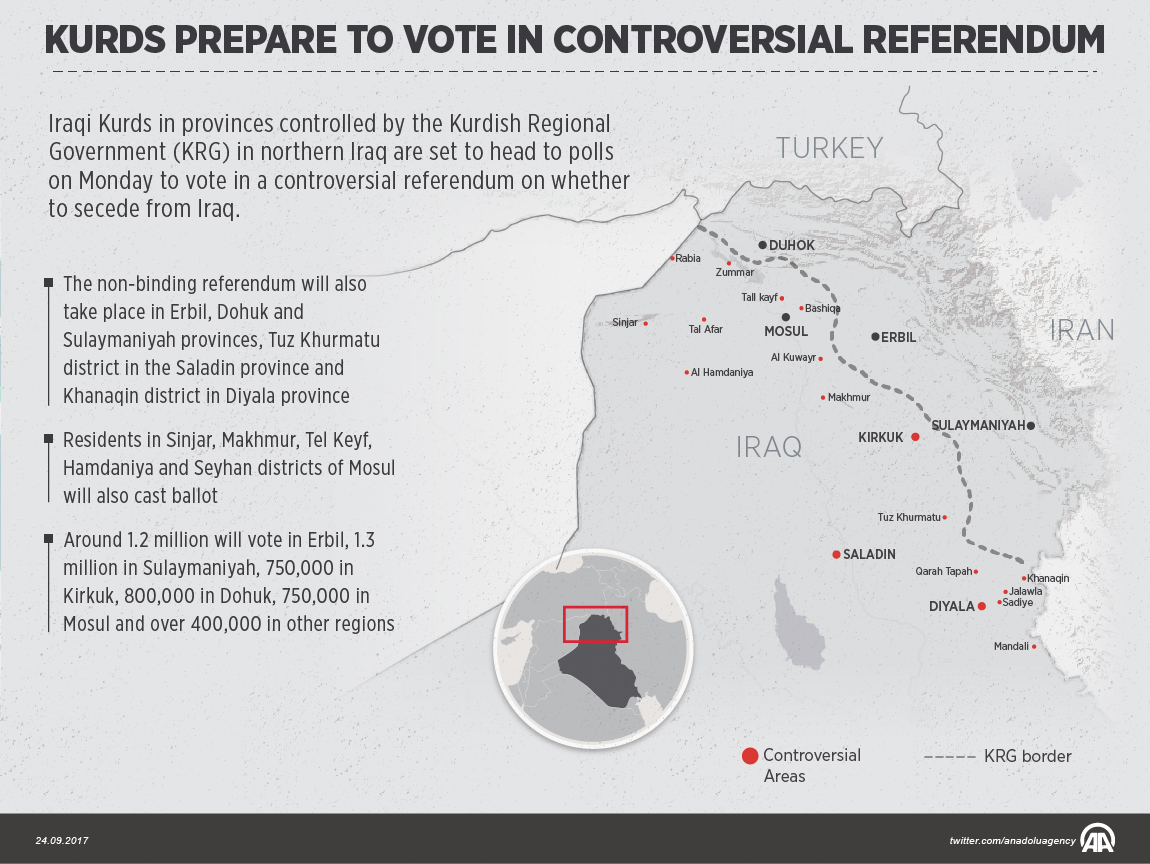 KURDS PREPARE TO VOTE IN CONTROVERSIAL REFERENDUM

Iraqi Kurds in provinces controlled by the Kurdish Regional Government (KRG) in northern Iraq are set to head to polls on Monday to vote in a controversial referendum on whether to secede from Iraq.

The non-binding referendum will also take place in Erbil, Dohuk and Sulaymaniyah provinces, Tuz Khurmatu district in the Saladin province and Khanaqin district in Diyala province

Residents in Sinjar, Makhmur, Tel Keyf, Hamdaniya and Seyhan districts of Mosul will also cast ballot

Around 1.2 million will vote in Erbil, 1.3 million in Sulaymaniyah, 750,000 in Kirkuk, 800,000 in Dohuk, 750,000 in Mosul and over 400,000 in other regions

TURKEY
IRAN
IRAQ
DUHOK
Rabia
Zummar
Tall kayf
Bashiqa
Sinjar
Tal Afar
MOSUL
ERBIL
Al Kuwayr
Al Hamdaniya
Makhmur
KIRKUK
SULAYMANIYAH
Tuz Khurmatu
SALADIN
Qarah Tapah
Khanaqin
Jalawla
Sadiye
DIYALA
Mandali

Controversial Areas
KRG border

24.09.2017
twitter.com/anadoluagency
AA