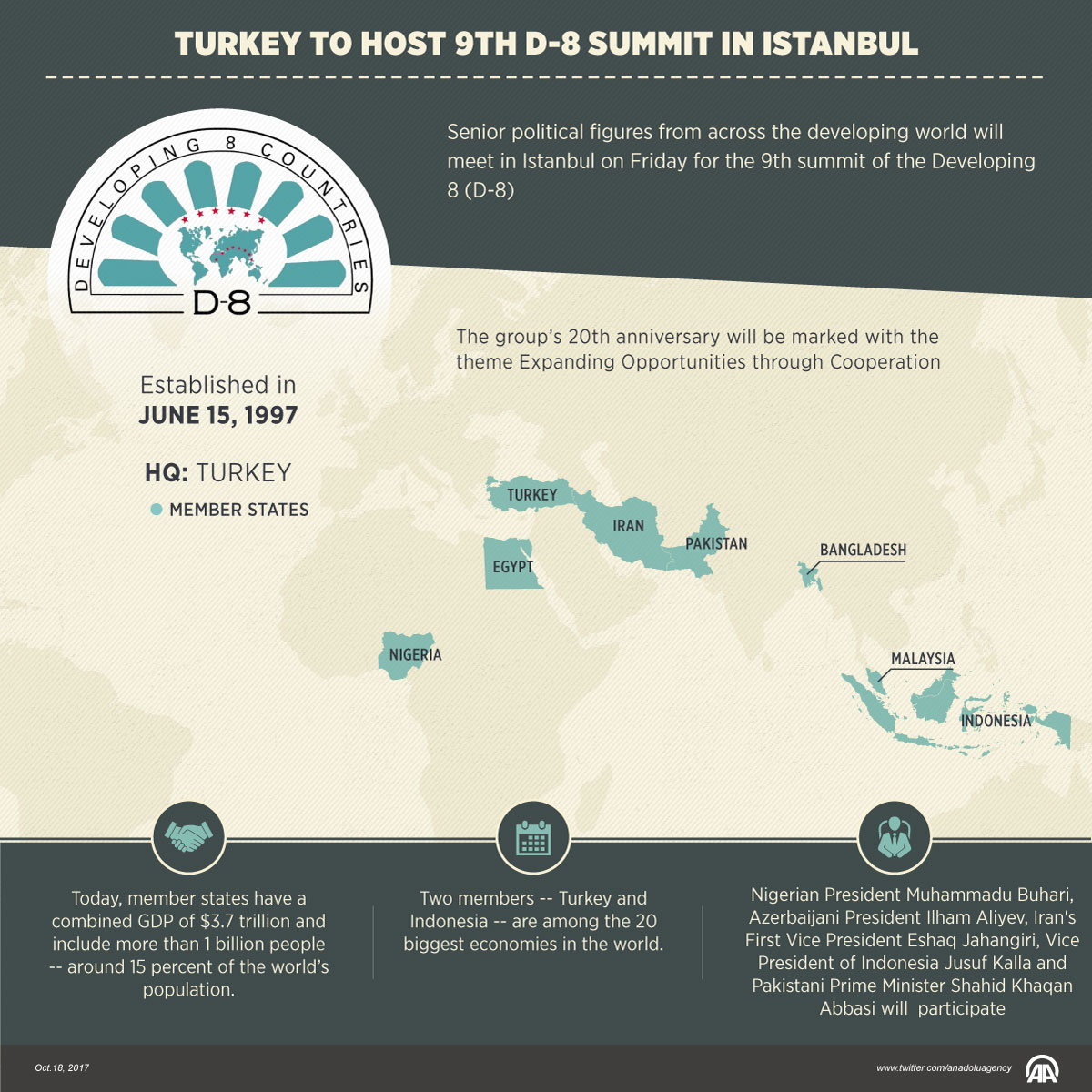 TURKEY TO HOST 9TH D-8 SUMMIT IN ISTANBUL

DEVELOPING 8 COUNTRIES

D-8

Senior political figures from across the developing world will meet in Istanbul on Friday for the 9th summit of the Developing 8 (D-8)

The group's 20th anniversary will be marked with the theme Expanding Opportunities through Cooperation

Established in
JUNE 15, 1997

HQ: TURKEY

MEMBER STATES

TURKEY

IRAN

PAKISTAN

BANGLADESH

EGYPT

NIGERIA

MALAYSIA

INDONESIA

Today, member states have a combined GDP of $3.7 trillion and include more than 1 billion people -- around 15 percent of the world's population.

Two members -- Turkey and Indonesia -- are among the 20 biggest economies in the world.

Nigerian President Muhammadu Buhari, Azerbaijani President Ilham Aliyev, Iran's First Vice President Eshaq Jahangiri, Vice President of Indonesia Jusuf Kalla and Pakistani Prime Minister Shahid Khaqan Abbasi will participate

Oct.18, 2017

www.twitter.com/anadoluagency

AA