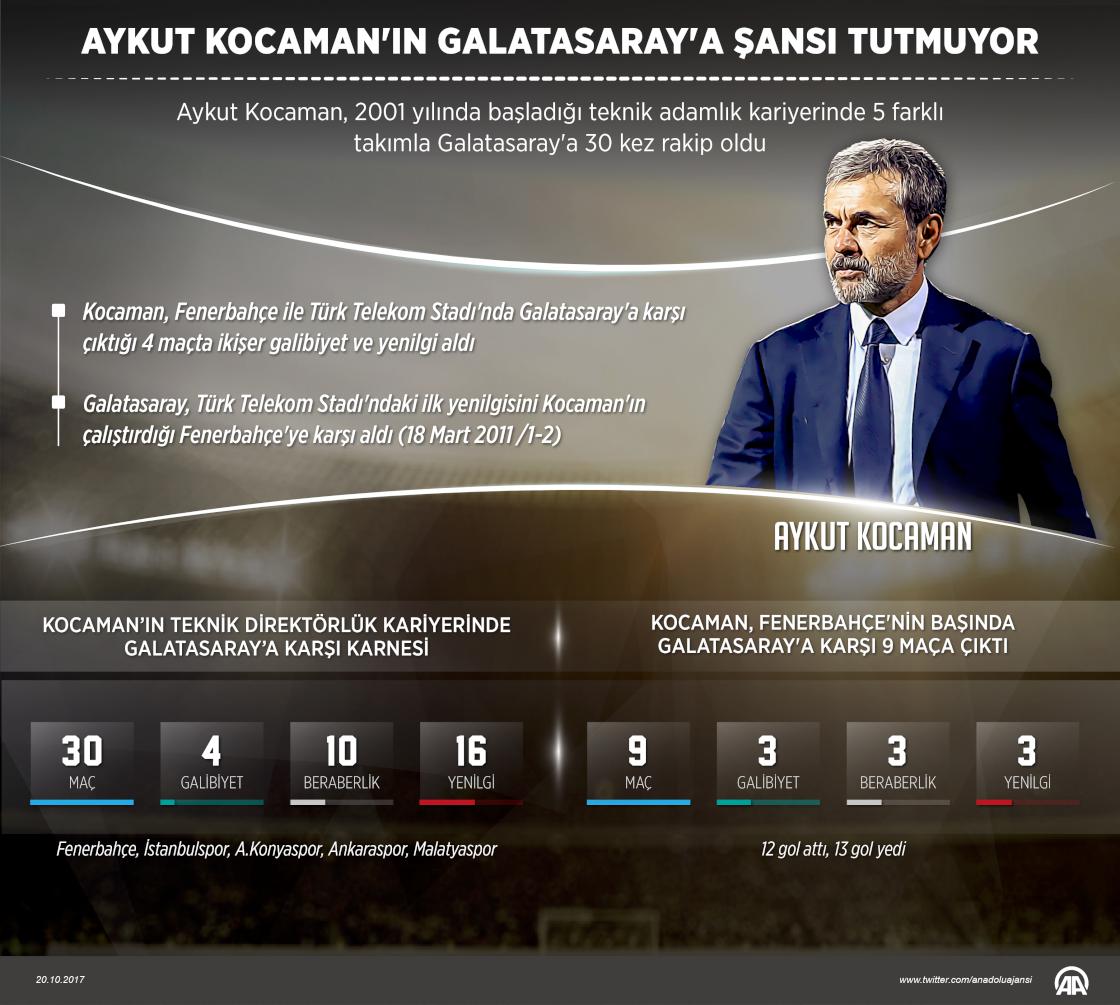 AYKUT KOCAMAN'IN GALATASARAY'A ŞANSI TUTMUYOR

Aykut Kocaman, 2001 yılında başladığı teknik adamlık kariyerinde 5 farklı takımla Galatasaray'a 30 kez rakip oldu

Kocaman, Fenerbahçe ile Türk Telekom Stadı'nda Galatasaray'a karşı çıktığı 4 maçta ikişer galibiyet ve yenilgi aldı

Galatasaray, Türk Telekom Stadı'ndaki ilk yenilgisini Kocaman'ın çalıştırdığı Fenerbahçe'ye karşı aldı (18 Mart 2011 /1-2)

AYKUT KOCAMAN

KOCAMAN'IN TEKNİK DİREKTÖRLÜK KARİYERİNDE GALATASARAY'A KARŞI KARNESİ

30 MAÇ

4 GALİBİYET

10 BERABERLİK

16 YENİLGİ

Fenerbahçe, İstanbulspor, A.Konyaspor, Ankaraspor, Malatyaspor

KOCAMAN, FENERBAHÇE'NİN BAŞINDA GALATASARAY'A KARŞI 9 MAÇA ÇIKTI

9 MAÇ

3 GALİBİYET

3 BERABERLİK

3 YENİLGİ

12 gol attı, 13 gol yedi

20.10.2017

www.twitter.com/anadoluajansi

AA