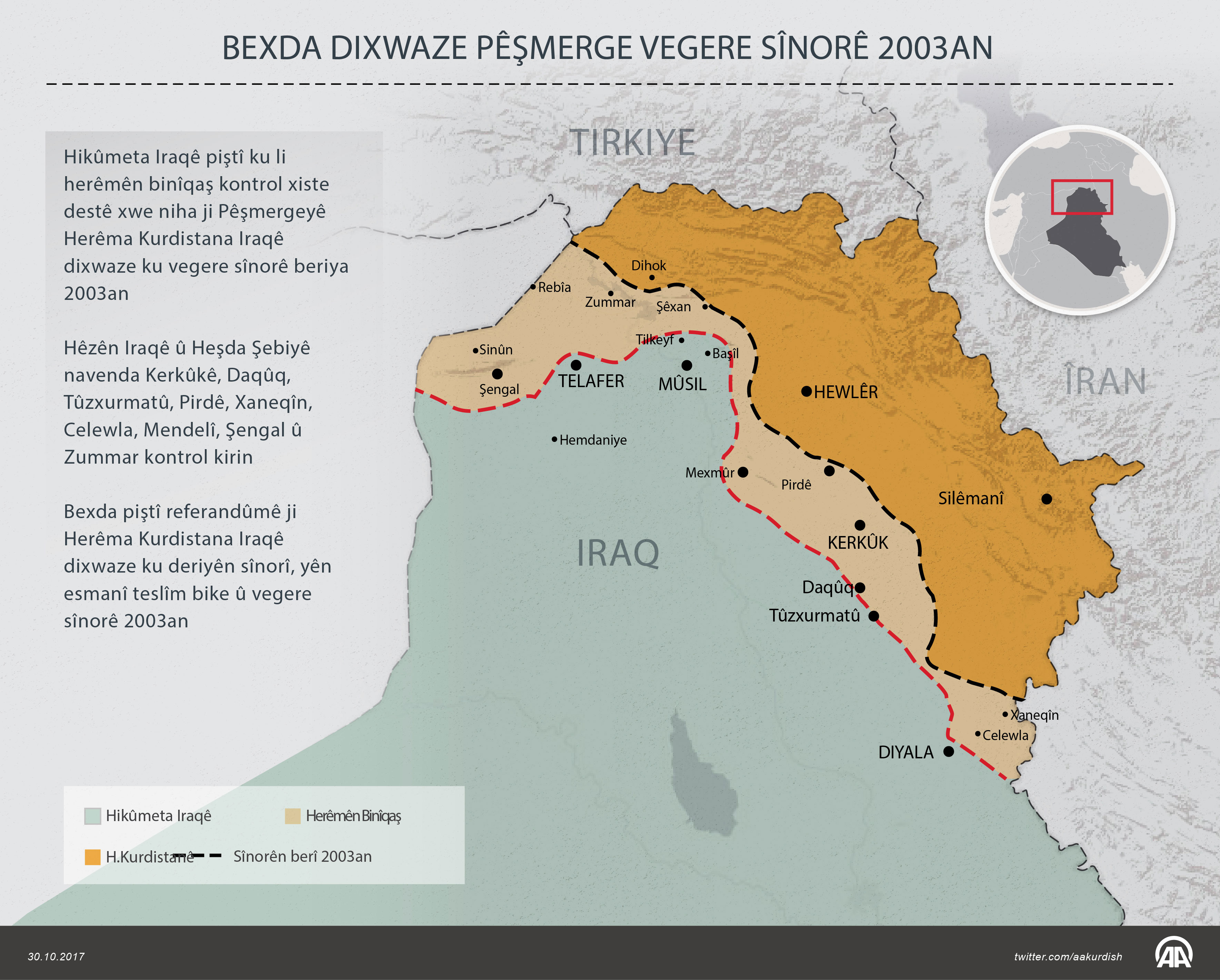 BEXDA DIXWAZE PÊŞMERGE VEGERE SÎNORÊ 2003AN

Hikûmeta Iraqê piştî ku li herêmên binîqaş kontrol xiste destê xwe niha ji Pêşmergeyê Herêma Kurdistana Iraqê dixwaze ku vegere sînorê beriya 2003an

Hêzên Iraqê û Heşda Şebiyê navenda Kerkûkê, Daqûq, Tûzxurmatû, Pirdê, Xaneqîn, Celewla, Mendelî, Şengal û Zummar kontrol kirin

Bexda piştî referandûmê ji Herêma Kurdistana Iraqê dixwaze ku deriyên sînorî, yên esmanî teslîm bike û vegere sînorê 2003an

TIRKIYE

ÎRAN

IRAQ

Dihok
Rebîa
Zummar
Şêxan
Tilkeyf
Başîl
Sinûn
Şengal
TELAFER
MÛSIL
HEWLÊR
Hemdaniye
Mexmûr
Pirdê
Silêmanî
KERKÛK
Daqûq
Tûzxurmatû
Xaneqîn
Celewla
DIYALA

Hikûmeta Iraqê
Herêmên Binîqaş
H.Kurdistanê
Sînorên berî 2003an

30.10.2017

twitter.com/aakurdish

AA