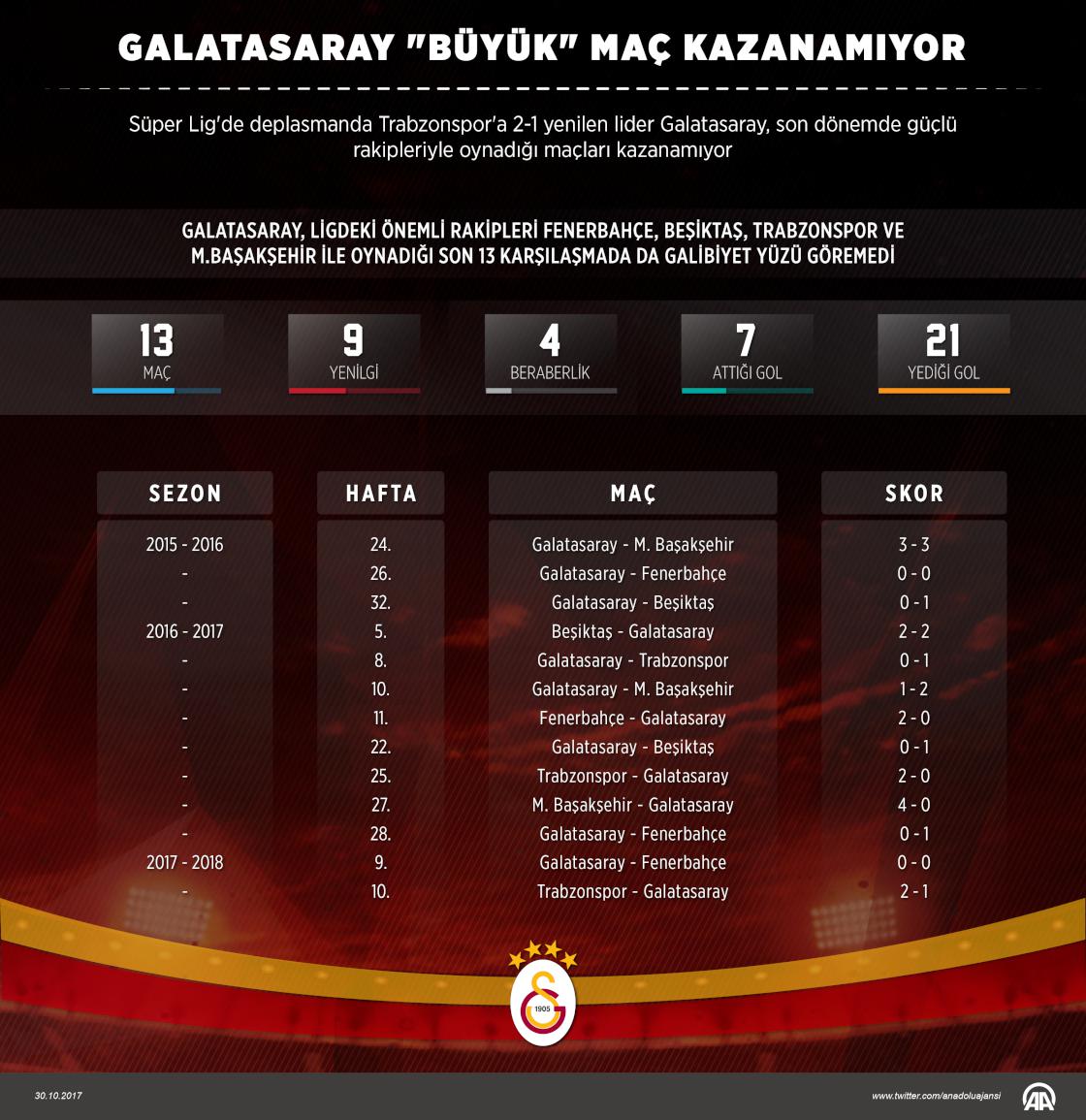 GALATASARAY "BÜYÜK" MAÇ KAZANAMIYOR

Süper Lig'de deplasmanda Trabzonspor'a 2-1 yenilen lider Galatasaray, son dönemde güçlü rakipleriyle oynadığı maçları kazanamıyor

GALATASARAY, LİGDEKİ ÖNEMLİ RAKİPLERİ FENERBAHÇE, BEŞİKTAŞ, TRABZONSPOR VE M.BAŞAKŞEHİR İLE OYNADIĞI SON 13 KARŞILAŞMADA DA GALİBİYET YÜZÜ GÖREMEDİ

13 MAÇ

9 YENİLGİ

4 BERABERLİK

7 ATTIĞI GOL

21 YEDİĞİ GOL

| SEZON | HAFTA | MAÇ | SKOR |
|---|---|---|---|
| 2015 - 2016 | 24. | Galatasaray - M. Başakşehir | 3 - 3 |
| - | 26. | Galatasaray - Fenerbahçe | 0 - 0 |
| - | 32. | Galatasaray - Beşiktaş | 0 - 1 |
| 2016 - 2017 | 5. | Beşiktaş - Galatasaray | 2 - 2 |
| - | 8. | Galatasaray - Trabzonspor | 0 - 1 |
| - | 10. | Galatasaray - M. Başakşehir | 1 - 2 |
| - | 11. | Fenerbahçe - Galatasaray | 2 - 0 |
| - | 22. | Galatasaray - Beşiktaş | 0 - 1 |
| - | 25. | Trabzonspor - Galatasaray | 2 - 0 |
| - | 27. | M. Başakşehir - Galatasaray | 4 - 0 |
| - | 28. | Galatasaray - Fenerbahçe | 0 - 1 |
| 2017 - 2018 | 9. | Galatasaray - Fenerbahçe | 0 - 0 |
| - | 10. | Trabzonspor - Galatasaray | 2 - 1 |

1905

30.10.2017

www.twitter.com/anadoluajansi

AA