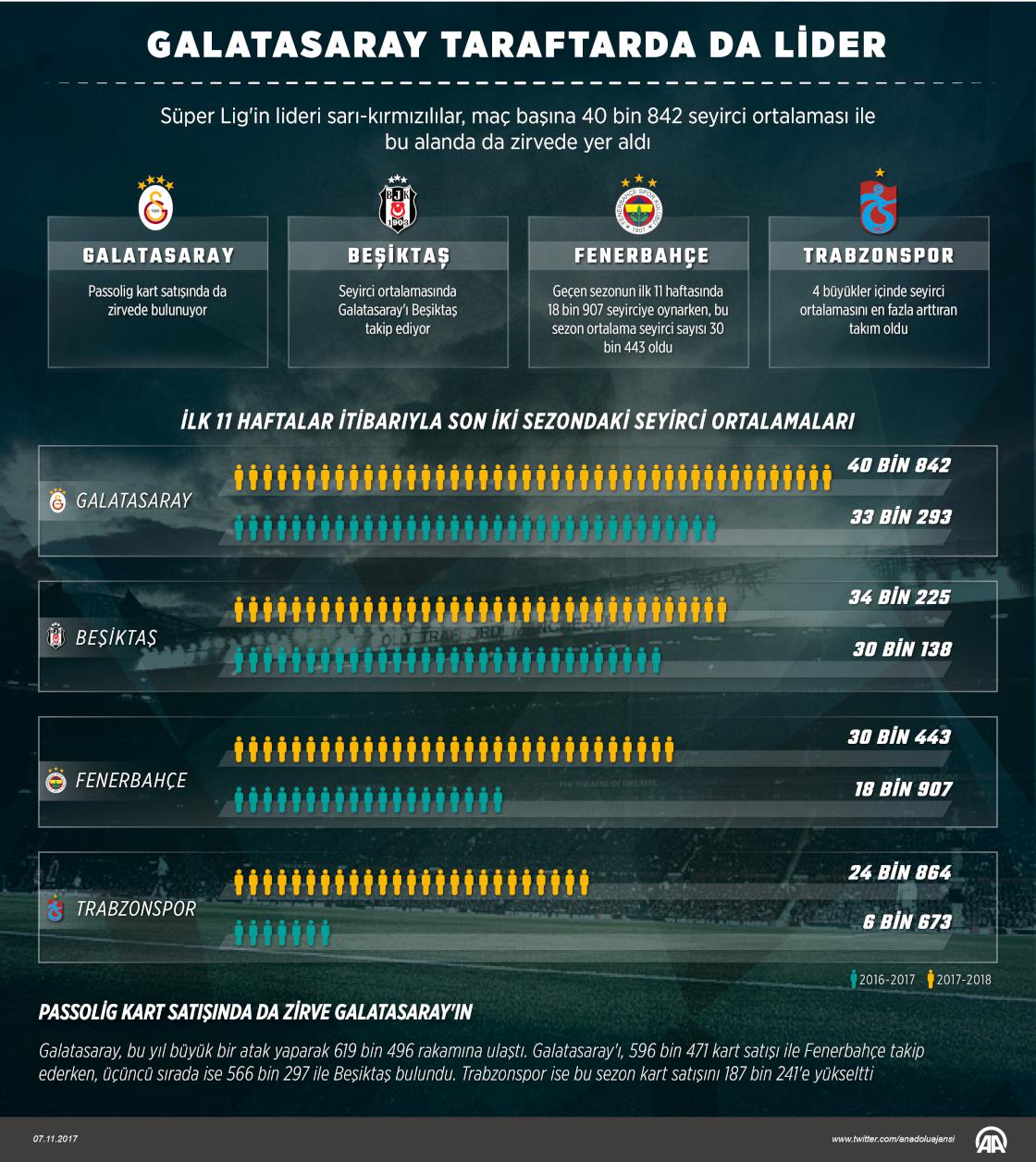 GALATASARAY TARAFTARDA DA LİDER

Süper Lig'in lideri sarı-kırmızılılar, maç başına 40 bin 842 seyirci ortalaması ile bu alanda da zirvede yer aldı

GALATASARAY
Passolig kart satışında da zirvede bulunuyor

BEŞİKTAŞ
Seyirci ortalamasında Galatasaray'ı Beşiktaş takip ediyor

FENERBAHÇE
Geçen sezonun ilk 11 haftasında 18 bin 907 seyirciye oynarken, bu sezon ortalama seyirci sayısı 30 bin 443 oldu

TRABZONSPOR
4 büyükler içinde seyirci ortalamasını en fazla arttıran takım oldu

İLK 11 HAFTALAR İTİBARIYLA SON İKİ SEZONDAKİ SEYİRCİ ORTALAMALARI

GALATASARAY
40 BİN 842
33 BİN 293

BEŞİKTAŞ
34 BİN 225
30 BİN 138

FENERBAHÇE
30 BİN 443
18 BİN 907

TRABZONSPOR
24 BİN 864
6 BİN 673

2016-2017 2017-2018

PASSOLİG KART SATIŞINDA DA ZİRVE GALATASARAY'IN

Galatasaray, bu yıl büyük bir atak yaparak 619 bin 496 rakamına ulaştı. Galatasaray'ı, 596 bin 471 kart satışı ile Fenerbahçe takip ederken, üçüncü sırada ise 566 bin 297 ile Beşiktaş bulundu. Trabzonspor ise bu sezon kart satışını 187 bin 241'e yükseltti

07.11.2017
www.twitter.com/anadoluajansi
AA