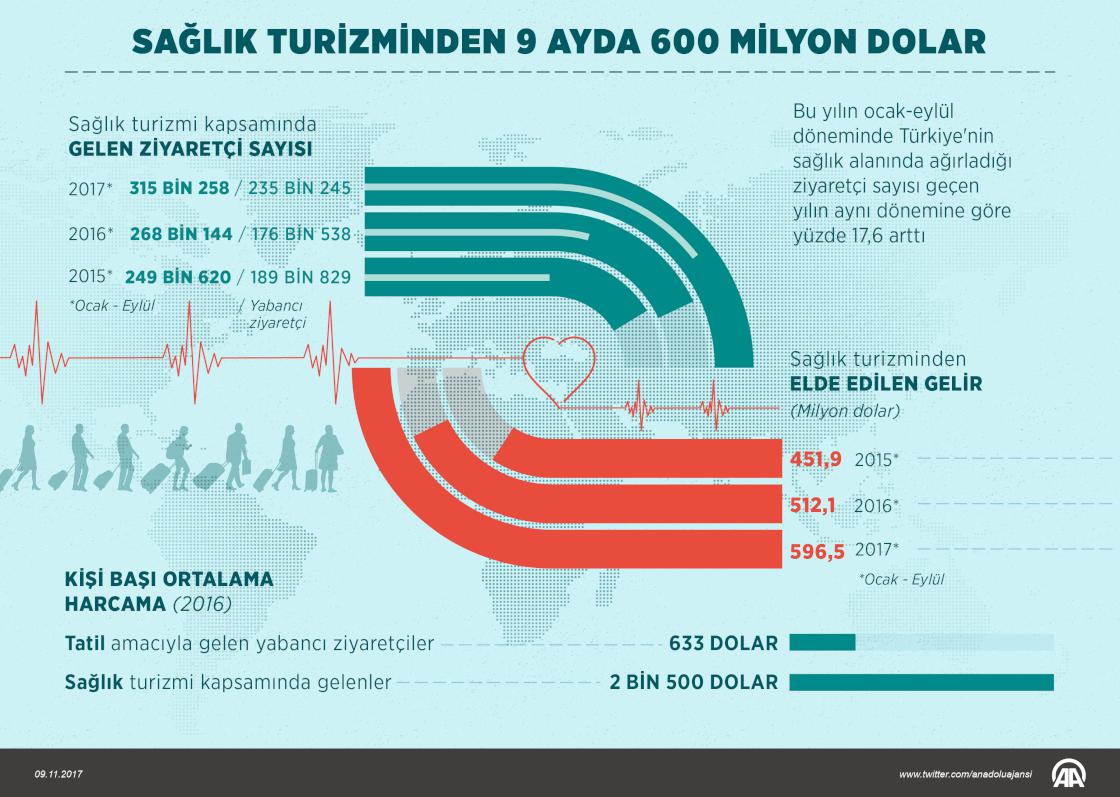 SAĞLIK TURİZMİNDEN 9 AYDA 600 MİLYON DOLAR

Sağlık turizmi kapsamında
GELEN ZİYARETÇİ SAYISI

2017* 315 BİN 258 / 235 BİN 245
2016* 268 BİN 144 / 176 BİN 538
2015* 249 BİN 620 / 189 BİN 829

*Ocak - Eylül / Yabancı ziyaretçi

Bu yılın ocak-eylül döneminde Türkiye'nin sağlık alanında ağırladığı ziyaretçi sayısı geçen yılın aynı dönemine göre yüzde 17,6 arttı

Sağlık turizminden
ELDE EDİLEN GELİR
(Milyon dolar)

451,9 2015*
512,1 2016*
596,5 2017*
*Ocak - Eylül

KİŞİ BAŞI ORTALAMA HARCAMA (2016)

Tatil amacıyla gelen yabancı ziyaretçiler 633 DOLAR
Sağlık turizmi kapsamında gelenler 2 BİN 500 DOLAR

09.11.2017
www.twitter.com/anadoluajansi
AA