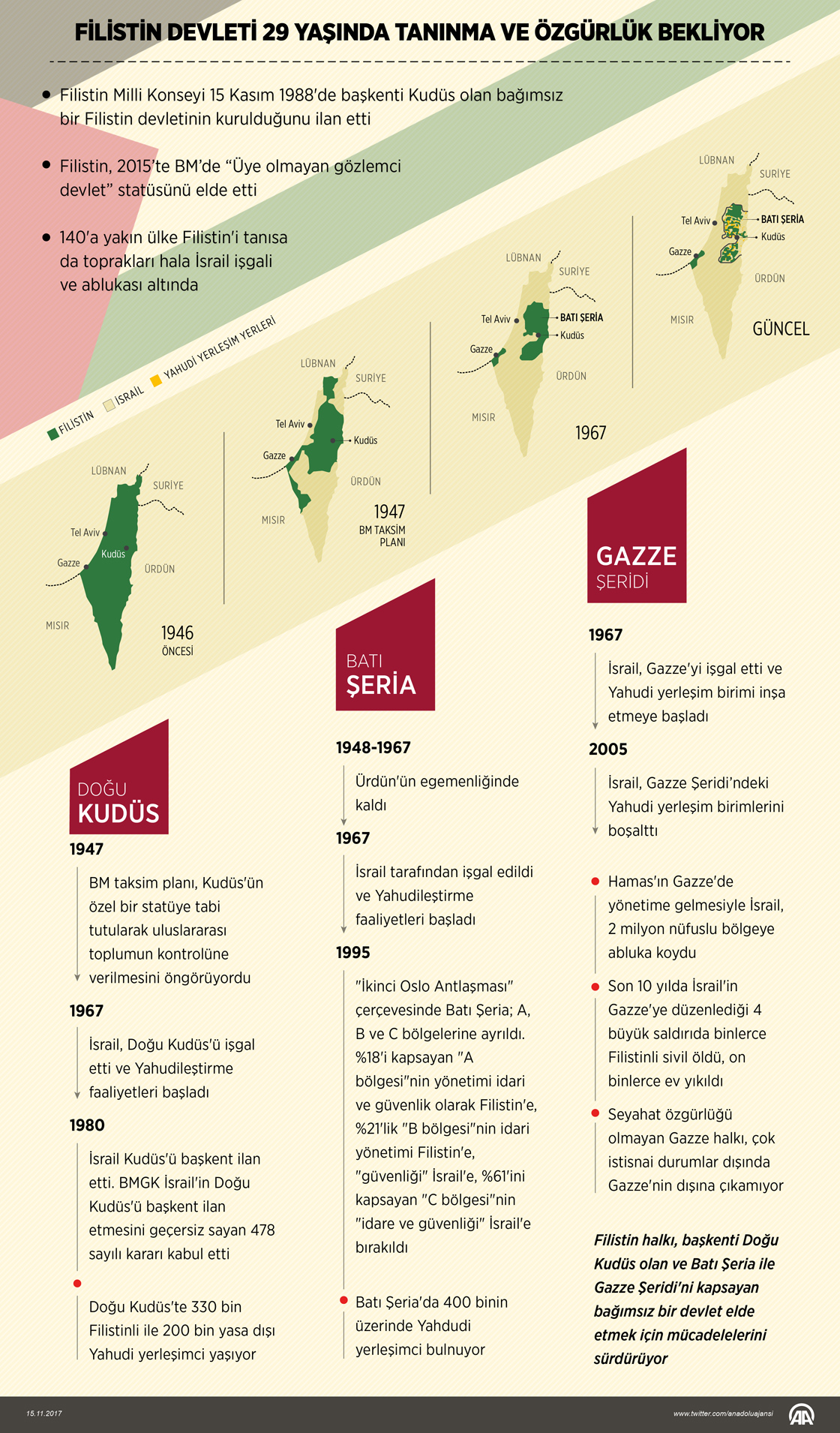 FİLİSTİN DEVLETİ 29 YAŞINDA TANINMA VE ÖZGÜRLÜK BEKLİYOR

Filistin Milli Konseyi 15 Kasım 1988'de başkenti Kudüs olan bağımsız bir Filistin devletinin kurulduğunu ilan etti

Filistin, 2015'te BM'de "Üye olmayan gözlemci devlet" statüsünü elde etti

140'a yakın ülke Filistin'i tanısa da toprakları hala İsrail işgali ve ablukası altında

FİLİSTİN İSRAİL YAHUDİ YERLEŞİM YERLERİ

LÜBNAN SURİYE Tel Aviv Kudüs Gazze ÜRDÜN MISIR 1946 ÖNCESİ

LÜBNAN SURİYE Tel Aviv Kudüs Gazze ÜRDÜN MISIR 1947 BM TAKSİM PLANI

LÜBNAN SURİYE Tel Aviv BATI ŞERİA Kudüs Gazze ÜRDÜN MISIR 1967

LÜBNAN SURİYE Tel Aviv BATI ŞERİA Kudüs Gazze ÜRDÜN MISIR GÜNCEL

DOĞU KUDÜS

1947
BM taksim planı, Kudüs'ün özel bir statüye tabi tutularak uluslararası toplumun kontrolüne verilmesini öngörüyordu

1967
İsrail, Doğu Kudüs'ü işgal etti ve Yahudileştirme faaliyetleri başladı

1980
İsrail Kudüs'ü başkent ilan etti. BMGK İsrail'in Doğu Kudüs'ü başkent ilan etmesini geçersiz sayan 478 sayılı kararı kabul etti

Doğu Kudüs'te 330 bin Filistinli ile 200 bin yasa dışı Yahudi yerleşimci yaşıyor

BATI ŞERİA

1948-1967
Ürdün'ün egemenliğinde kaldı

1967
İsrail tarafından işgal edildi ve Yahudileştirme faaliyetleri başladı

1995
"İkinci Oslo Antlaşması" çerçevesinde Batı Şeria; A, B ve C bölgelerine ayrıldı. %18'i kapsayan "A bölgesi"nin yönetimi idari ve güvenlik olarak Filistin'e, %21'lik "B bölgesi"nin idari yönetimi Filistin'e, "güvenliği" İsrail'e, %61'ini kapsayan "C bölgesi"nin "idare ve güvenliği" İsrail'e bırakıldı

Batı Şeria'da 400 binin üzerinde Yahdudi yerleşimci bulnuyor

GAZZE ŞERİDİ

1967
İsrail, Gazze'yi işgal etti ve Yahudi yerleşim birimi inşa etmeye başladı

2005
İsrail, Gazze Şeridi'ndeki Yahudi yerleşim birimlerini boşalttı

Hamas'ın Gazze'de yönetime gelmesiyle İsrail, 2 milyon nüfuslu bölgeye abluka koydu

Son 10 yılda İsrail'in Gazze'ye düzenlediği 4 büyük saldırıda binlerce Filistinli sivil öldü, on binlerce ev yıkıldı

Seyahat özgürlüğü olmayan Gazze halkı, çok istisnai durumlar dışında Gazze'nin dışına çıkamıyor

Filistin halkı, başkenti Doğu Kudüs olan ve Batı Şeria ile Gazze Şeridi'ni kapsayan bağımsız bir devlet elde etmek için mücadelelerini sürdürüyor

15.11.2017 www.twitter.com/anadoluajansi AA