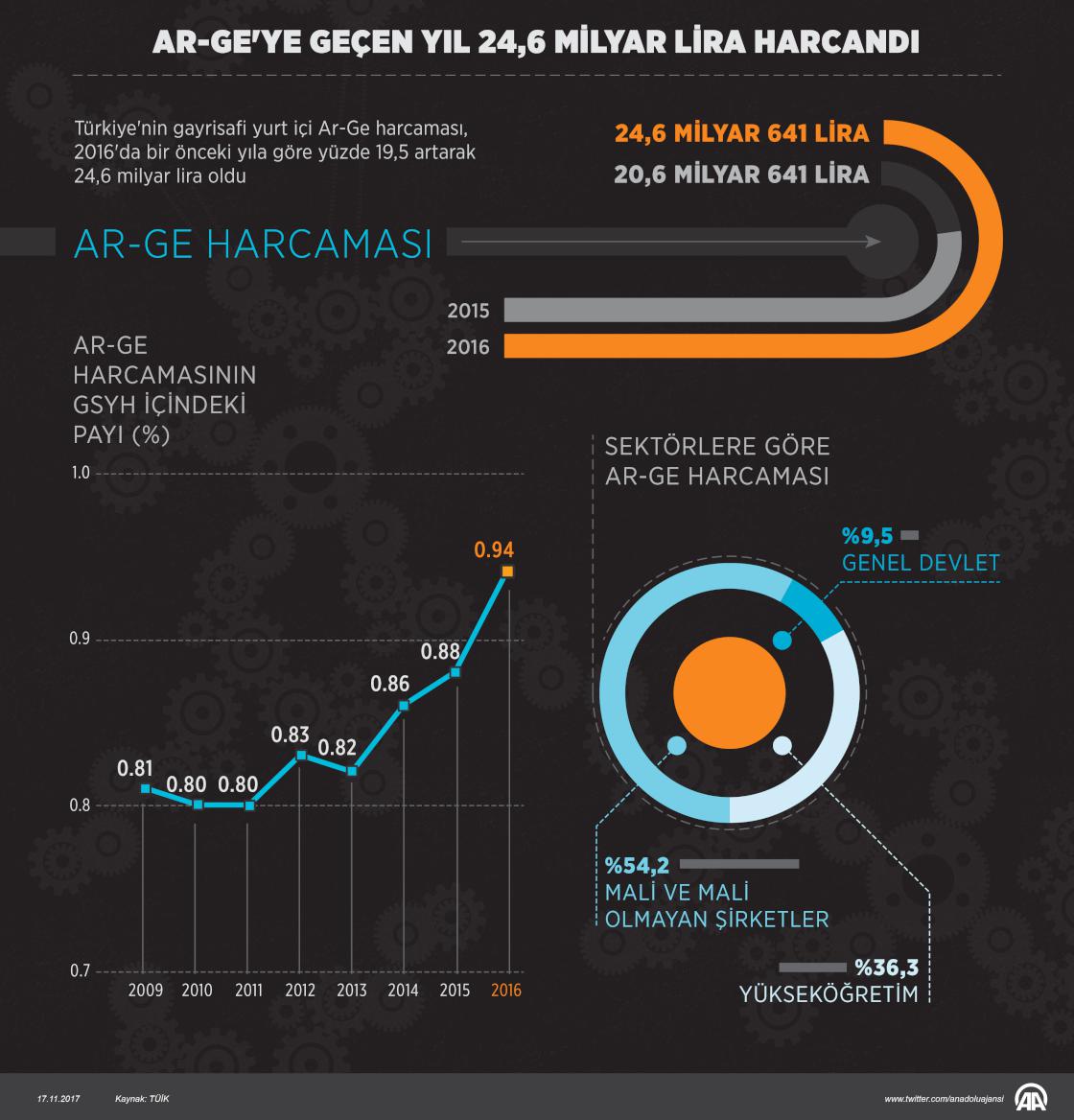 AR-GE'YE GEÇEN YIL 24,6 MİLYAR LİRA HARCANDI

Türkiye'nin gayrisafi yurt içi Ar-Ge harcaması, 2016'da bir önceki yıla göre yüzde 19,5 artarak 24,6 milyar lira oldu

24,6 MİLYAR 641 LİRA
20,6 MİLYAR 641 LİRA

AR-GE HARCAMASI

2015
2016

AR-GE HARCAMASININ GSYH İÇİNDEKİ PAYI (%)

1.0
0.9
0.8
0.7

0.81
0.80
0.80
0.83
0.82
0.86
0.88
0.94

2009
2010
2011
2012
2013
2014
2015
2016

SEKTÖRLERE GÖRE AR-GE HARCAMASI

%9,5
GENEL DEVLET

%54,2
MALİ VE MALİ OLMAYAN ŞİRKETLER

%36,3
YÜKSEKÖĞRETİM

17.11.2017
Kaynak: TÜİK
www.twitter.com/anadoluajansi
AA