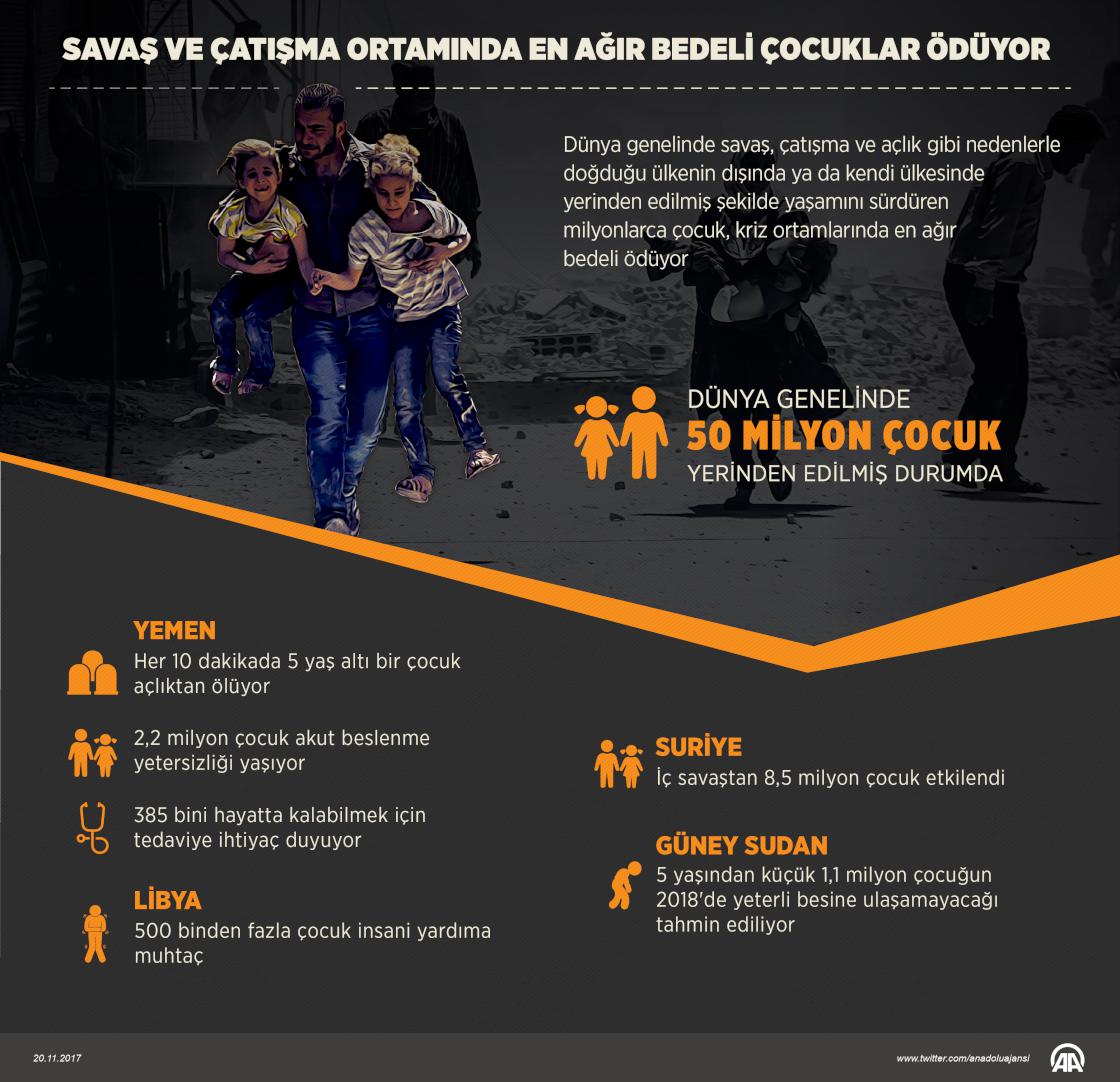 SAVAŞ VE ÇATIŞMA ORTAMINDA EN AĞIR BEDELİ ÇOCUKLAR ÖDÜYOR

Dünya genelinde savaş, çatışma ve açlık gibi nedenlerle doğduğu ülkenin dışında ya da kendi ülkesinde yerinden edilmiş şekilde yaşamını sürdüren milyonlarca çocuk, kriz ortamlarında en ağır bedeli ödüyor

DÜNYA GENELİNDE
50 MİLYON ÇOCUK
YERİNDEN EDİLMİŞ DURUMDA

YEMEN
Her 10 dakikada 5 yaş altı bir çocuk açlıktan ölüyor

2,2 milyon çocuk akut beslenme yetersizliği yaşıyor

385 bini hayatta kalabilmek için tedaviye ihtiyaç duyuyor

LİBYA
500 binden fazla çocuk insani yardıma muhtaç

SURİYE
İç savaştan 8,5 milyon çocuk etkilendi

GÜNEY SUDAN
5 yaşından küçük 1,1 milyon çocuğun 2018'de yeterli besine ulaşamayacağı tahmin ediliyor

20.11.2017

www.twitter.com/anadoluajansi

AA