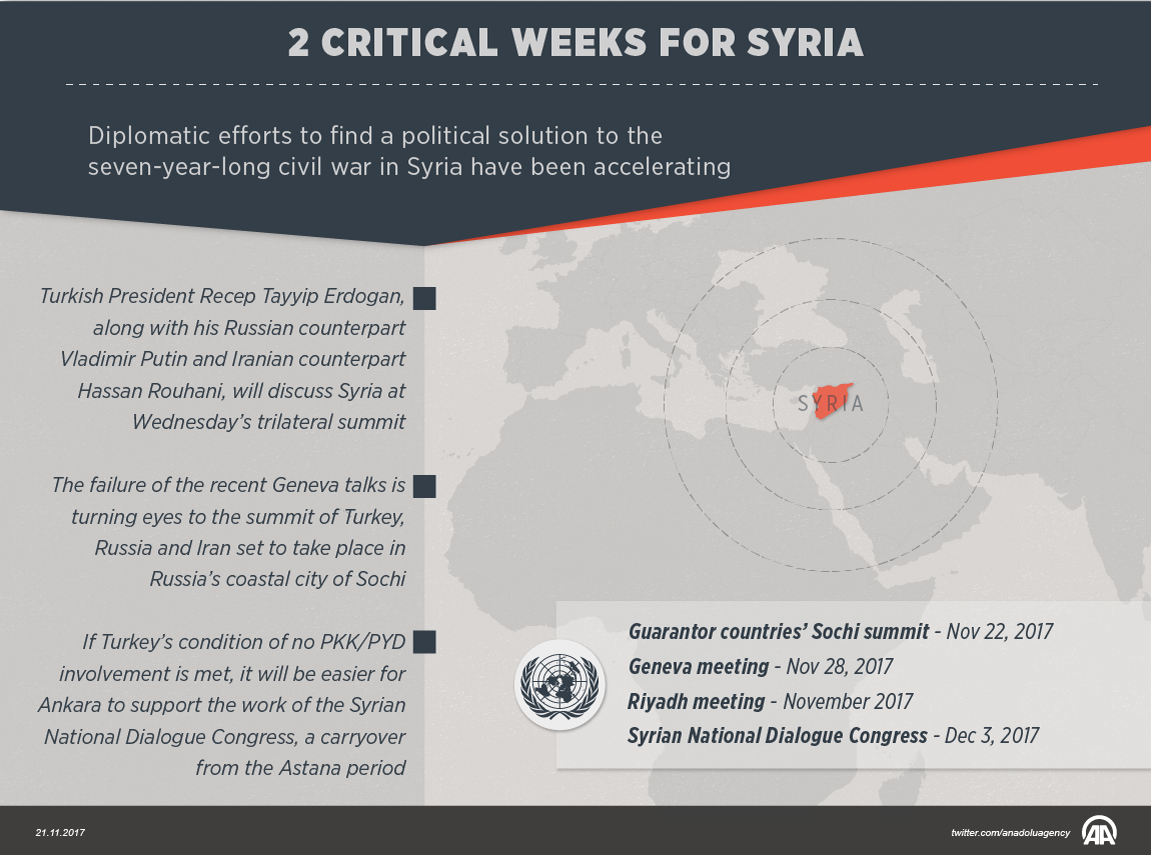 2 CRITICAL WEEKS FOR SYRIA

Diplomatic efforts to find a political solution to the seven-year-long civil war in Syria have been accelerating

Turkish President Recep Tayyip Erdogan, along with his Russian counterpart Vladimir Putin and Iranian counterpart Hassan Rouhani, will discuss Syria at Wednesday's trilateral summit

The failure of the recent Geneva talks is turning eyes to the summit of Turkey, Russia and Iran set to take place in Russia's coastal city of Sochi

If Turkey's condition of no PKK/PYD involvement is met, it will be easier for Ankara to support the work of the Syrian National Dialogue Congress, a carryover from the Astana period

SYRIA

Guarantor countries' Sochi summit - Nov 22, 2017
Geneva meeting - Nov 28, 2017
Riyadh meeting - November 2017
Syrian National Dialogue Congress - Dec 3, 2017

21.11.2017

twitter.com/anadoluagency