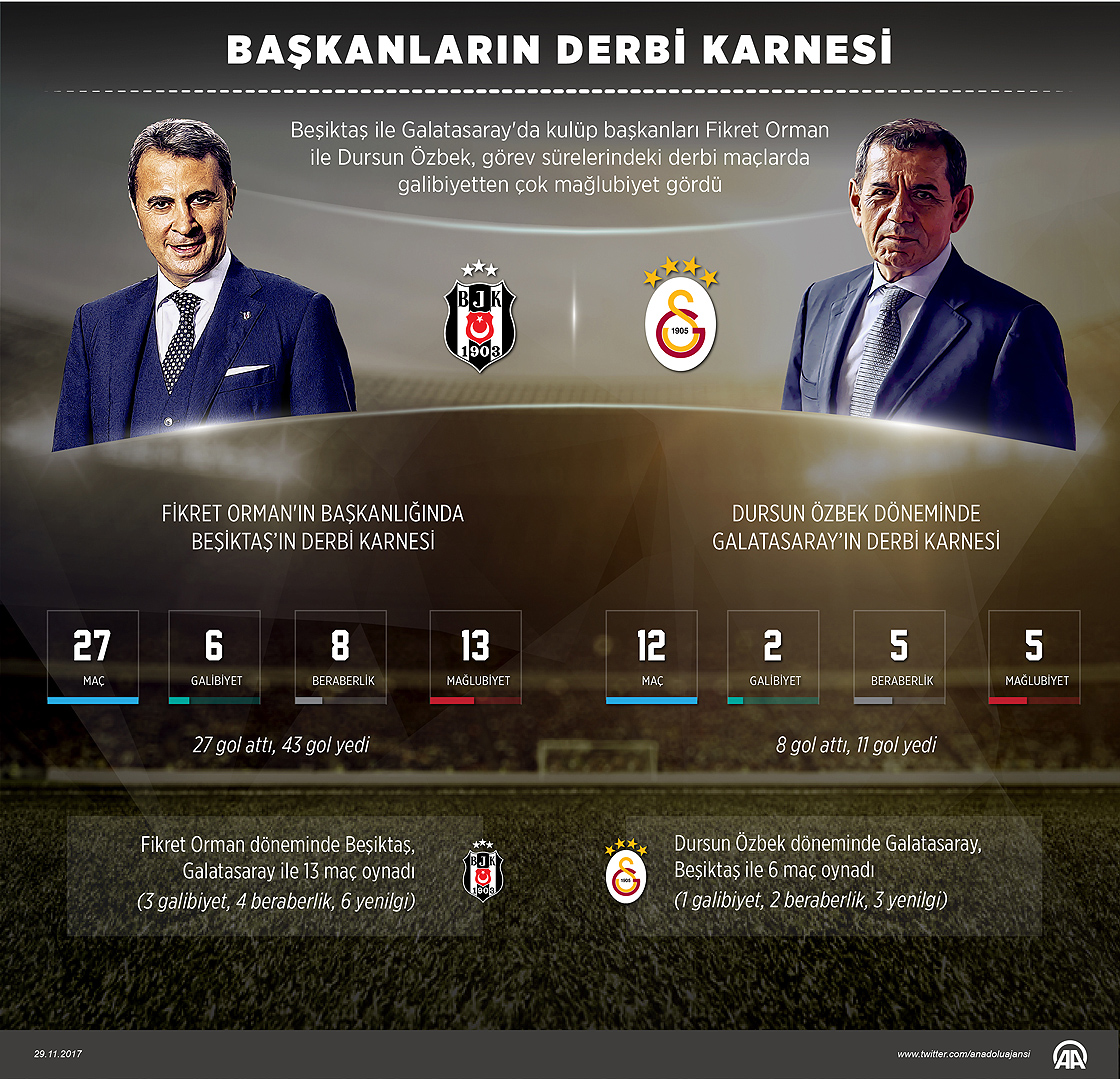 BAŞKANLARIN DERBİ KARNESİ

Beşiktaş ile Galatasaray'da kulüp başkanları Fikret Orman ile Dursun Özbek, görev sürelerindeki derbi maçlarda galibiyetten çok mağlubiyet gördü

BJK 1903

1905

FİKRET ORMAN'IN BAŞKANLIĞINDA BEŞİKTAŞ'IN DERBİ KARNESİ

27 MAÇ

6 GALİBİYET

8 BERABERLİK

13 MAĞLUBİYET

27 gol attı, 43 gol yedi

DURSUN ÖZBEK DÖNEMİNDE GALATASARAY'IN DERBİ KARNESİ

12 MAÇ

2 GALİBİYET

5 BERABERLİK

5 MAĞLUBİYET

8 gol attı, 11 gol yedi

Fikret Orman döneminde Beşiktaş, Galatasaray ile 13 maç oynadı (3 galibiyet, 4 beraberlik, 6 yenilgi)

BJK 1903

1905

Dursun Özbek döneminde Galatasaray, Beşiktaş ile 6 maç oynadı (1 galibiyet, 2 beraberlik, 3 yenilgi)

29.11.2017

www.twitter.com/anadoluajansi

AA