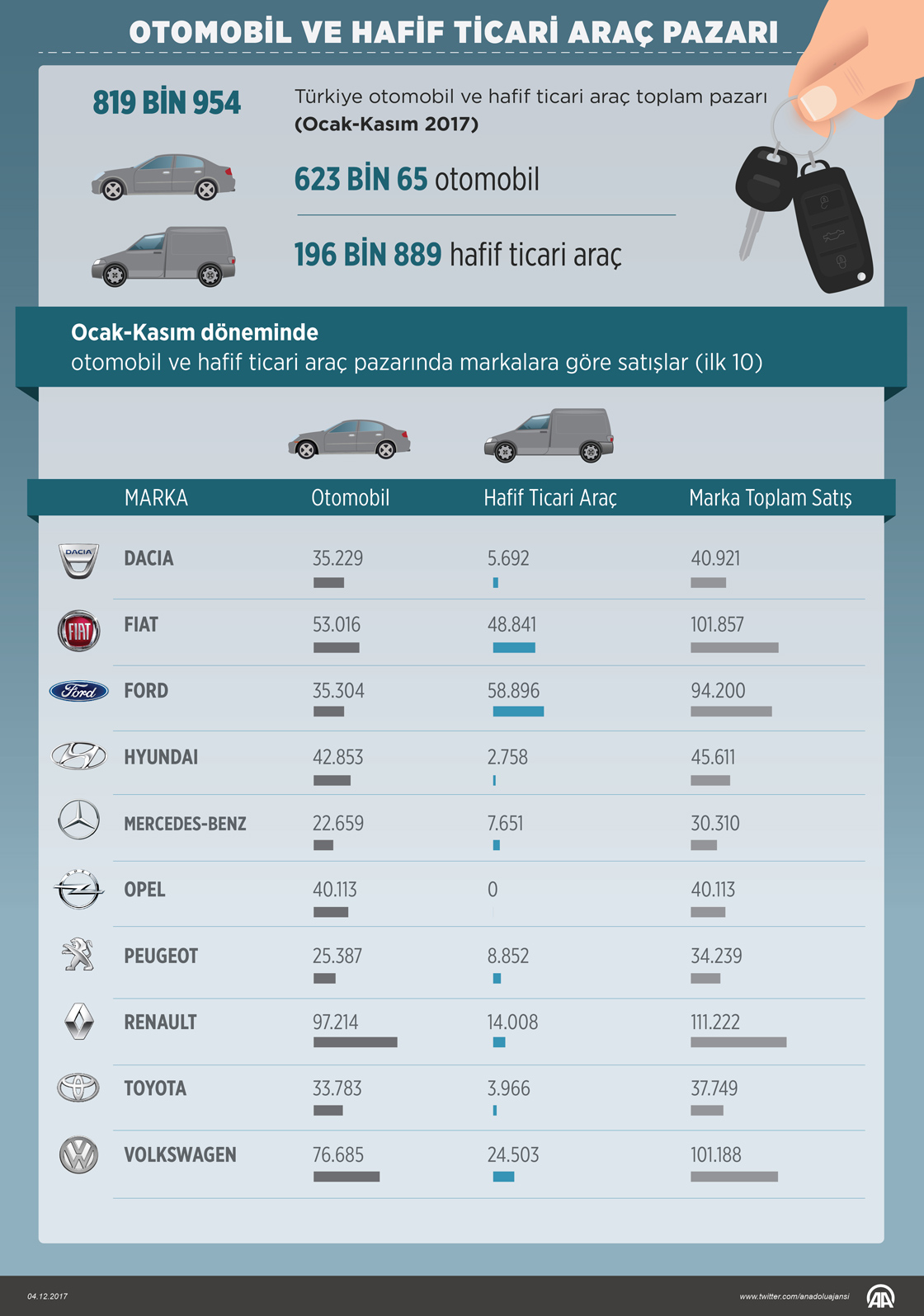 OTOMOBİL VE HAFİF TİCARİ ARAÇ PAZARI

819 BİN 954 Türkiye otomobil ve hafif ticari araç toplam pazarı (Ocak-Kasım 2017)

623 BİN 65 otomobil

196 BİN 889 hafif ticari araç

Ocak-Kasım döneminde
otomobil ve hafif ticari araç pazarında markalara göre satışlar (ilk 10)

| MARKA | Otomobil | Hafif Ticari Araç | Marka Toplam Satış |
|---|---|---|---|
| DACIA | 35.229 | 5.692 | 40.921 |
| FIAT | 53.016 | 48.841 | 101.857 |
| FORD | 35.304 | 58.896 | 94.200 |
| HYUNDAI | 42.853 | 2.758 | 45.611 |
| MERCEDES-BENZ | 22.659 | 7.651 | 30.310 |
| OPEL | 40.113 | 0 | 40.113 |
| PEUGEOT | 25.387 | 8.852 | 34.239 |
| RENAULT | 97.214 | 14.008 | 111.222 |
| TOYOTA | 33.783 | 3.966 | 37.749 |
| VOLKSWAGEN | 76.685 | 24.503 | 101.188 |

04.12.2017
www.twitter.com/anadoluajansi
AA