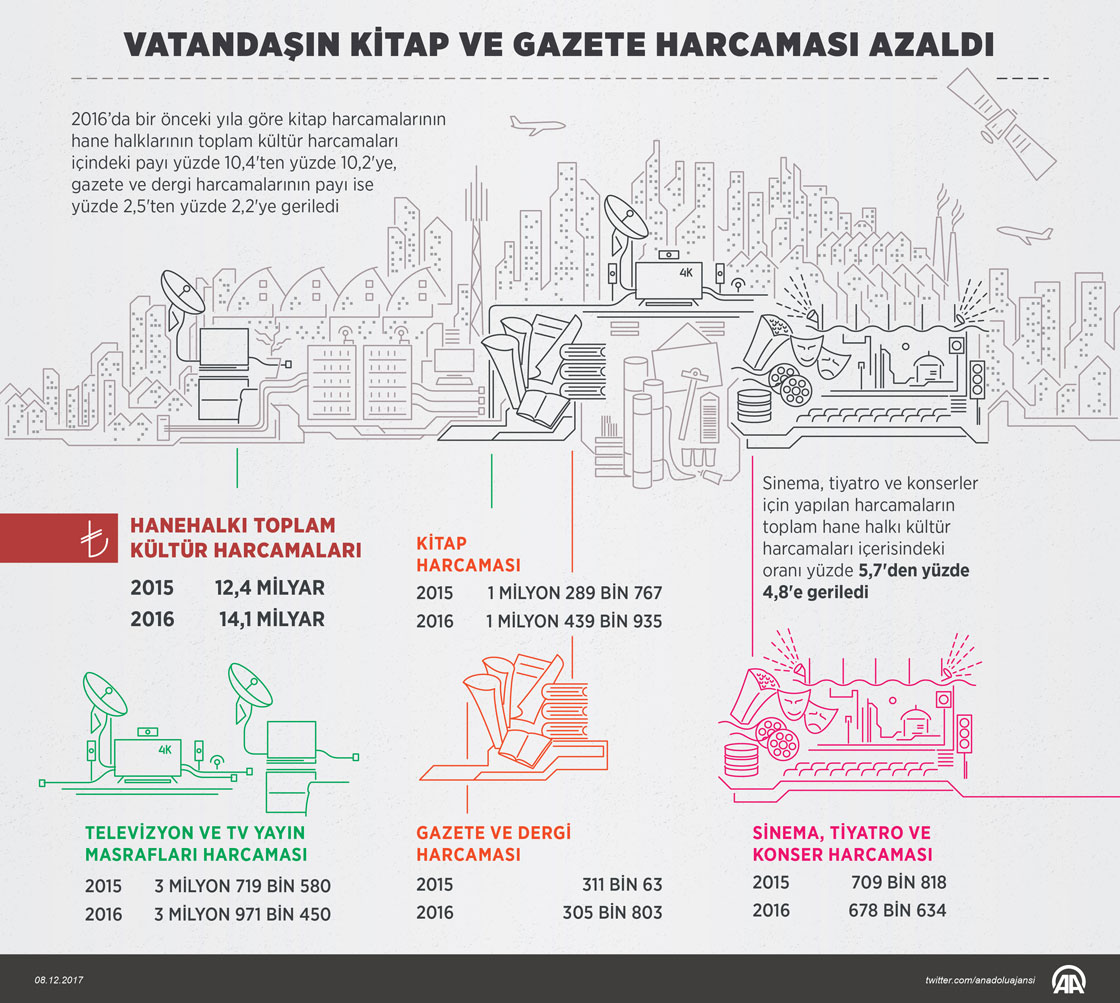 VATANDAŞIN KİTAP VE GAZETE HARCAMASI AZALDI

2016'da bir önceki yıla göre kitap harcamalarının hane halklarının toplam kültür harcamaları içindeki payı yüzde 10,4'ten yüzde 10,2'ye, gazete ve dergi harcamalarının payı ise yüzde 2,5'ten yüzde 2,2'ye geriledi

4K

HANEHALKI TOPLAM KÜLTÜR HARCAMALARI
2015 12,4 MİLYAR
2016 14,1 MİLYAR

KİTAP HARCAMASI
2015 1 MİLYON 289 BİN 767
2016 1 MİLYON 439 BİN 935

Sinema, tiyatro ve konserler için yapılan harcamaların toplam hane halkı kültür harcamaları içerisindeki oranı yüzde 5,7'den yüzde 4,8'e geriledi

4K

TELEVİZYON VE TV YAYIN MASRAFLARI HARCAMASI
2015 3 MİLYON 719 BİN 580
2016 3 MİLYON 971 BİN 450

GAZETE VE DERGİ HARCAMASI
2015 311 BİN 63
2016 305 BİN 803

SİNEMA, TİYATRO VE KONSER HARCAMASI
2015 709 BİN 818
2016 678 BİN 634

08.12.2017
twitter.com/anadoluajansi
AA