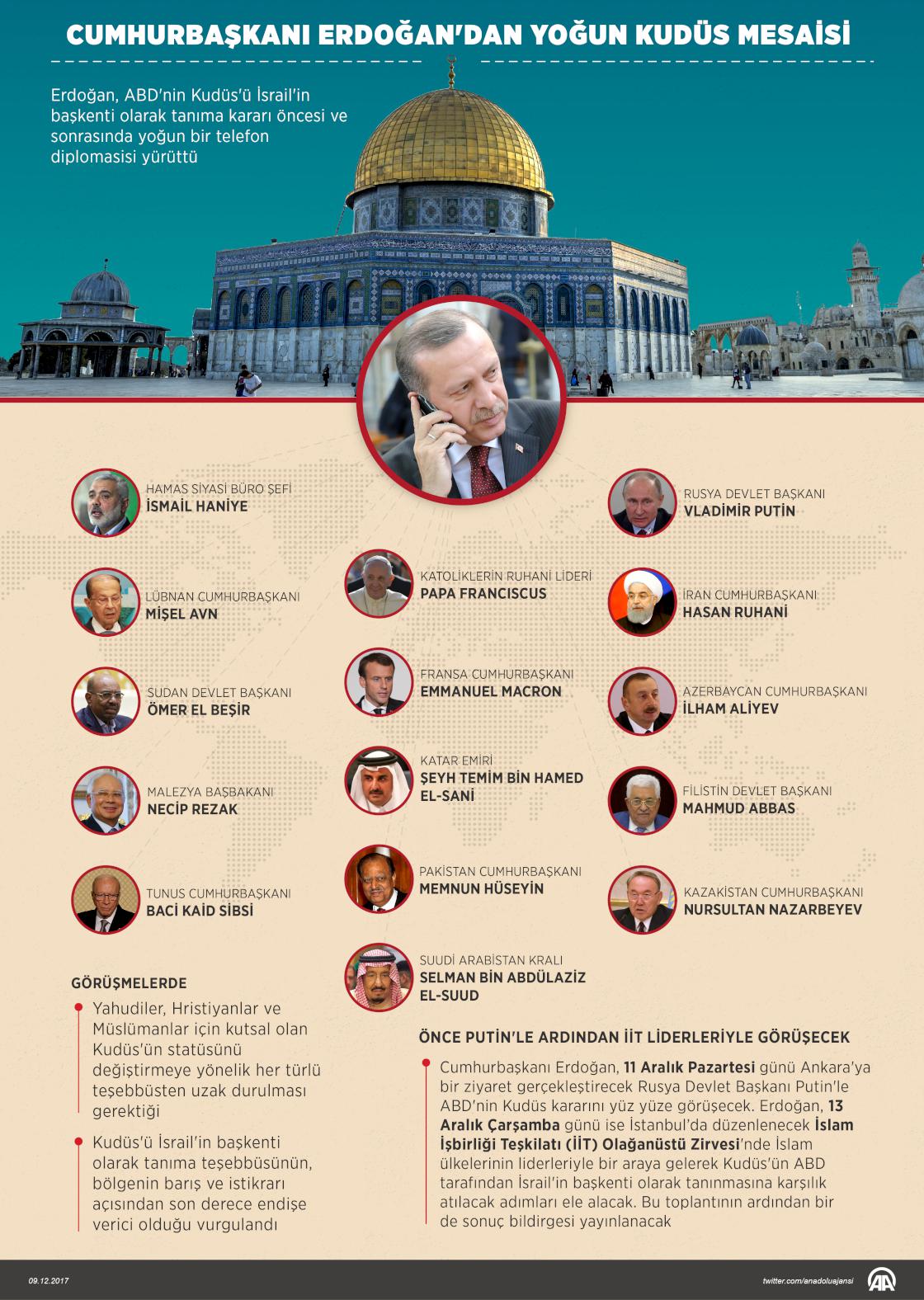 CUMHURBAŞKANI ERDOĞAN'DAN YOĞUN KUDÜS MESAİSİ

Erdoğan, ABD'nin Kudüs'ü İsrail'in başkenti olarak tanıma kararı öncesi ve sonrasında yoğun bir telefon diplomasisi yürüttü

HAMAS SİYASİ BÜRO ŞEFİ
İSMAİL HANİYE

LÜBNAN CUMHURBAŞKANI
MİŞEL AVN

SUDAN DEVLET BAŞKANI
ÖMER EL BEŞİR

MALEZYA BAŞBAKANI
NECİP REZAK

TUNUS CUMHURBAŞKANI
BACİ KAİD SİBSİ

KATOLİKLERİN RUHANİ LİDERİ
PAPA FRANCISCUS

FRANSA CUMHURBAŞKANI
EMMANUEL MACRON

KATAR EMİRİ
ŞEYH TEMİM BİN HAMED EL-SANİ

PAKİSTAN CUMHURBAŞKANI
MEMNUN HÜSEYİN

SUUDİ ARABİSTAN KRALI
SELMAN BİN ABDÜLAZİZ EL-SUUD

RUSYA DEVLET BAŞKANI
VLADİMİR PUTİN

İRAN CUMHURBAŞKANI
HASAN RUHANİ

AZERBAYCAN CUMHURBAŞKANI
İLHAM ALİYEV

FİLİSTİN DEVLET BAŞKANI
MAHMUD ABBAS

KAZAKİSTAN CUMHURBAŞKANI
NURSULTAN NAZARBEYEV

GÖRÜŞMELERDE

Yahudiler, Hristiyanlar ve Müslümanlar için kutsal olan Kudüs'ün statüsünü değiştirmeye yönelik her türlü teşebbüsten uzak durulması gerektiği

Kudüs'ü İsrail'in başkenti olarak tanıma teşebbüsünün, bölgenin barış ve istikrarı açısından son derece endişe verici olduğu vurgulandı

ÖNCE PUTİN'LE ARDINDAN İİT LİDERLERİYLE GÖRÜŞECEK

Cumhurbaşkanı Erdoğan, 11 Aralık Pazartesi günü Ankara'ya bir ziyaret gerçekleştirecek Rusya Devlet Başkanı Putin'le ABD'nin Kudüs kararını yüz yüze görüşecek. Erdoğan, 13 Aralık Çarşamba günü ise İstanbul'da düzenlenecek İslam İşbirliği Teşkilatı (İİT) Olağanüstü Zirvesi'nde İslam ülkelerinin liderleriyle bir araya gelerek Kudüs'ün ABD tarafından İsrail'in başkenti olarak tanınmasına karşılık atılacak adımları ele alacak. Bu toplantının ardından bir de sonuç bildirgesi yayınlanacak

09.12.2017
twitter.com/anadoluajansi
AA