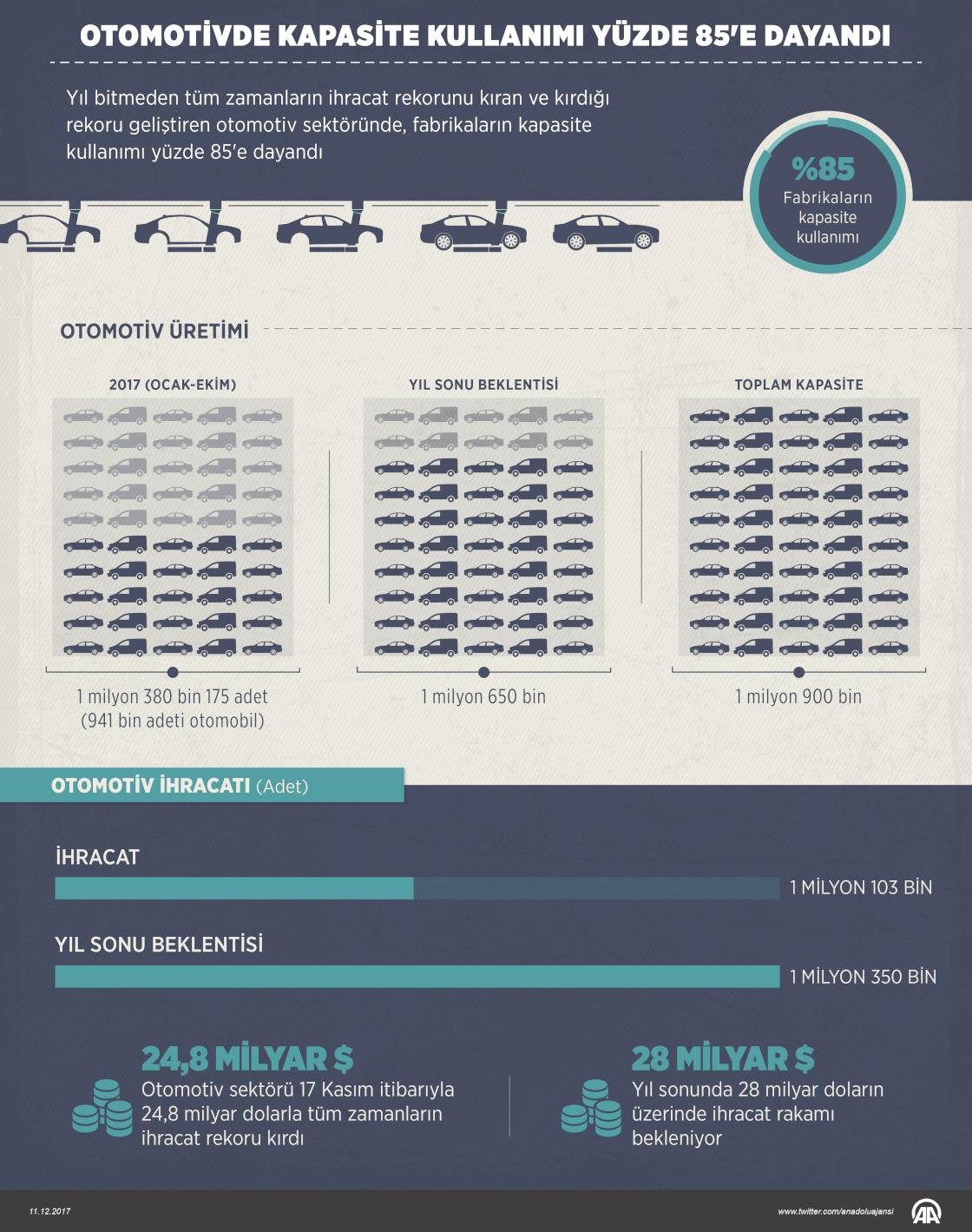 OTOMOTİVDE KAPASİTE KULLANIMI YÜZDE 85'E DAYANDI

Yıl bitmeden tüm zamanların ihracat rekorunu kıran ve kırdığı rekoru geliştiren otomotiv sektöründe, fabrikaların kapasite kullanımı yüzde 85'e dayandı

%85
Fabrikaların kapasite kullanımı

OTOMOTİV ÜRETİMİ

2017 (OCAK-EKİM)
1 milyon 380 bin 175 adet
(941 bin adeti otomobil)

YIL SONU BEKLENTİSİ
1 milyon 650 bin

TOPLAM KAPASİTE
1 milyon 900 bin

OTOMOTİV İHRACATI (Adet)

İHRACAT
1 MİLYON 103 BİN

YIL SONU BEKLENTİSİ
1 MİLYON 350 BİN

24,8 MİLYAR $
Otomotiv sektörü 17 Kasım itibarıyla 24,8 milyar dolarla tüm zamanların ihracat rekoru kırdı

28 MİLYAR $
Yıl sonunda 28 milyar doların üzerinde ihracat rakamı bekleniyor

11.12.2017
www.twitter.com/anadoluajansi
AA