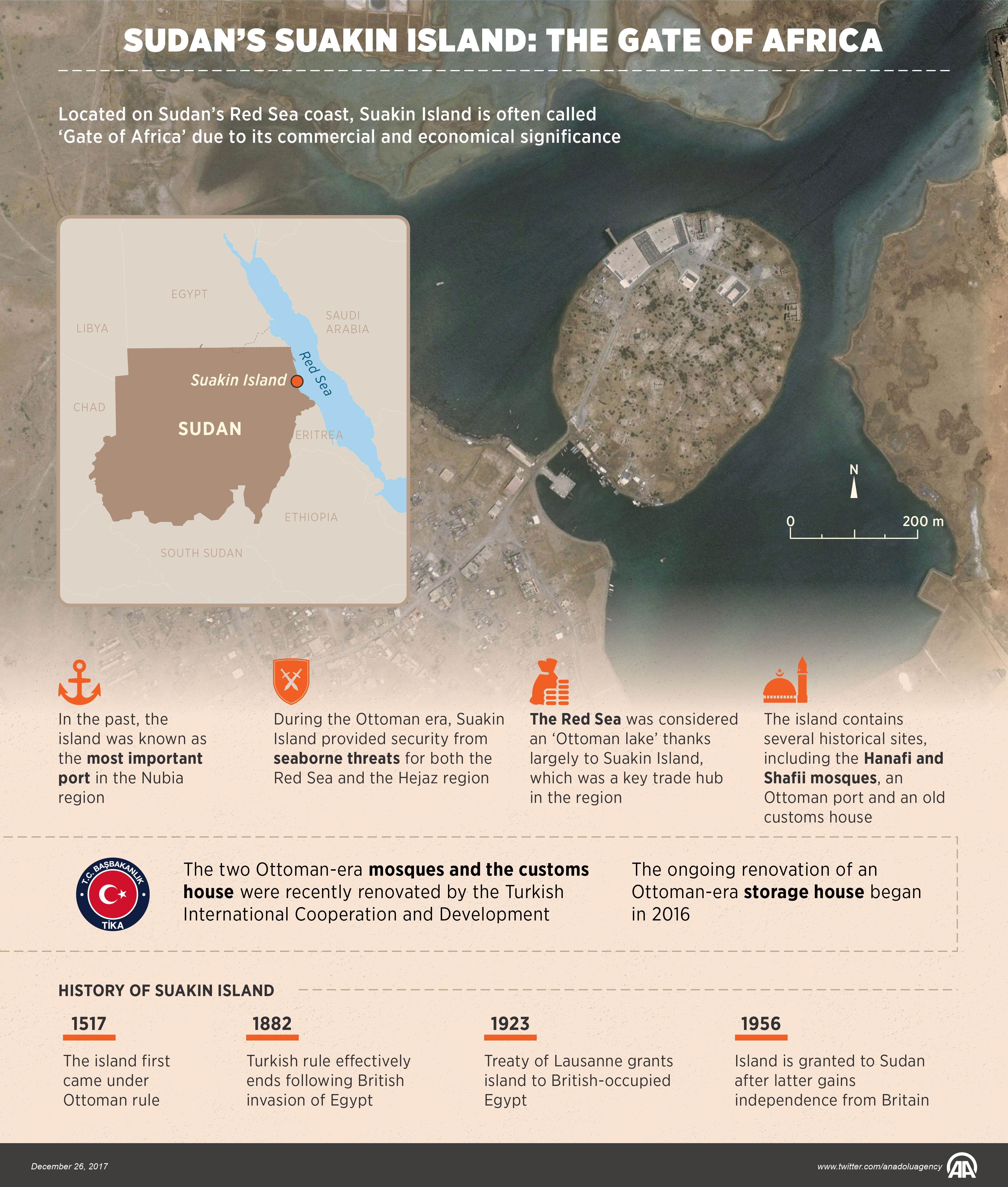 SUDAN'S SUAKIN ISLAND: THE GATE OF AFRICA

Located on Sudan's Red Sea coast, Suakin Island is often called 'Gate of Africa' due to its commercial and economical significance

EGYPT
LIBYA
SAUDI ARABIA
Red Sea
Suakin Island
CHAD
SUDAN
ERITREA
ETHIOPIA
SOUTH SUDAN

N
0
200 m

In the past, the island was known as the most important port in the Nubia region

During the Ottoman era, Suakin Island provided security from seaborne threats for both the Red Sea and the Hejaz region

The Red Sea was considered an 'Ottoman lake' thanks largely to Suakin Island, which was a key trade hub in the region

The island contains several historical sites, including the Hanafi and Shafii mosques, an Ottoman port and an old customs house

T.C. BAŞBAKANLIK
TİKA

The two Ottoman-era mosques and the customs house were recently renovated by the Turkish International Cooperation and Development

The ongoing renovation of an Ottoman-era storage house began in 2016

HISTORY OF SUAKIN ISLAND

1517
The island first came under Ottoman rule

1882
Turkish rule effectively ends following British invasion of Egypt

1923
Treaty of Lausanne grants island to British-occupied Egypt

1956
Island is granted to Sudan after latter gains independence from Britain

December 26, 2017
www.twitter.com/anadoluagency
AA