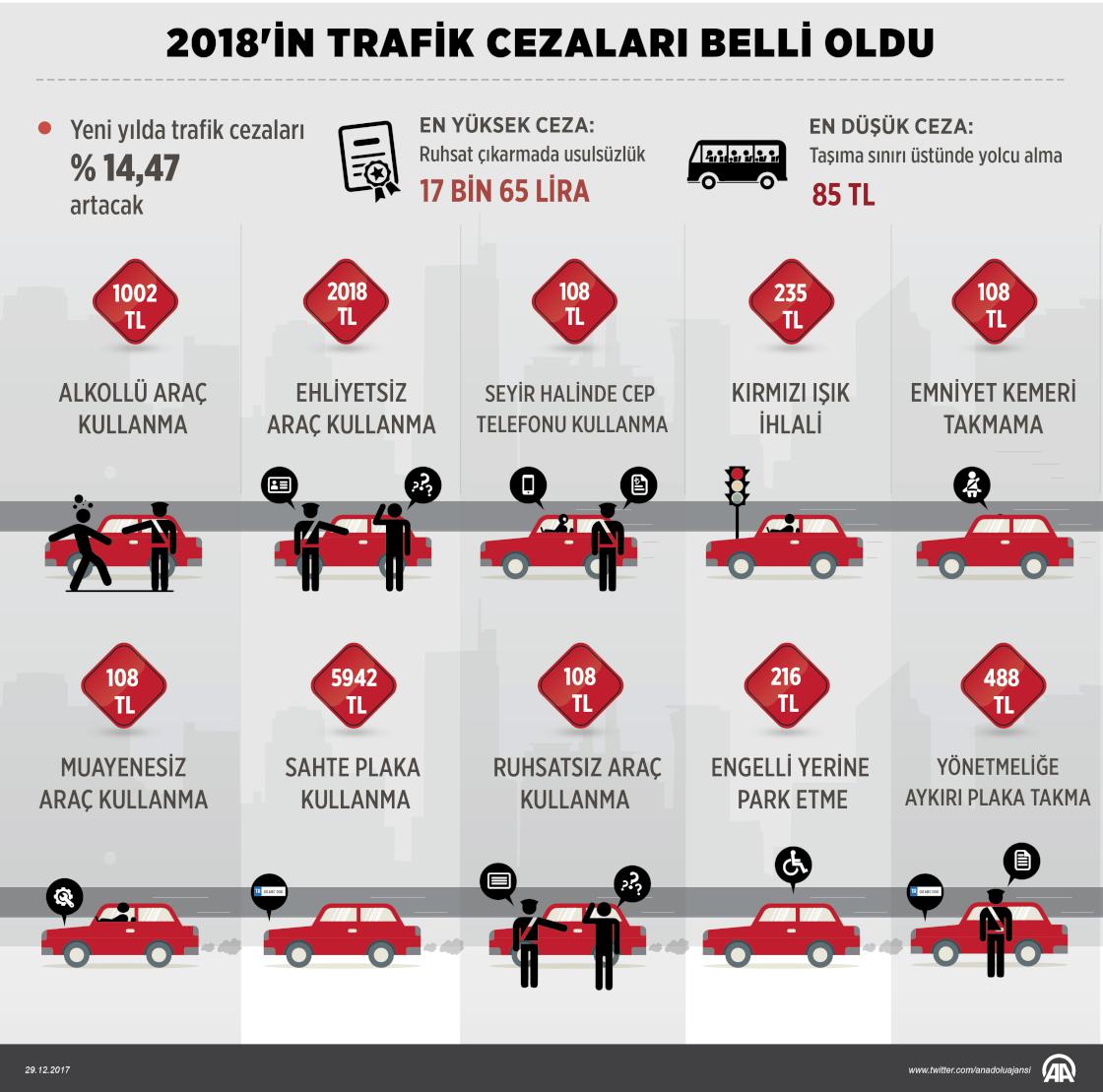 2018'İN TRAFİK CEZALARI BELLİ OLDU

Yeni yılda trafik cezaları
% 14,47
artacak

EN YÜKSEK CEZA:
Ruhsat çıkarmada usulsüzlük
17 BİN 65 LİRA

EN DÜŞÜK CEZA:
Taşıma sınırı üstünde yolcu alma
85 TL

1002 TL
ALKOLLÜ ARAÇ KULLANMA

2018 TL
EHLİYETSİZ ARAÇ KULLANMA

108 TL
SEYİR HALİNDE CEP TELEFONU KULLANMA

235 TL
KIRMIZI IŞIK İHLALİ

108 TL
EMNİYET KEMERİ TAKMAMA

108 TL
MUAYENESİZ ARAÇ KULLANMA

5942 TL
SAHTE PLAKA KULLANMA

108 TL
RUHSATSIZ ARAÇ KULLANMA

216 TL
ENGELLİ YERİNE PARK ETME

488 TL
YÖNETMELİĞE AYKIRI PLAKA TAKMA

29.12.2017
www.twitter.com/anadoluajansi
AA