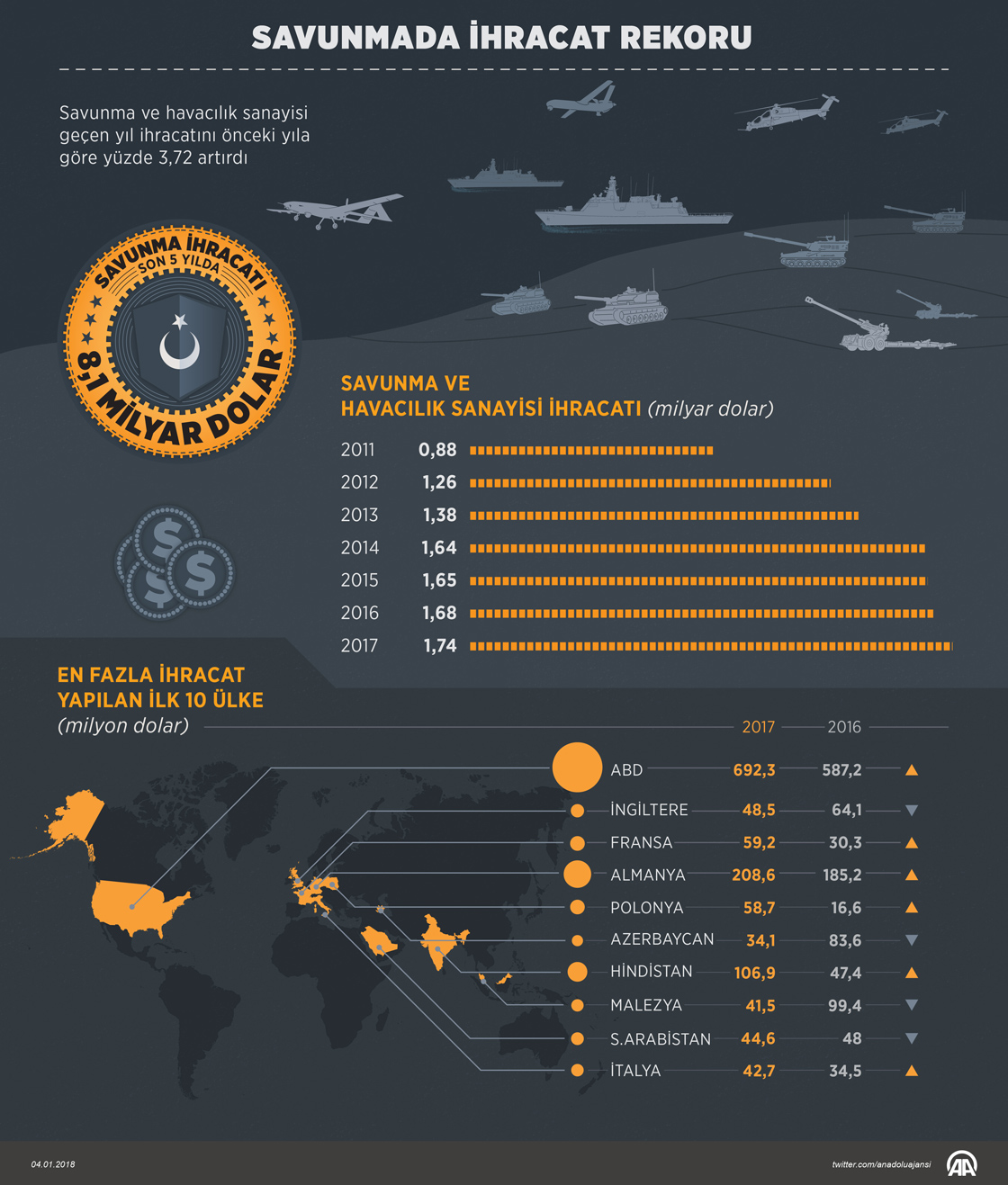 SAVUNMADA İHRACAT REKORU

Savunma ve havacılık sanayisi geçen yıl ihracatını önceki yıla göre yüzde 3,72 artırdı

SAVUNMA İHRACATI SON 5 YILDA 8,1 MİLYAR DOLAR

SAVUNMA VE HAVACILIK SANAYİSİ İHRACATI (milyar dolar)

| | |
|---|---|
| 2011 | 0,88 |
| 2012 | 1,26 |
| 2013 | 1,38 |
| 2014 | 1,64 |
| 2015 | 1,65 |
| 2016 | 1,68 |
| 2017 | 1,74 |

EN FAZLA İHRACAT YAPILAN İLK 10 ÜLKE (milyon dolar)

| | 2017 | 2016 | |
|---|---|---|---|
| ABD | 692,3 | 587,2 | ▲ |
| İNGİLTERE | 48,5 | 64,1 | ▼ |
| FRANSA | 59,2 | 30,3 | ▲ |
| ALMANYA | 208,6 | 185,2 | ▲ |
| POLONYA | 58,7 | 16,6 | ▲ |
| AZERBAYCAN | 34,1 | 83,6 | ▼ |
| HİNDİSTAN | 106,9 | 47,4 | ▲ |
| MALEZYA | 41,5 | 99,4 | ▼ |
| S.ARABİSTAN | 44,6 | 48 | ▼ |
| İTALYA | 42,7 | 34,5 | ▲ |

04.01.2018

twitter.com/anadoluajansi

AA