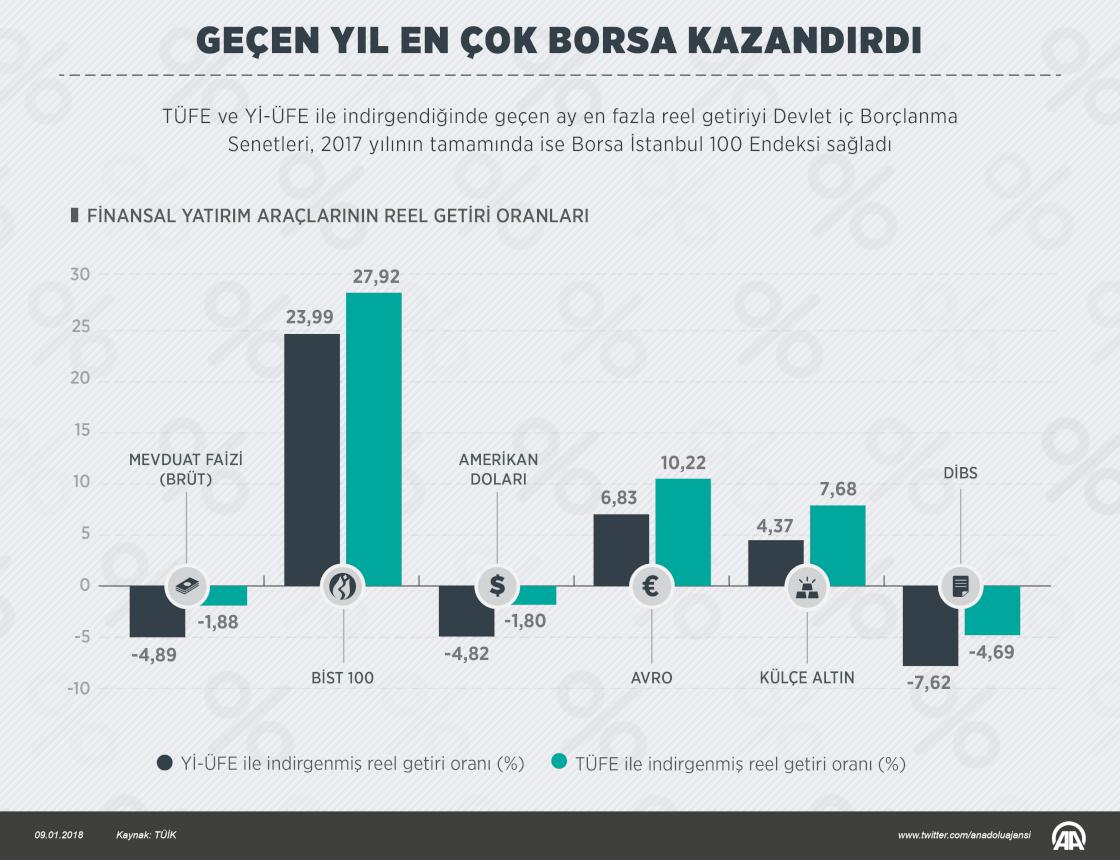 GEÇEN YIL EN ÇOK BORSA KAZANDIRDI

TÜFE ve Yİ-ÜFE ile indirgendiğinde geçen ay en fazla reel getiriyi Devlet iç Borçlanma Senetleri, 2017 yılının tamamında ise Borsa İstanbul 100 Endeksi sağladı

FİNANSAL YATIRIM ARAÇLARININ REEL GETİRİ ORANLARI

30
25
20
15
10
5
0
-5
-10

MEVDUAT FAİZİ (BRÜT)
-4,89
-1,88

23,99
27,92
BİST 100

AMERİKAN DOLARI
-4,82
-1,80

6,83
10,22
AVRO

4,37
7,68
KÜLÇE ALTIN

DİBS
-7,62
-4,69

Yİ-ÜFE ile indirgenmiş reel getiri oranı (%)
TÜFE ile indirgenmiş reel getiri oranı (%)

09.01.2018
Kaynak: TÜİK
www.twitter.com/anadoluajansi